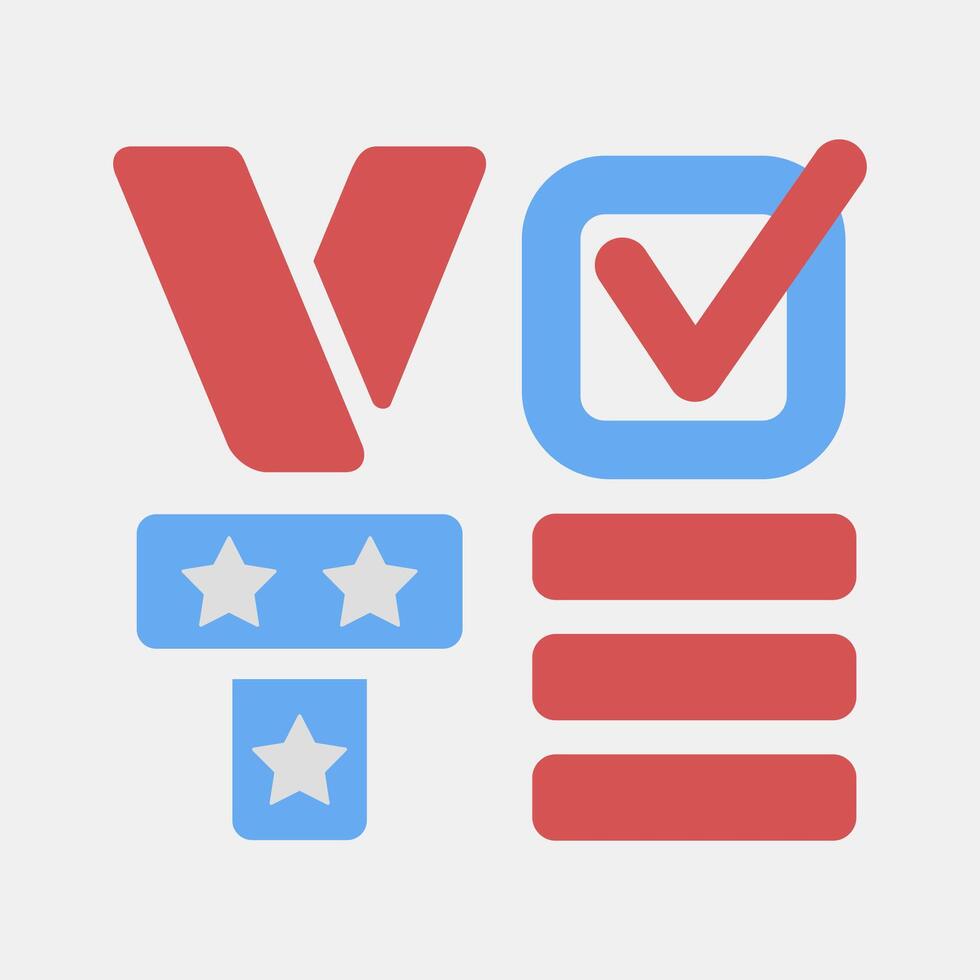 VOTE