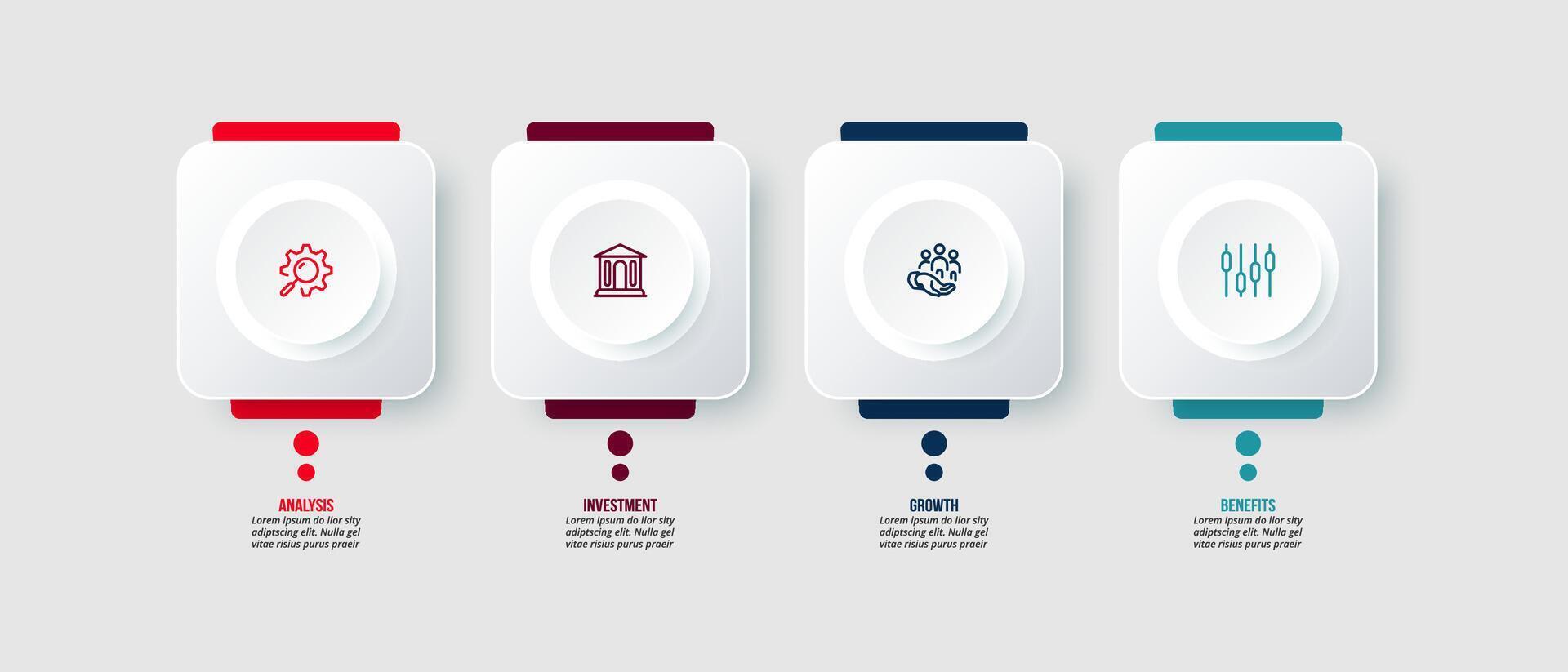 ANALYSIS
Lorem ipsum do ilor sity adiptscing elit. Nulla gel vitae risius purus praeir

INVESTMENT
Lorem ipsum do ilor sity adiptscing elit. Nulla gel vitae risius purus praeir

GROWTH
Lorem ipsum do ilor sity adiptscing elit. Nulla gel vitae risius purus praeir

BENEFITS
Lorem ipsum do ilor sity adiptscing elit. Nulla gel vitae risius purus praeir