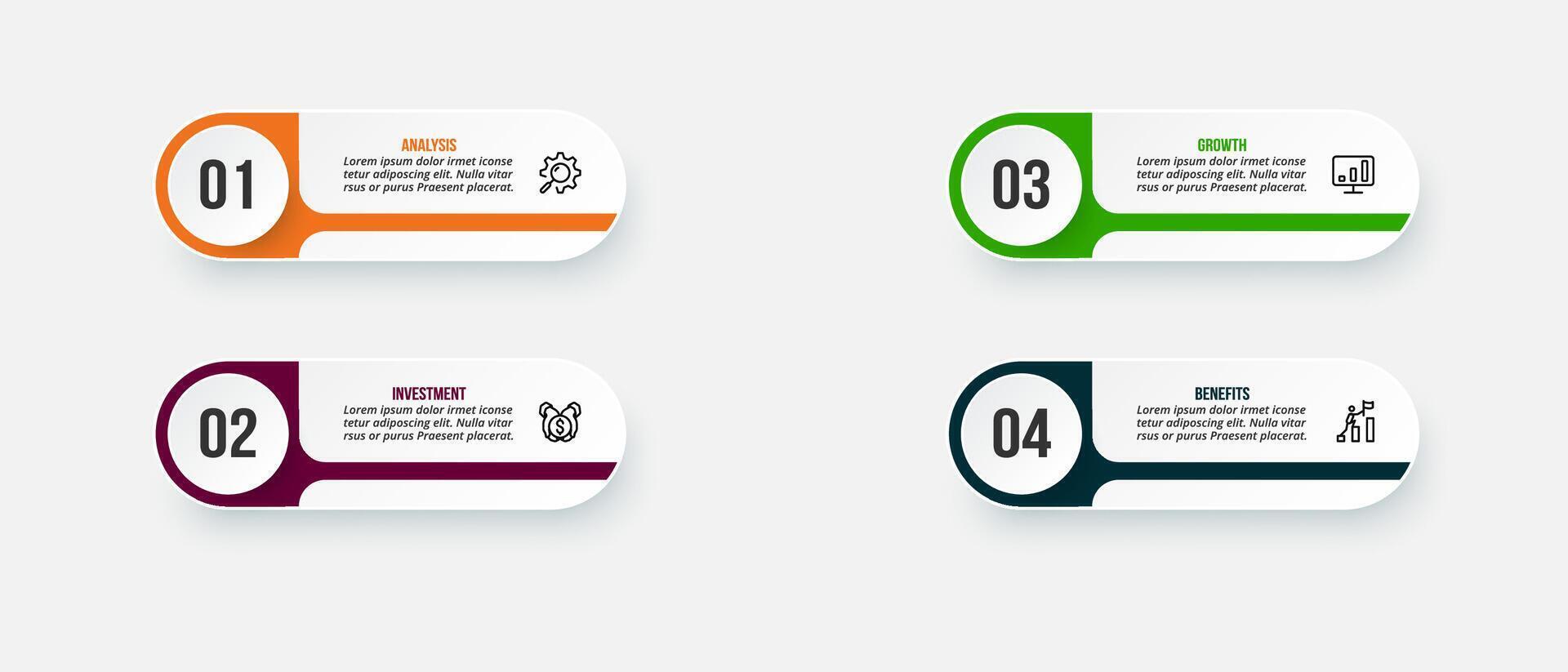 01

ANALYSIS

Lorem ipsum dolor irmet iconse tetur adiposcing elit. Nulla vitar rsus or purus Praesent placerat.

02

INVESTMENT

Lorem ipsum dolor irmet iconse tetur adiposcing elit. Nulla vitar rsus or purus Praesent placerat.

03

GROWTH

Lorem ipsum dolor irmet iconse tetur adiposcing elit. Nulla vitar rsus or purus Praesent placerat.

04

BENEFITS

Lorem ipsum dolor irmet iconse tetur adiposcing elit. Nulla vitar rsus or purus Praesent placerat.