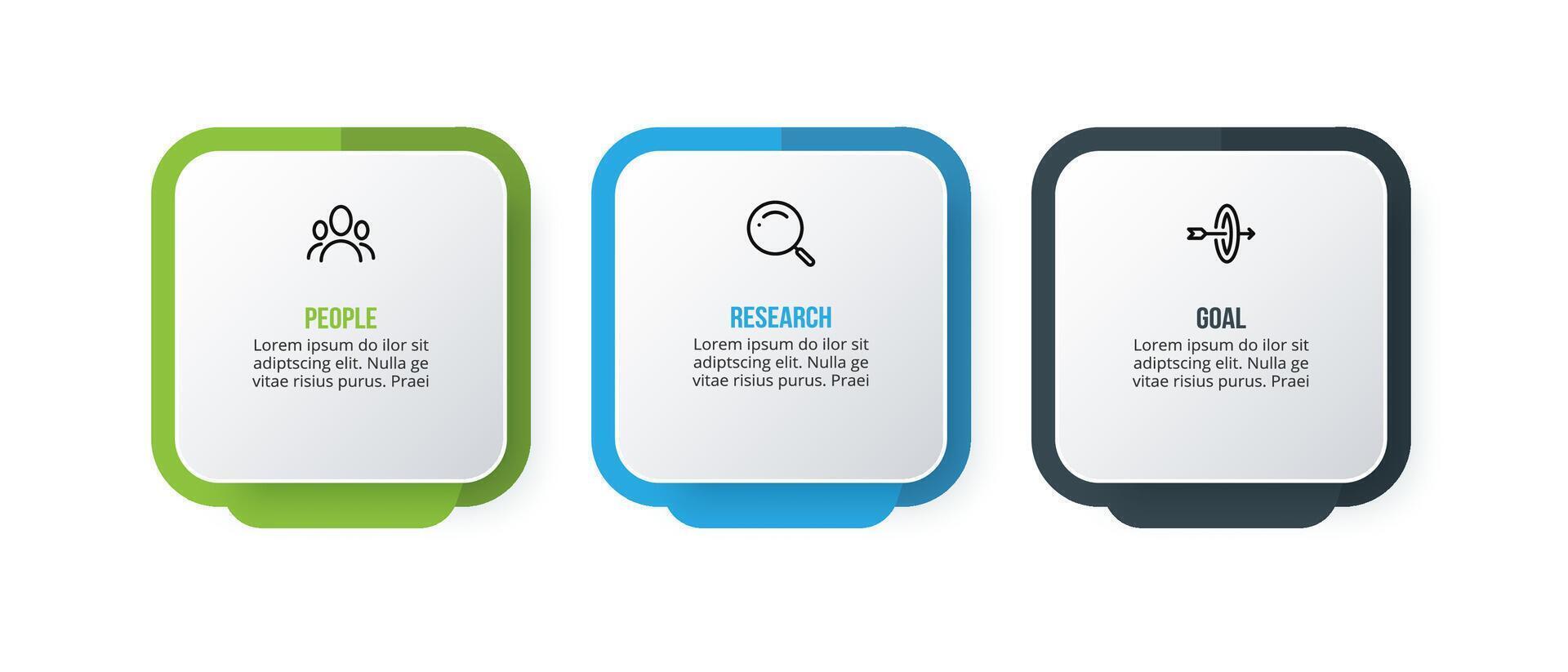 PEOPLE
Lorem ipsum do ilor sit adiptscing elit. Nulla ge vitae risius purus. Praei

RESEARCH
Lorem ipsum do ilor sit adiptscing elit. Nulla ge vitae risius purus. Praei

GOAL
Lorem ipsum do ilor sit adiptscing elit. Nulla ge vitae risius purus. Praei