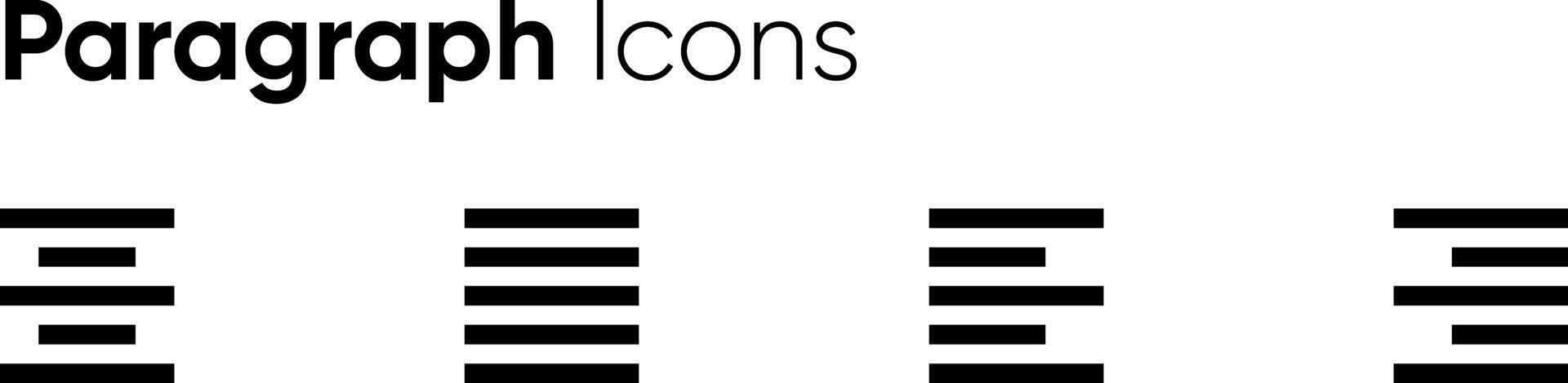 Paragraph Icons