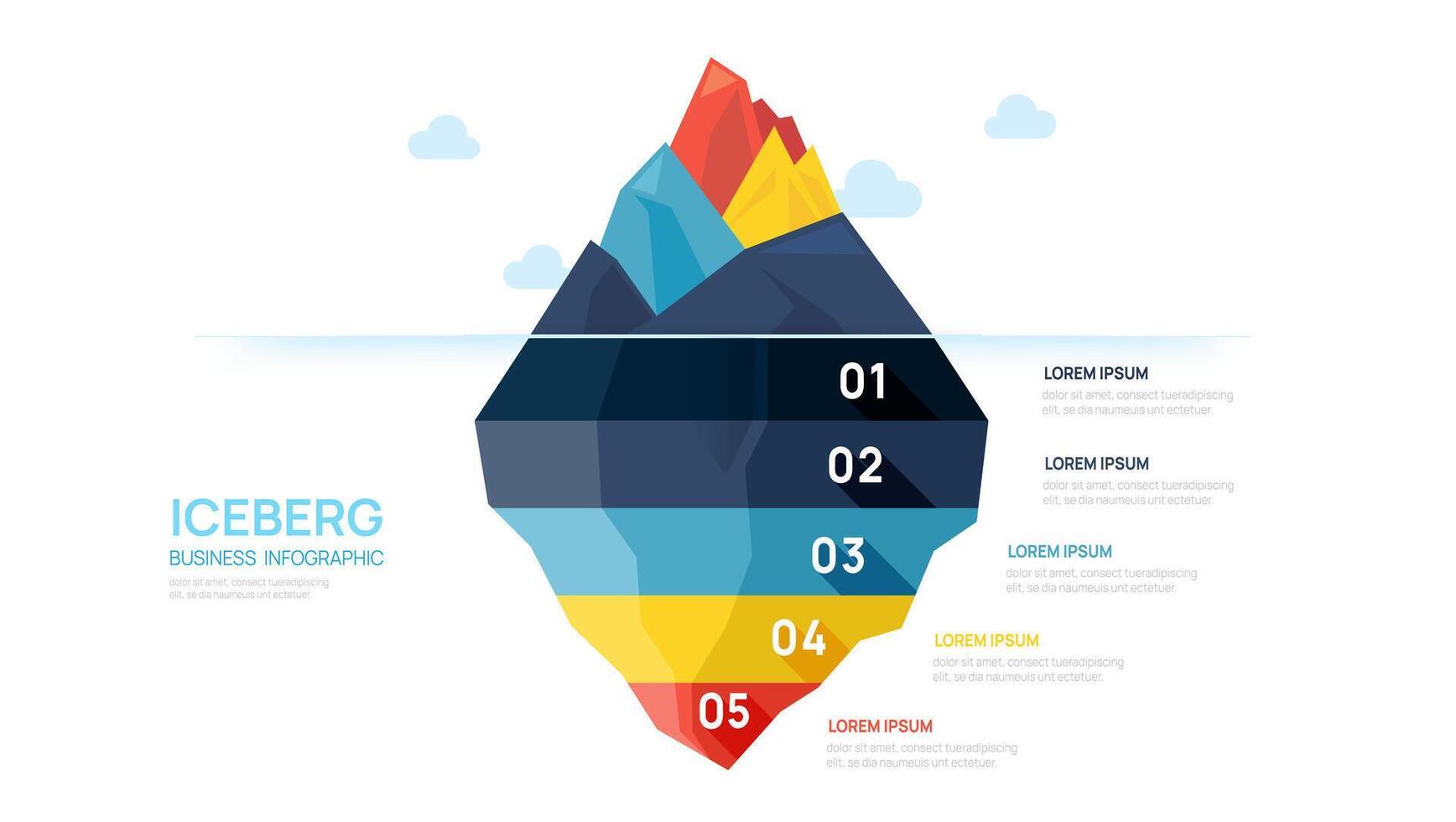 ICEBERG
BUSINESS INFOGRAPHIC
dolor sit amet, consect tueradipiscing elit, se dia naumeuis unt ectetuer.

01
LOREM IPSUM
dolor sit amet, consect tueradipiscing elit, se dia naumeuis unt ectetuer.

02
LOREM IPSUM
dolor sit amet, consect tueradipiscing elit, se dia naumeuis unt ectetuer.

03
LOREM IPSUM
dolor sit amet, consect tueradipiscing elit, se dia naumeuis unt ectetuer.

04
LOREM IPSUM
dolor sit amet, consect tueradipiscing elit, se dia naumeuis unt ectetuer.

05
LOREM IPSUM
dolor sit amet, consect tueradipiscing elit, se dia naumeuis unt ectetuer.