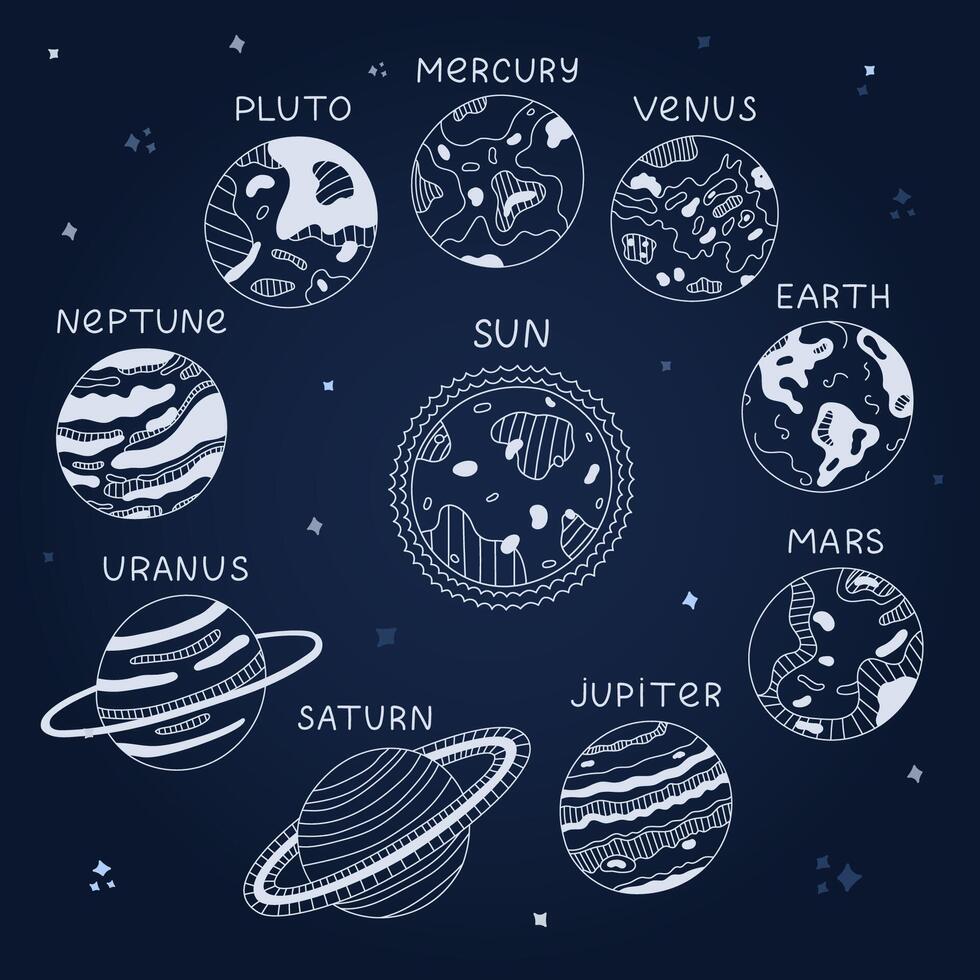 MERCURY
PLUTO
VENUS
NEPTUNE
SUN
EARTH
URANUS
MARS
SATURN
JUPITER