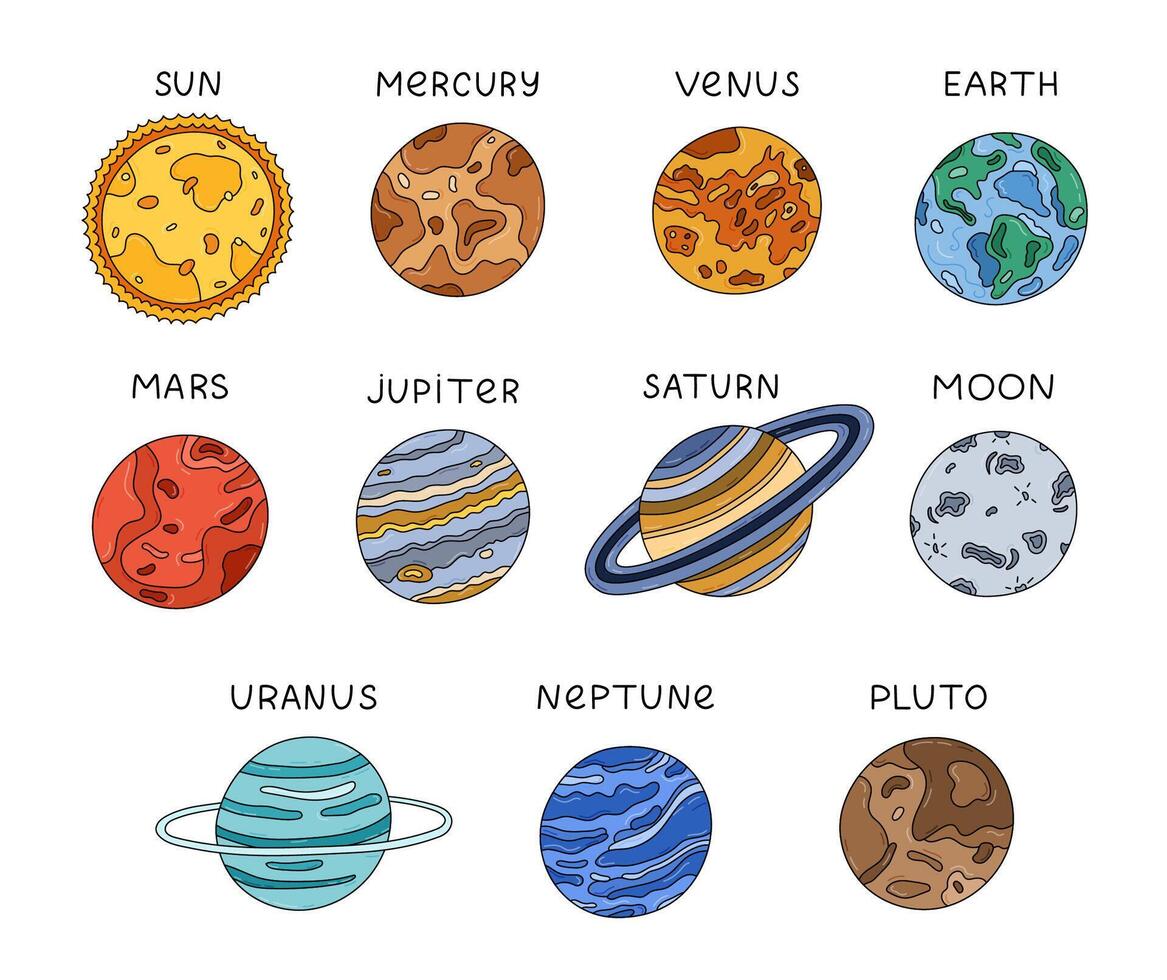 SUN MERCURY VENUS EARTH

MARS JUPITER SATURN MOON

URANUS NEPTUNE PLUTO