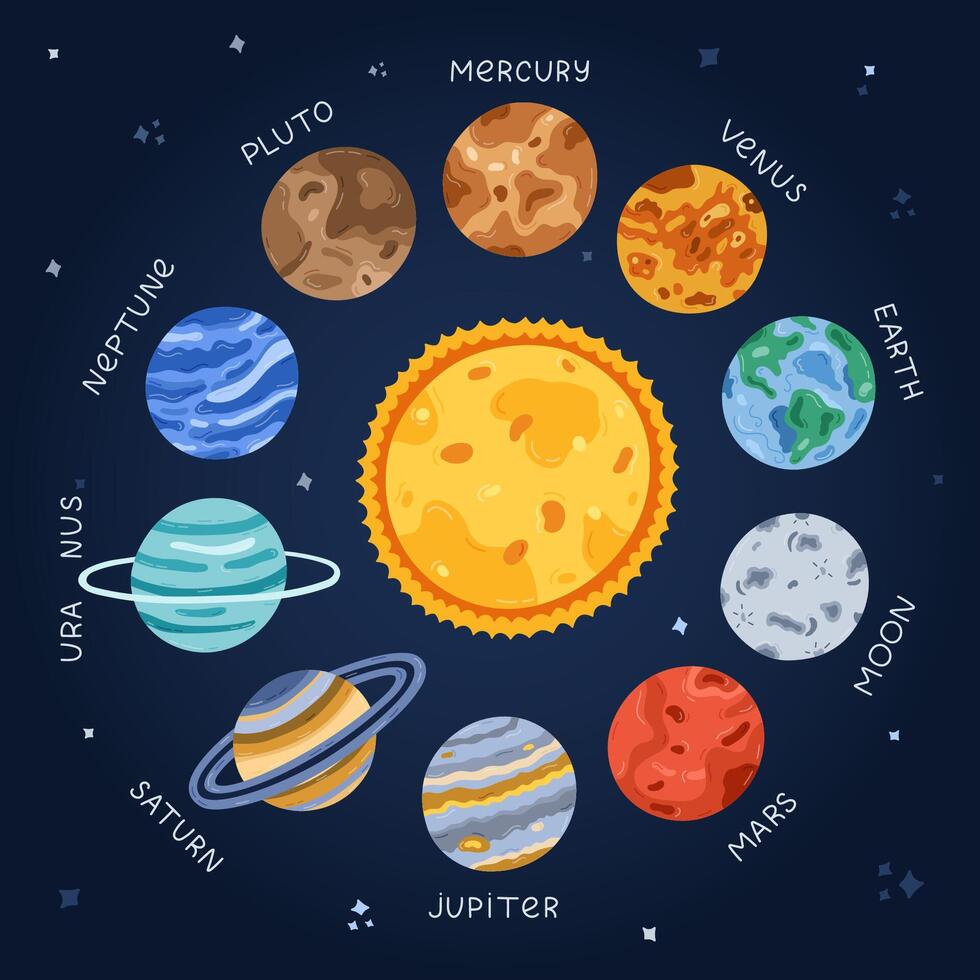 MERCURY
VENUS
EARTH
MOON
MARS
JUPITER
SATURN
URA NUS
NEPTUNE
PLUTO