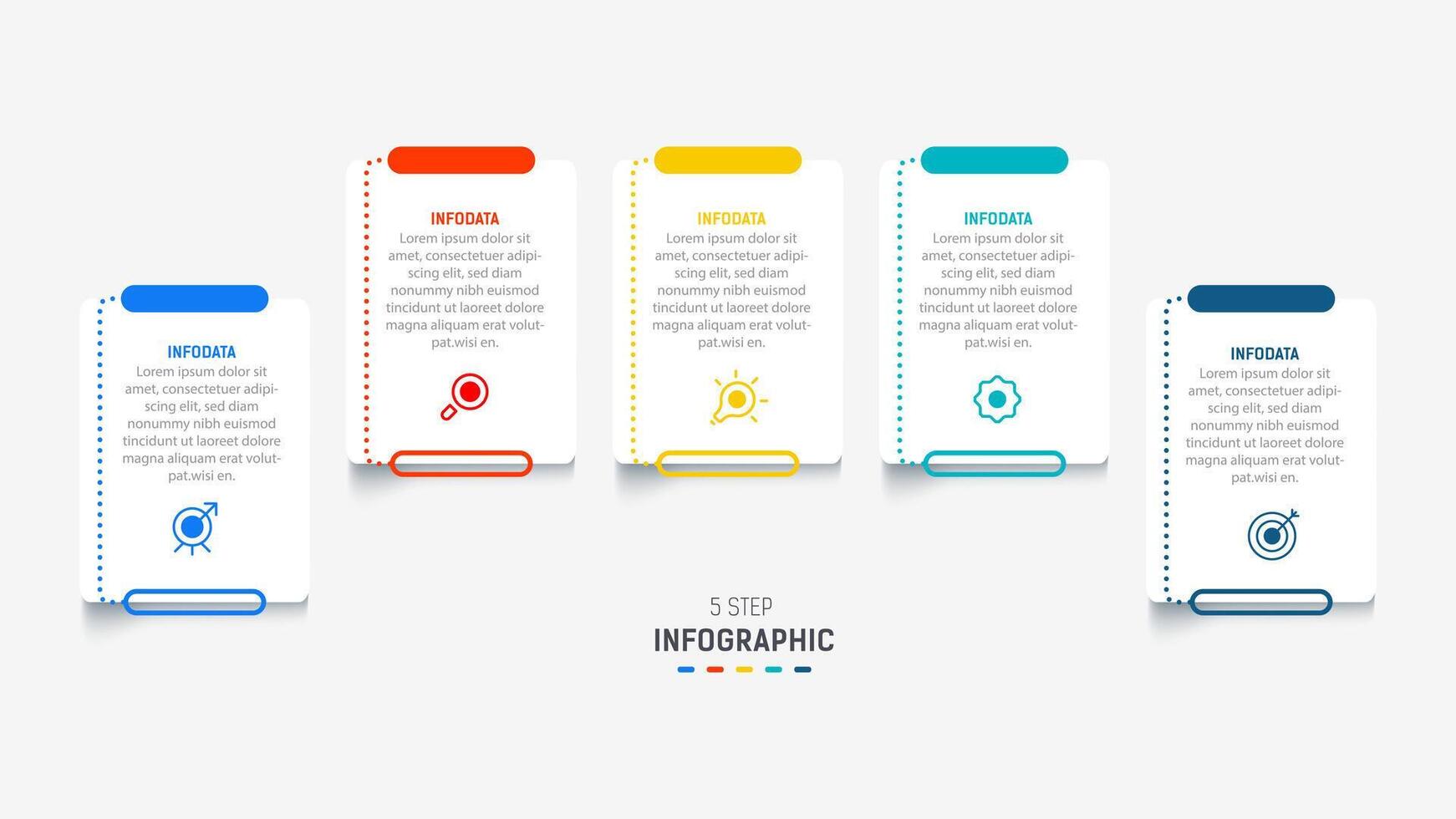 INFODATA
Lorem ipsum dolor sit amet, consectetuer adipiscing elit, sed diam nonummy nibh euismod tincidunt ut laoreet dolore magna aliquam erat volutpat.wisi en.

INFODATA
Lorem ipsum dolor sit amet, consectetuer adipiscing elit, sed diam nonummy nibh euismod tincidunt ut laoreet dolore magna aliquam erat volutpat.wisi en.

INFODATA
Lorem ipsum dolor sit amet, consectetuer adipiscing elit, sed diam nonummy nibh euismod tincidunt ut laoreet dolore magna aliquam erat volutpat.wisi en.

INFODATA
Lorem ipsum dolor sit amet, consectetuer adipiscing elit, sed diam nonummy nibh euismod tincidunt ut laoreet dolore magna aliquam erat volutpat.wisi en.

INFODATA
Lorem ipsum dolor sit amet, consectetuer adipiscing elit, sed diam nonummy nibh euismod tincidunt ut laoreet dolore magna aliquam erat volutpat.wisi en.

5 STEP
INFOGRAPHIC