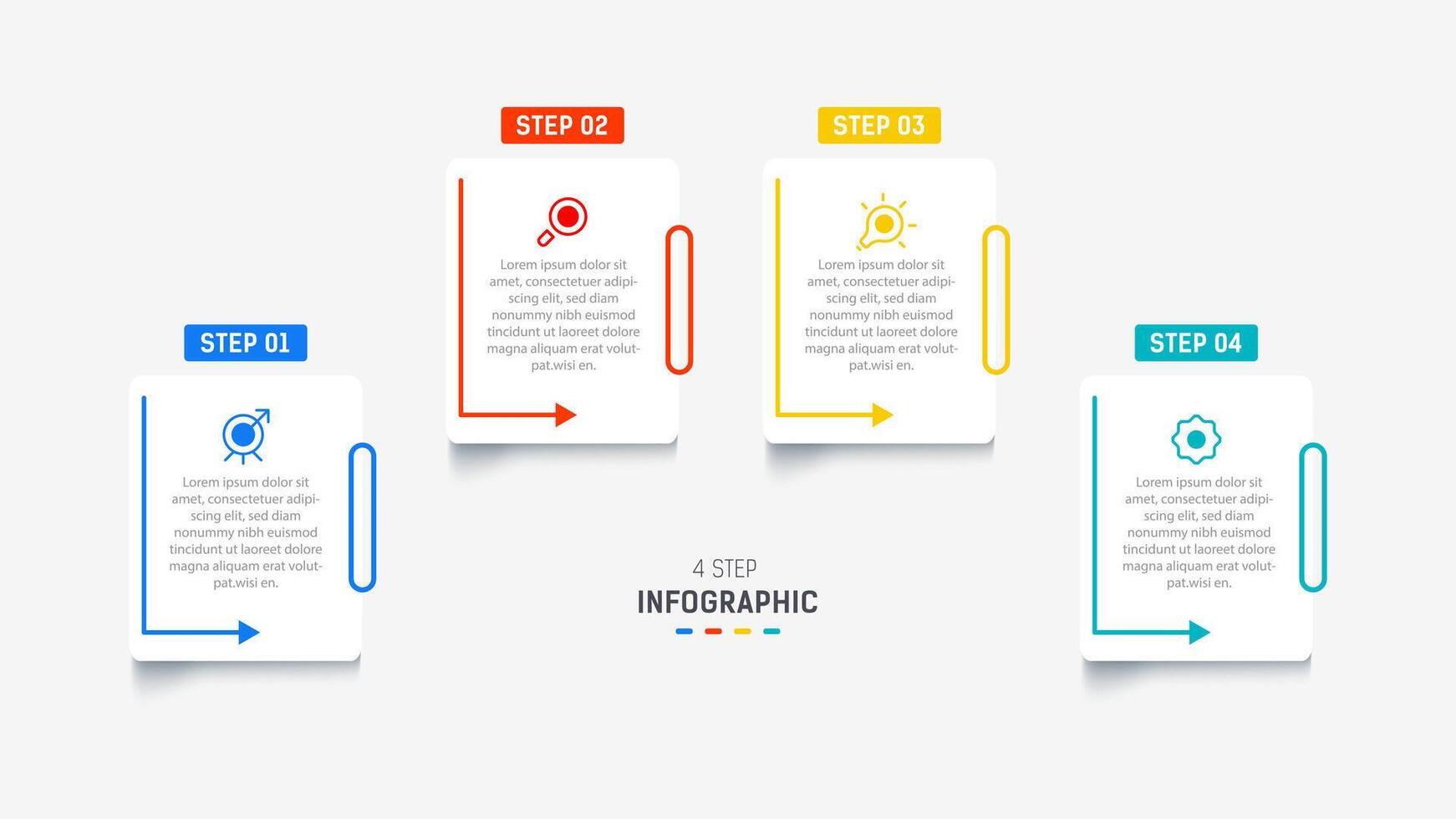 STEP 01

Lorem ipsum dolor sit amet, consectetuer adipiscing elit, sed diam nonummy nibh euismod tincidunt ut laoreet dolore magna aliquam erat volutpat.wisi en.

STEP 02

Lorem ipsum dolor sit amet, consectetuer adipiscing elit, sed diam nonummy nibh euismod tincidunt ut laoreet dolore magna aliquam erat volutpat.wisi en.

STEP 03

Lorem ipsum dolor sit amet, consectetuer adipiscing elit, sed diam nonummy nibh euismod tincidunt ut laoreet dolore magna aliquam erat volutpat.wisi en.

STEP 04

Lorem ipsum dolor sit amet, consectetuer adipiscing elit, sed diam nonummy nibh euismod tincidunt ut laoreet dolore magna aliquam erat volutpat.wisi en.

4 STEP
INFOGRAPHIC