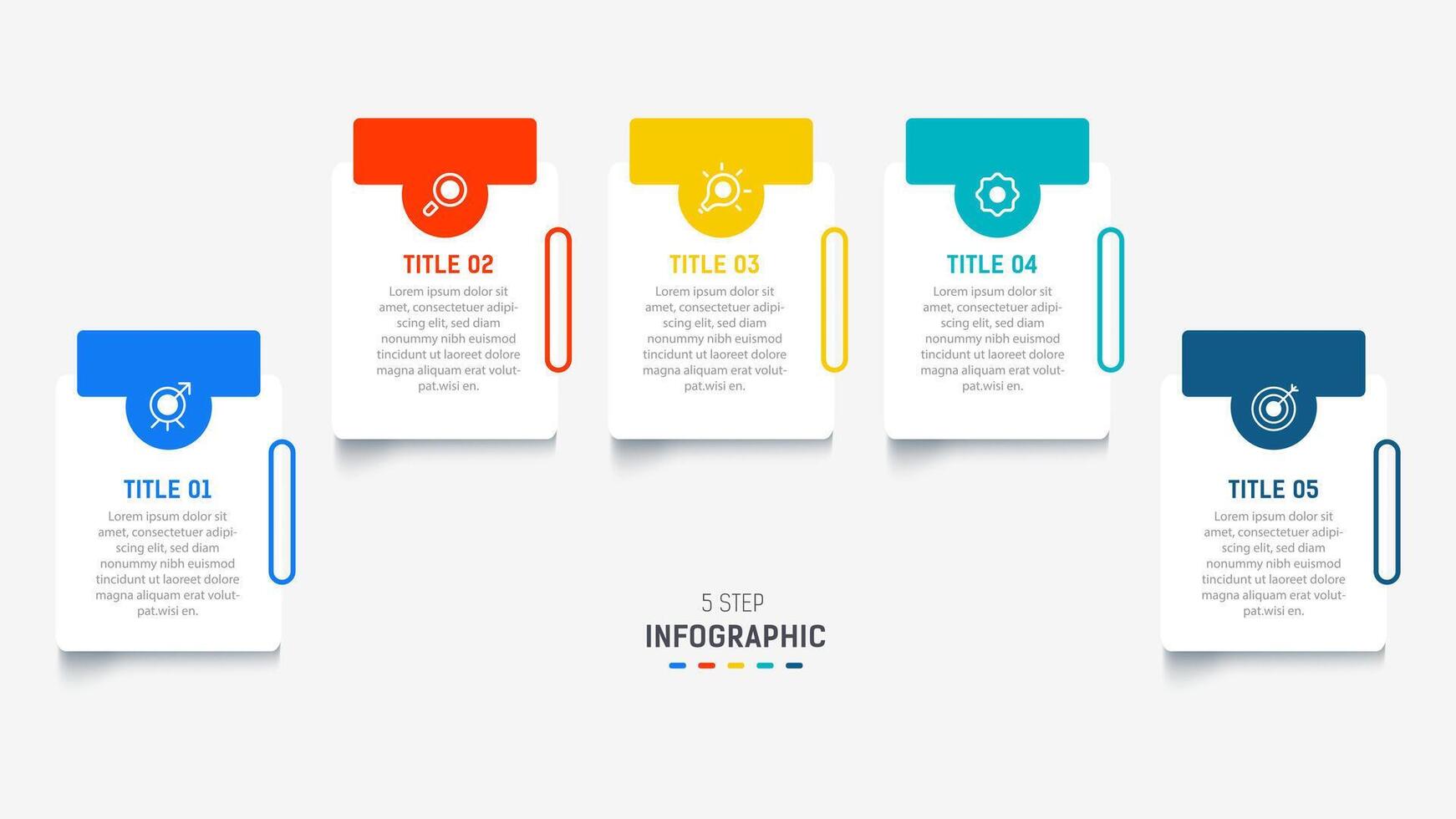 TITLE 01

Lorem ipsum dolor sit amet, consectetuer adipiscing elit, sed diam nonummy nibh euismod tincidunt ut laoreet dolore magna aliquam erat volutpat.wisi en.

TITLE 02

Lorem ipsum dolor sit amet, consectetuer adipiscing elit, sed diam nonummy nibh euismod tincidunt ut laoreet dolore magna aliquam erat volutpat.wisi en.

TITLE 03

Lorem ipsum dolor sit amet, consectetuer adipiscing elit, sed diam nonummy nibh euismod tincidunt ut laoreet dolore magna aliquam erat volutpat.wisi en.

TITLE 04

Lorem ipsum dolor sit amet, consectetuer adipiscing elit, sed diam nonummy nibh euismod tincidunt ut laoreet dolore magna aliquam erat volutpat.wisi en.

TITLE 05

Lorem ipsum dolor sit amet, consectetuer adipiscing elit, sed diam nonummy nibh euismod tincidunt ut laoreet dolore magna aliquam erat volutpat.wisi en.

5 STEP
INFOGRAPHIC