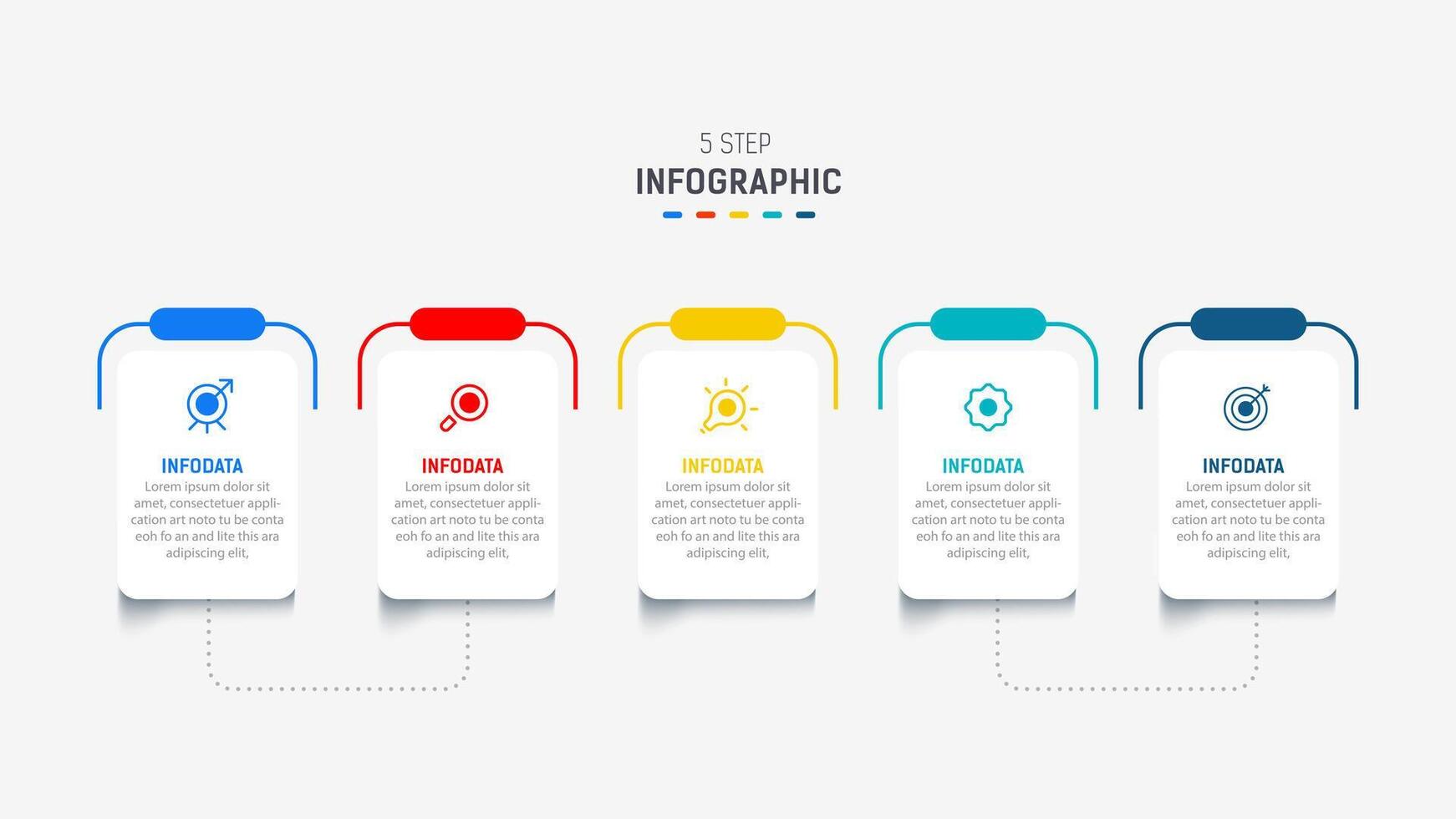 5 STEP
INFOGRAPHIC

INFODATA
Lorem ipsum dolor sit amet, consectetuer application art noto tu be conta eoh fo an and lite this ara adipiscing elit,

INFODATA
Lorem ipsum dolor sit amet, consectetuer application art noto tu be conta eoh fo an and lite this ara adipiscing elit,

INFODATA
Lorem ipsum dolor sit amet, consectetuer application art noto tu be conta eoh fo an and lite this ara adipiscing elit,

INFODATA
Lorem ipsum dolor sit amet, consectetuer application art noto tu be conta eoh fo an and lite this ara adipiscing elit,

INFODATA
Lorem ipsum dolor sit amet, consectetuer application art noto tu be conta eoh fo an and lite this ara adipiscing elit,