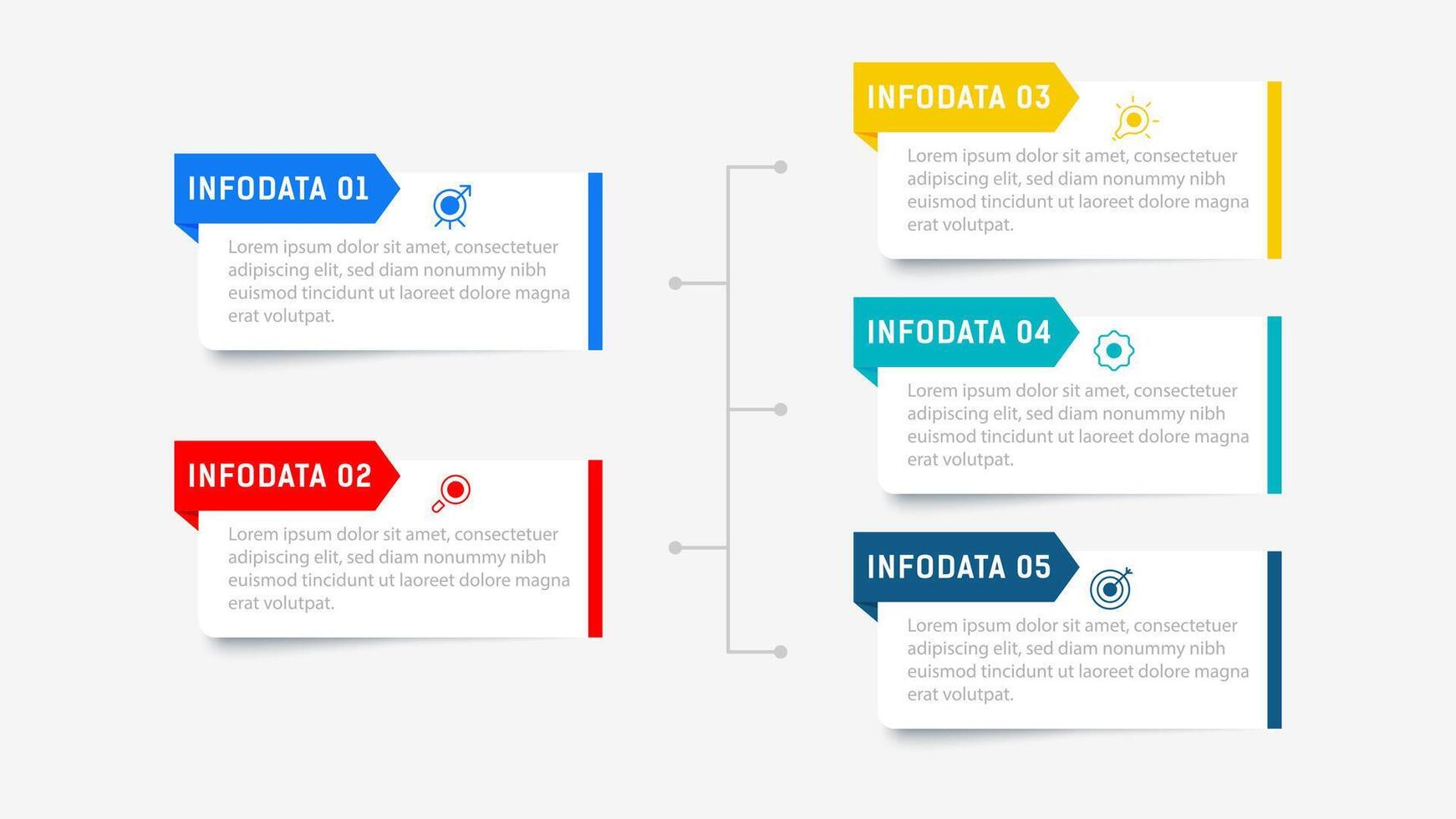 INFODATA 01

Lorem ipsum dolor sit amet, consectetuer adipiscing elit, sed diam nonummy nibh euismod tincidunt ut laoreet dolore magna erat volutpat.

INFODATA 02

Lorem ipsum dolor sit amet, consectetuer adipiscing elit, sed diam nonummy nibh euismod tincidunt ut laoreet dolore magna erat volutpat.

INFODATA 03

Lorem ipsum dolor sit amet, consectetuer adipiscing elit, sed diam nonummy nibh euismod tincidunt ut laoreet dolore magna erat volutpat.

INFODATA 04

Lorem ipsum dolor sit amet, consectetuer adipiscing elit, sed diam nonummy nibh euismod tincidunt ut laoreet dolore magna erat volutpat.

INFODATA 05

Lorem ipsum dolor sit amet, consectetuer adipiscing elit, sed diam nonummy nibh euismod tincidunt ut laoreet dolore magna erat volutpat.