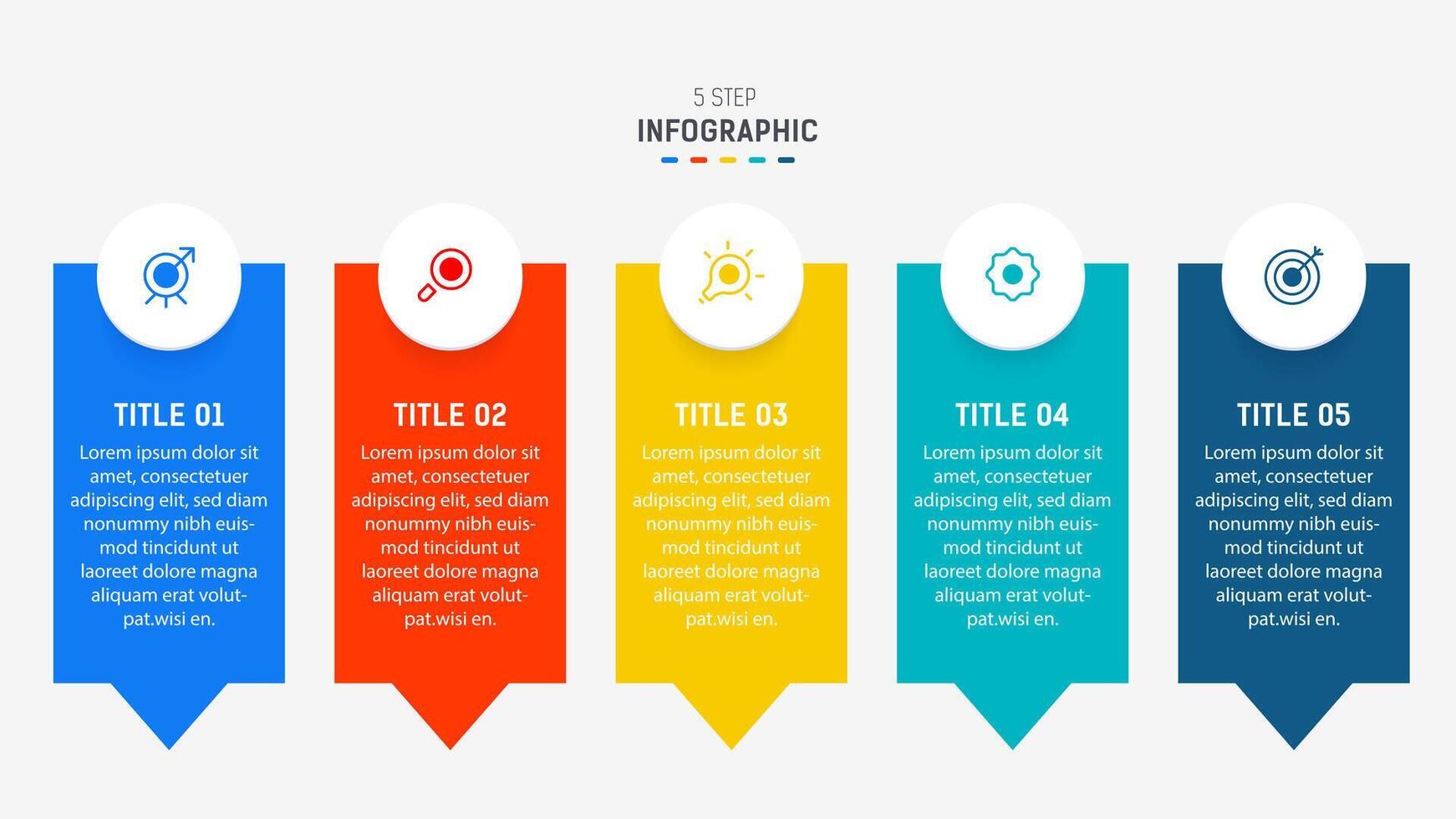 5 STEP
INFOGRAPHIC

TITLE 01
Lorem ipsum dolor sit amet, consectetuer adipiscing elit, sed diam nonummy nibh euismod tincidunt ut laoreet dolore magna aliquam erat volutpat.wisi en.

TITLE 02
Lorem ipsum dolor sit amet, consectetuer adipiscing elit, sed diam nonummy nibh euismod tincidunt ut laoreet dolore magna aliquam erat volutpat.wisi en.

TITLE 03
Lorem ipsum dolor sit amet, consectetuer adipiscing elit, sed diam nonummy nibh euismod tincidunt ut laoreet dolore magna aliquam erat volutpat.wisi en.

TITLE 04
Lorem ipsum dolor sit amet, consectetuer adipiscing elit, sed diam nonummy nibh euismod tincidunt ut laoreet dolore magna aliquam erat volutpat.wisi en.

TITLE 05
Lorem ipsum dolor sit amet, consectetuer adipiscing elit, sed diam nonummy nibh euismod tincidunt ut laoreet dolore magna aliquam erat volutpat.wisi en.