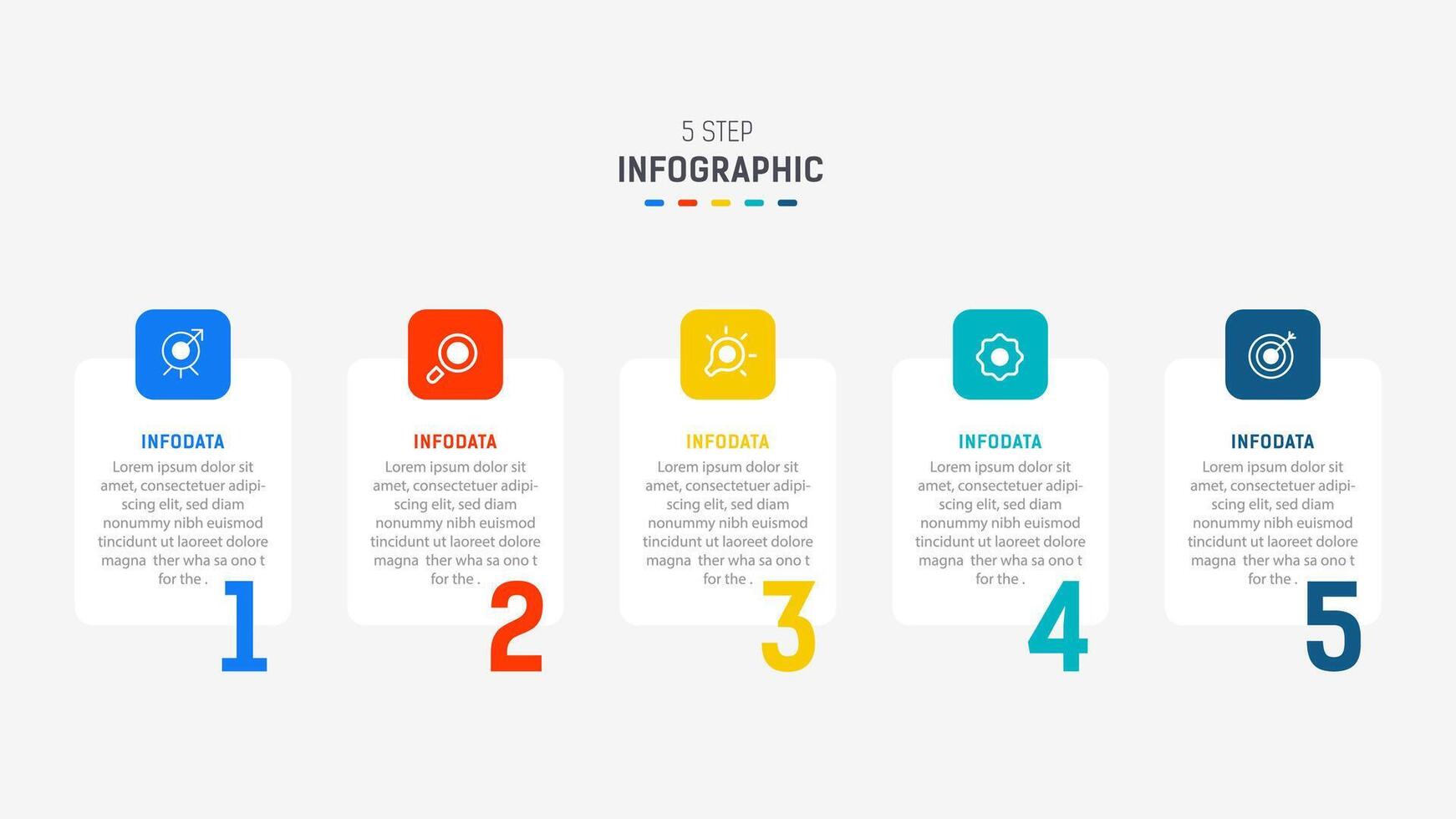 5 STEP
INFOGRAPHIC

INFODATA
Lorem ipsum dolor sit amet, consectetuer adipiscing elit, sed diam nonummy nibh euismod tincidunt ut laoreet dolore magna ther wha sa ono t for the .
1

INFODATA
Lorem ipsum dolor sit amet, consectetuer adipiscing elit, sed diam nonummy nibh euismod tincidunt ut laoreet dolore magna ther wha sa ono t for the .
2

INFODATA
Lorem ipsum dolor sit amet, consectetuer adipiscing elit, sed diam nonummy nibh euismod tincidunt ut laoreet dolore magna ther wha sa ono t for the .
3

INFODATA
Lorem ipsum dolor sit amet, consectetuer adipiscing elit, sed diam nonummy nibh euismod tincidunt ut laoreet dolore magna ther wha sa ono t for the .
4

INFODATA
Lorem ipsum dolor sit amet, consectetuer adipiscing elit, sed diam nonummy nibh euismod tincidunt ut laoreet dolore magna ther wha sa ono t for the .
5