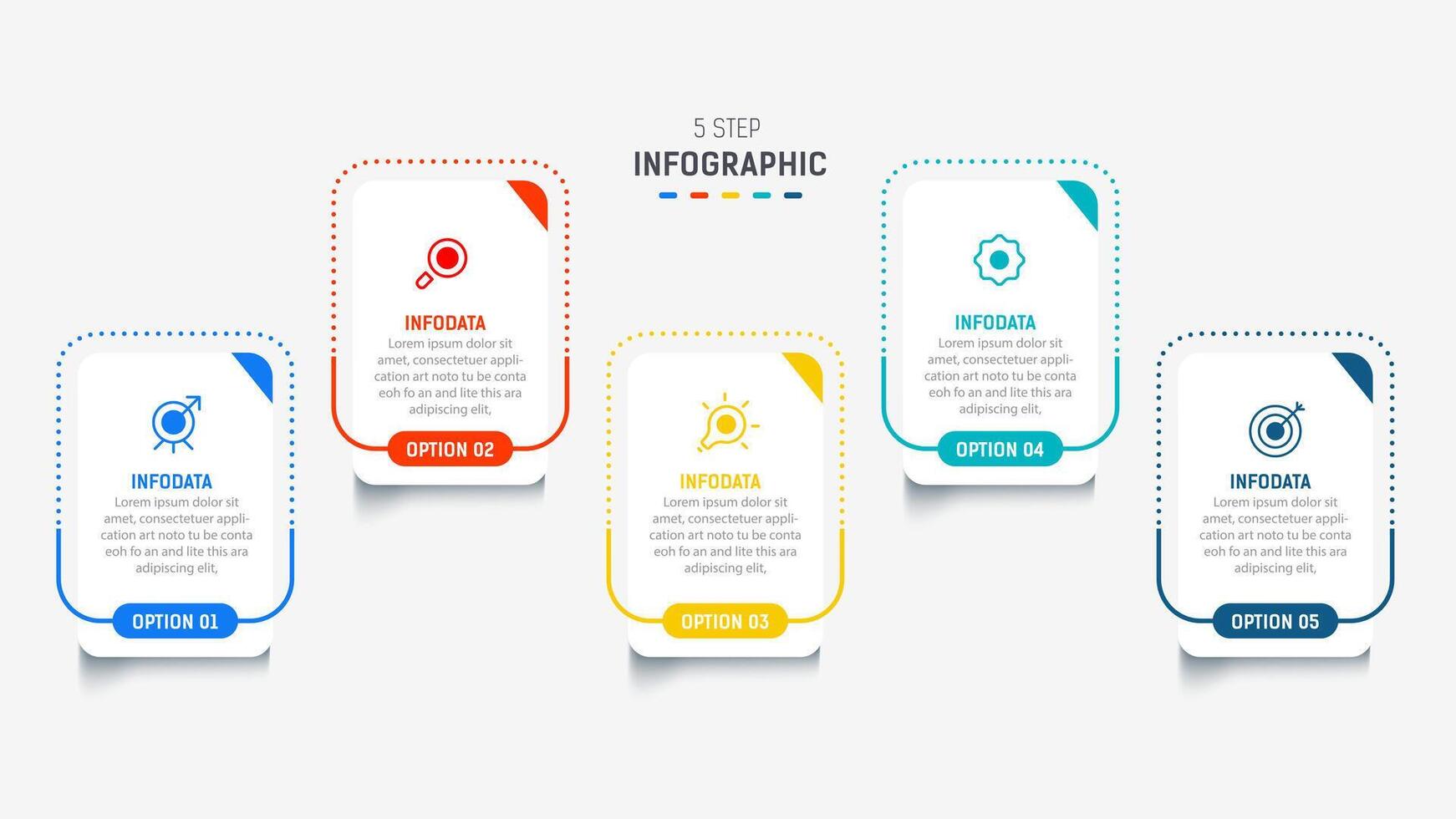 5 STEP
INFOGRAPHIC

INFODATA
Lorem ipsum dolor sit amet, consectetuer application art noto tu be conta eoh fo an and lite this ara adipiscing elit,
OPTION 01

INFODATA
Lorem ipsum dolor sit amet, consectetuer application art noto tu be conta eoh fo an and lite this ara adipiscing elit,
OPTION 02

INFODATA
Lorem ipsum dolor sit amet, consectetuer application art noto tu be conta eoh fo an and lite this ara adipiscing elit,
OPTION 03

INFODATA
Lorem ipsum dolor sit amet, consectetuer application art noto tu be conta eoh fo an and lite this ara adipiscing elit,
OPTION 04

INFODATA
Lorem ipsum dolor sit amet, consectetuer application art noto tu be conta eoh fo an and lite this ara adipiscing elit,
OPTION 05