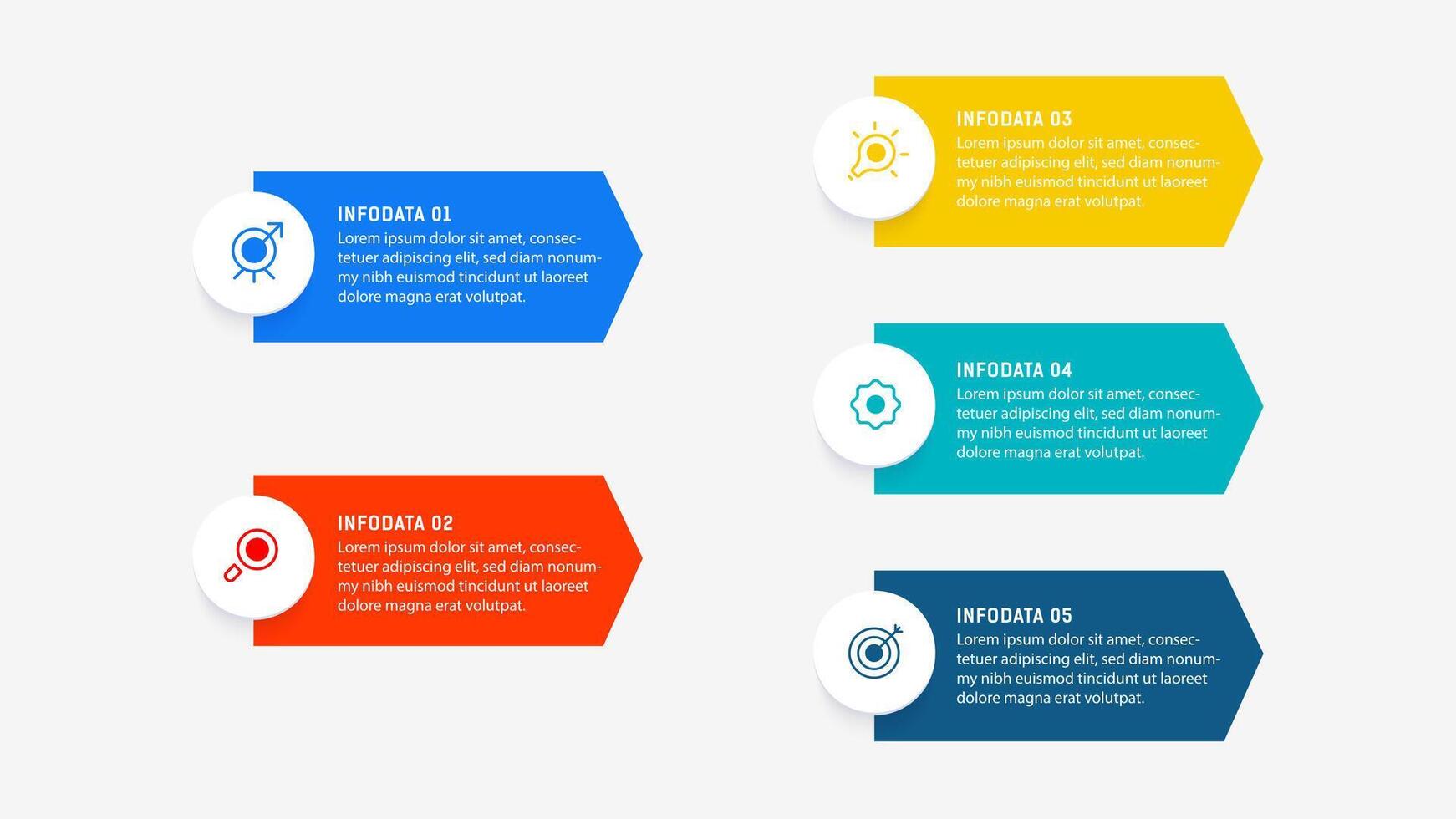 INFODATA 01
Lorem ipsum dolor sit amet, consectetuer adipiscing elit, sed diam nonummy nibh euismod tincidunt ut laoreet dolore magna erat volutpat.

INFODATA 02
Lorem ipsum dolor sit amet, consectetuer adipiscing elit, sed diam nonummy nibh euismod tincidunt ut laoreet dolore magna erat volutpat.

INFODATA 03
Lorem ipsum dolor sit amet, consectetuer adipiscing elit, sed diam nonummy nibh euismod tincidunt ut laoreet dolore magna erat volutpat.

INFODATA 04
Lorem ipsum dolor sit amet, consectetuer adipiscing elit, sed diam nonummy nibh euismod tincidunt ut laoreet dolore magna erat volutpat.

INFODATA 05
Lorem ipsum dolor sit amet, consectetuer adipiscing elit, sed diam nonummy nibh euismod tincidunt ut laoreet dolore magna erat volutpat.