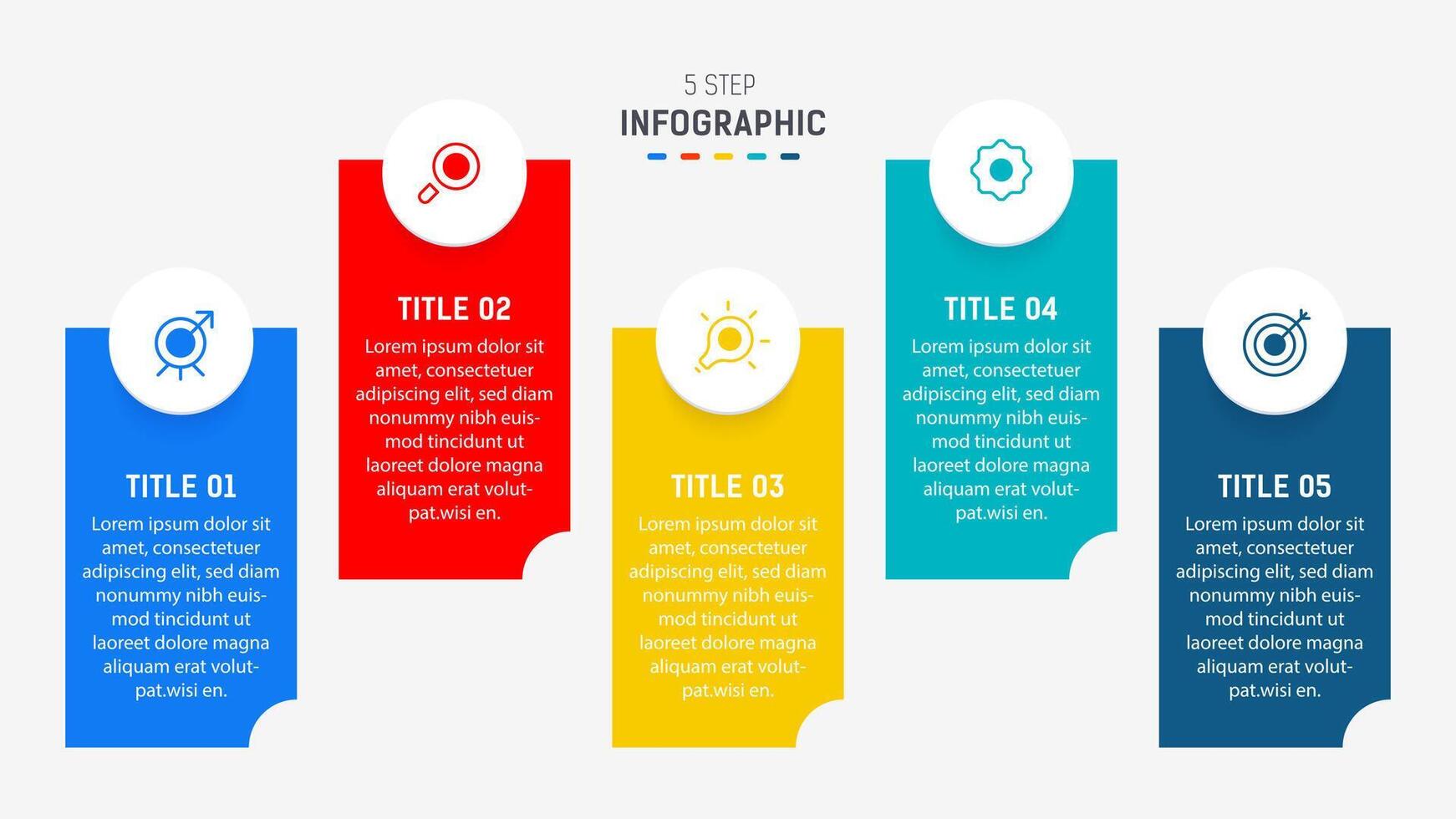 5 STEP
INFOGRAPHIC

TITLE 01
Lorem ipsum dolor sit amet, consectetuer adipiscing elit, sed diam nonummy nibh euismod tincidunt ut laoreet dolore magna aliquam erat volutpat.wisi en.

TITLE 02
Lorem ipsum dolor sit amet, consectetuer adipiscing elit, sed diam nonummy nibh euismod tincidunt ut laoreet dolore magna aliquam erat volutpat.wisi en.

TITLE 03
Lorem ipsum dolor sit amet, consectetuer adipiscing elit, sed diam nonummy nibh euismod tincidunt ut laoreet dolore magna aliquam erat volutpat.wisi en.

TITLE 04
Lorem ipsum dolor sit amet, consectetuer adipiscing elit, sed diam nonummy nibh euismod tincidunt ut laoreet dolore magna aliquam erat volutpat.wisi en.

TITLE 05
Lorem ipsum dolor sit amet, consectetuer adipiscing elit, sed diam nonummy nibh euismod tincidunt ut laoreet dolore magna aliquam erat volutpat.wisi en.