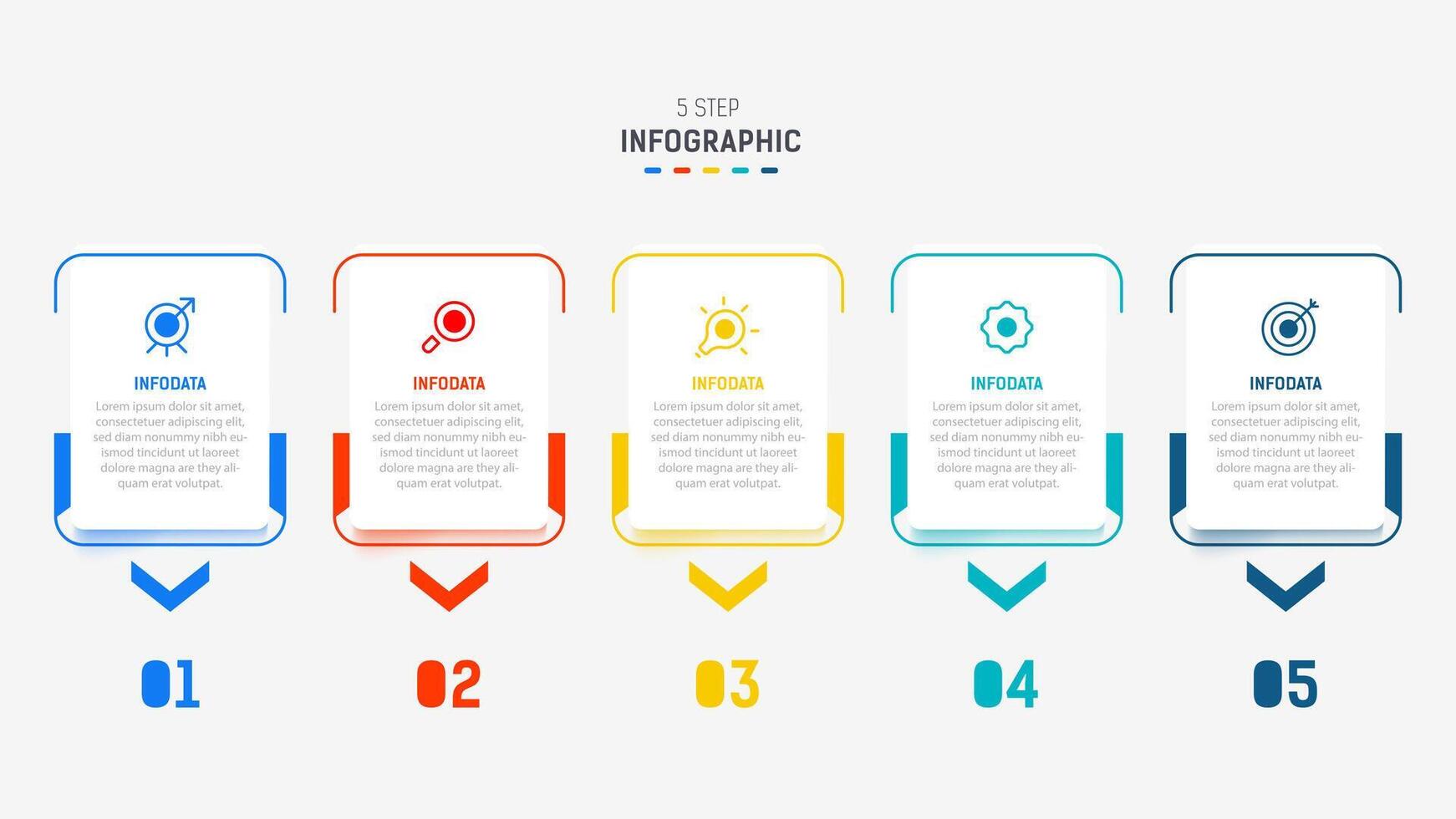 5 STEP
INFOGRAPHIC

INFODATA
Lorem ipsum dolor sit amet, consectetuer adipiscing elit, sed diam nonummy nibh euismod tincidunt ut laoreet dolore magna are they aliquam erat volutpat.

01

INFODATA
Lorem ipsum dolor sit amet, consectetuer adipiscing elit, sed diam nonummy nibh euismod tincidunt ut laoreet dolore magna are they aliquam erat volutpat.

02

INFODATA
Lorem ipsum dolor sit amet, consectetuer adipiscing elit, sed diam nonummy nibh euismod tincidunt ut laoreet dolore magna are they aliquam erat volutpat.

03

INFODATA
Lorem ipsum dolor sit amet, consectetuer adipiscing elit, sed diam nonummy nibh euismod tincidunt ut laoreet dolore magna are they aliquam erat volutpat.

04

INFODATA
Lorem ipsum dolor sit amet, consectetuer adipiscing elit, sed diam nonummy nibh euismod tincidunt ut laoreet dolore magna are they aliquam erat volutpat.

05