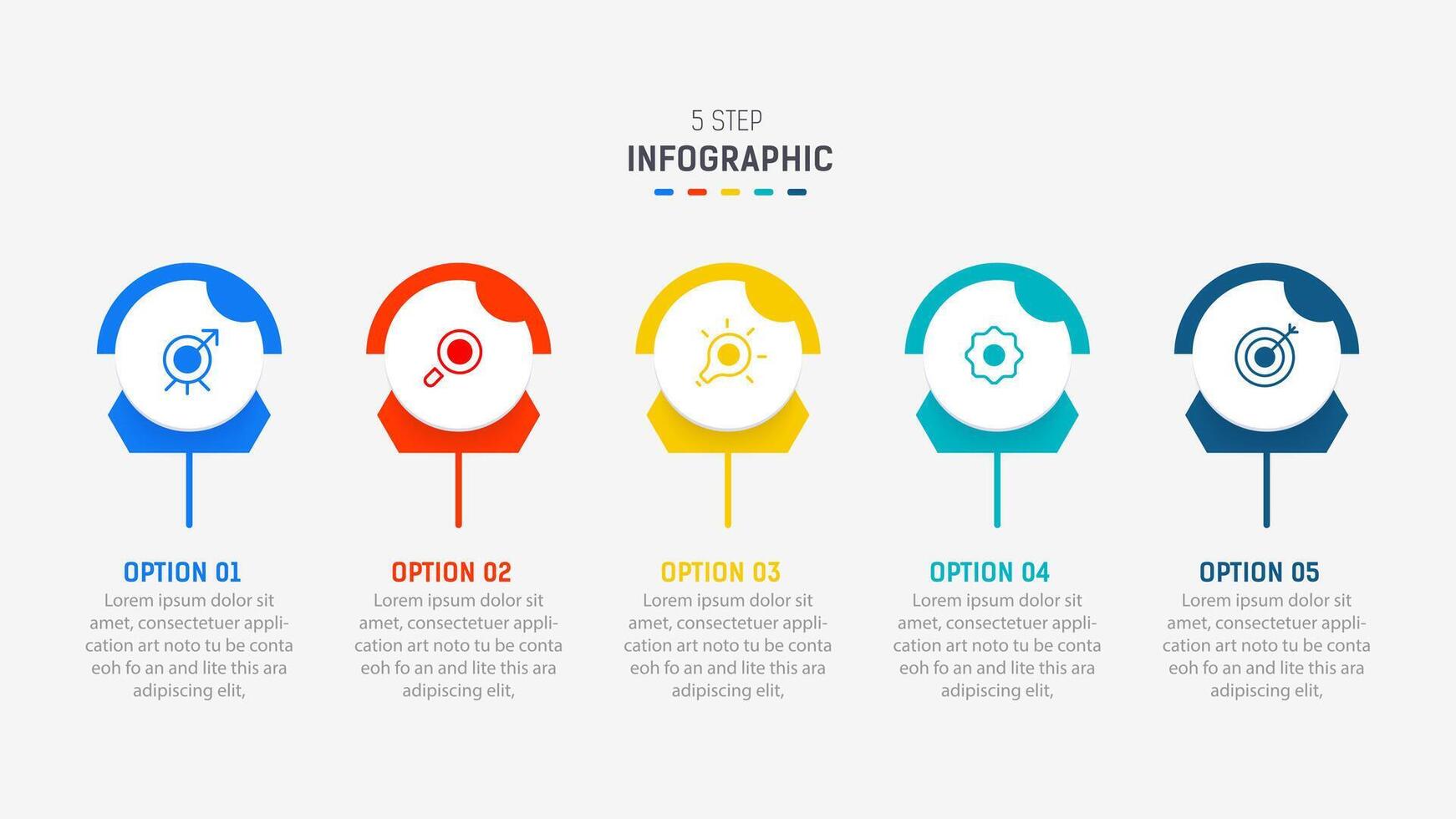 5 STEP
INFOGRAPHIC

OPTION 01
Lorem ipsum dolor sit amet, consectetuer application art noto tu be conta eoh fo an and lite this ara adipiscing elit,

OPTION 02
Lorem ipsum dolor sit amet, consectetuer application art noto tu be conta eoh fo an and lite this ara adipiscing elit,

OPTION 03
Lorem ipsum dolor sit amet, consectetuer application art noto tu be conta eoh fo an and lite this ara adipiscing elit,

OPTION 04
Lorem ipsum dolor sit amet, consectetuer application art noto tu be conta eoh fo an and lite this ara adipiscing elit,

OPTION 05
Lorem ipsum dolor sit amet, consectetuer application art noto tu be conta eoh fo an and lite this ara adipiscing elit,