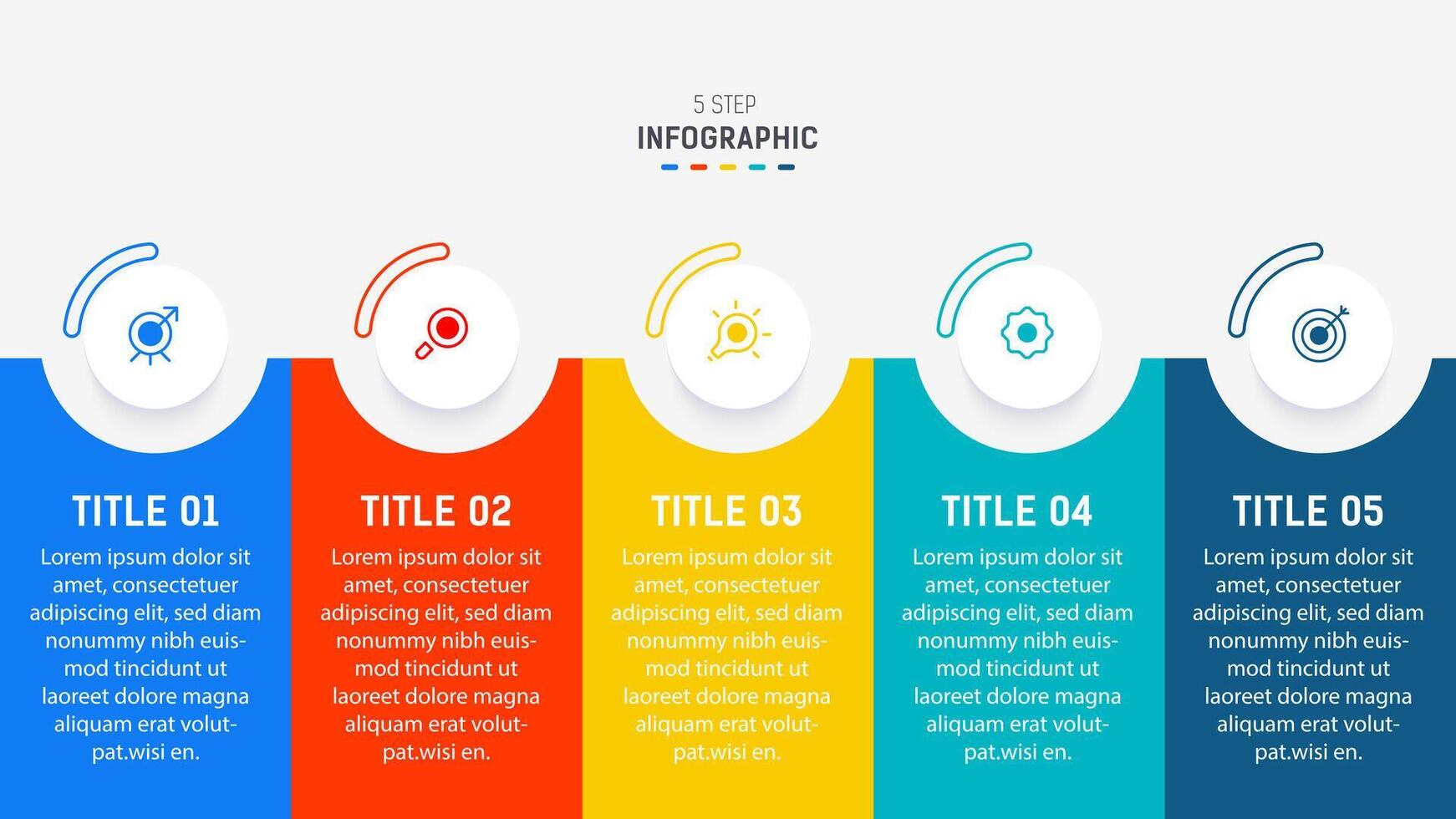 5 STEP
INFOGRAPHIC

TITLE 01
Lorem ipsum dolor sit amet, consectetuer adipiscing elit, sed diam nonummy nibh euismod tincidunt ut laoreet dolore magna aliquam erat volutpat.wisi en.

TITLE 02
Lorem ipsum dolor sit amet, consectetuer adipiscing elit, sed diam nonummy nibh euismod tincidunt ut laoreet dolore magna aliquam erat volutpat.wisi en.

TITLE 03
Lorem ipsum dolor sit amet, consectetuer adipiscing elit, sed diam nonummy nibh euismod tincidunt ut laoreet dolore magna aliquam erat volutpat.wisi en.

TITLE 04
Lorem ipsum dolor sit amet, consectetuer adipiscing elit, sed diam nonummy nibh euismod tincidunt ut laoreet dolore magna aliquam erat volutpat.wisi en.

TITLE 05
Lorem ipsum dolor sit amet, consectetuer adipiscing elit, sed diam nonummy nibh euismod tincidunt ut laoreet dolore magna aliquam erat volutpat.wisi en.