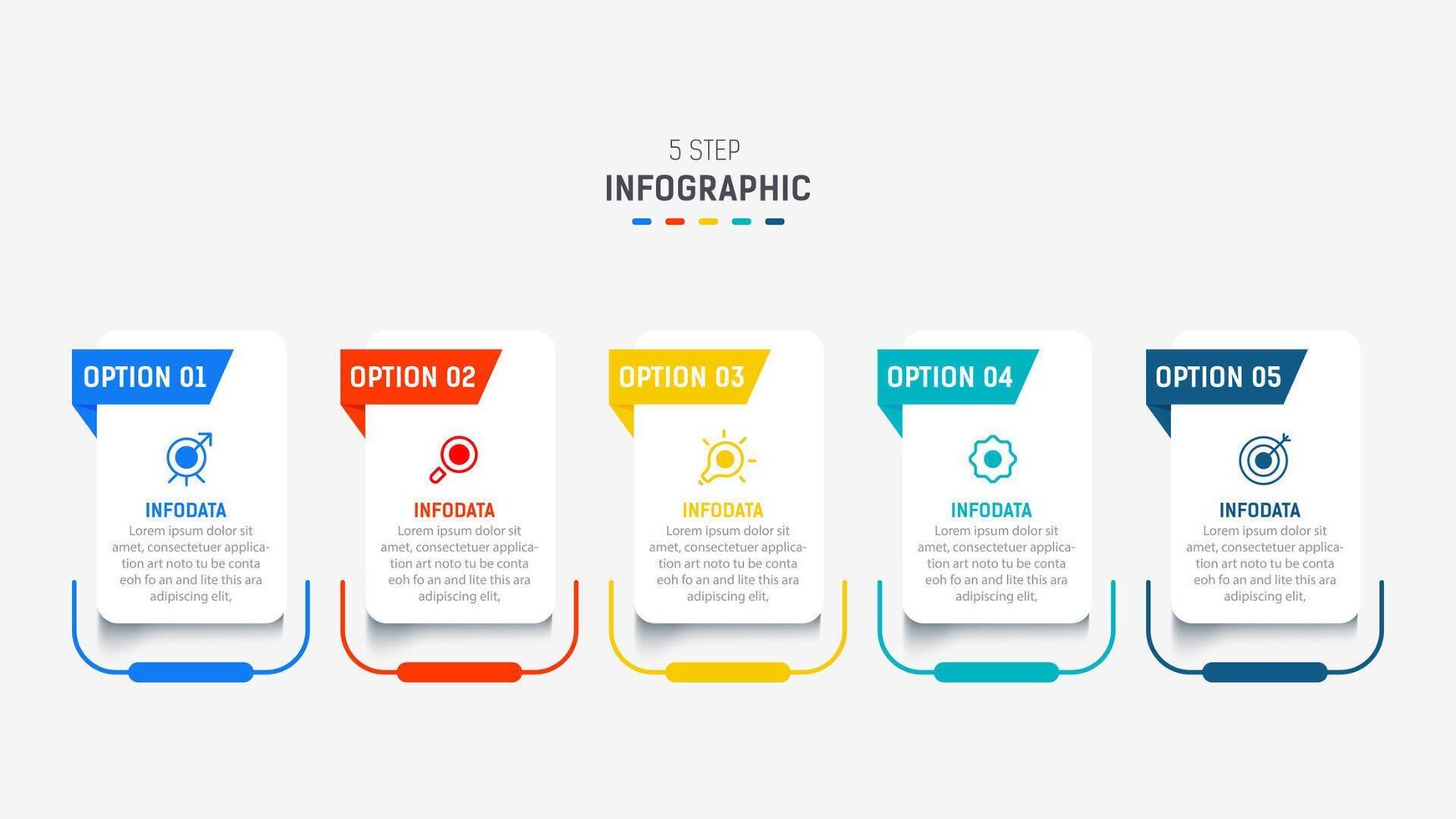 5 STEP
INFOGRAPHIC

OPTION 01
INFODATA
Lorem ipsum dolor sit amet, consectetuer application art noto tu be conta eoh fo an and lite this ara adipiscing elit,

OPTION 02
INFODATA
Lorem ipsum dolor sit amet, consectetuer application art noto tu be conta eoh fo an and lite this ara adipiscing elit,

OPTION 03
INFODATA
Lorem ipsum dolor sit amet, consectetuer application art noto tu be conta eoh fo an and lite this ara adipiscing elit,

OPTION 04
INFODATA
Lorem ipsum dolor sit amet, consectetuer application art noto tu be conta eoh fo an and lite this ara adipiscing elit,

OPTION 05
INFODATA
Lorem ipsum dolor sit amet, consectetuer application art noto tu be conta eoh fo an and lite this ara adipiscing elit,