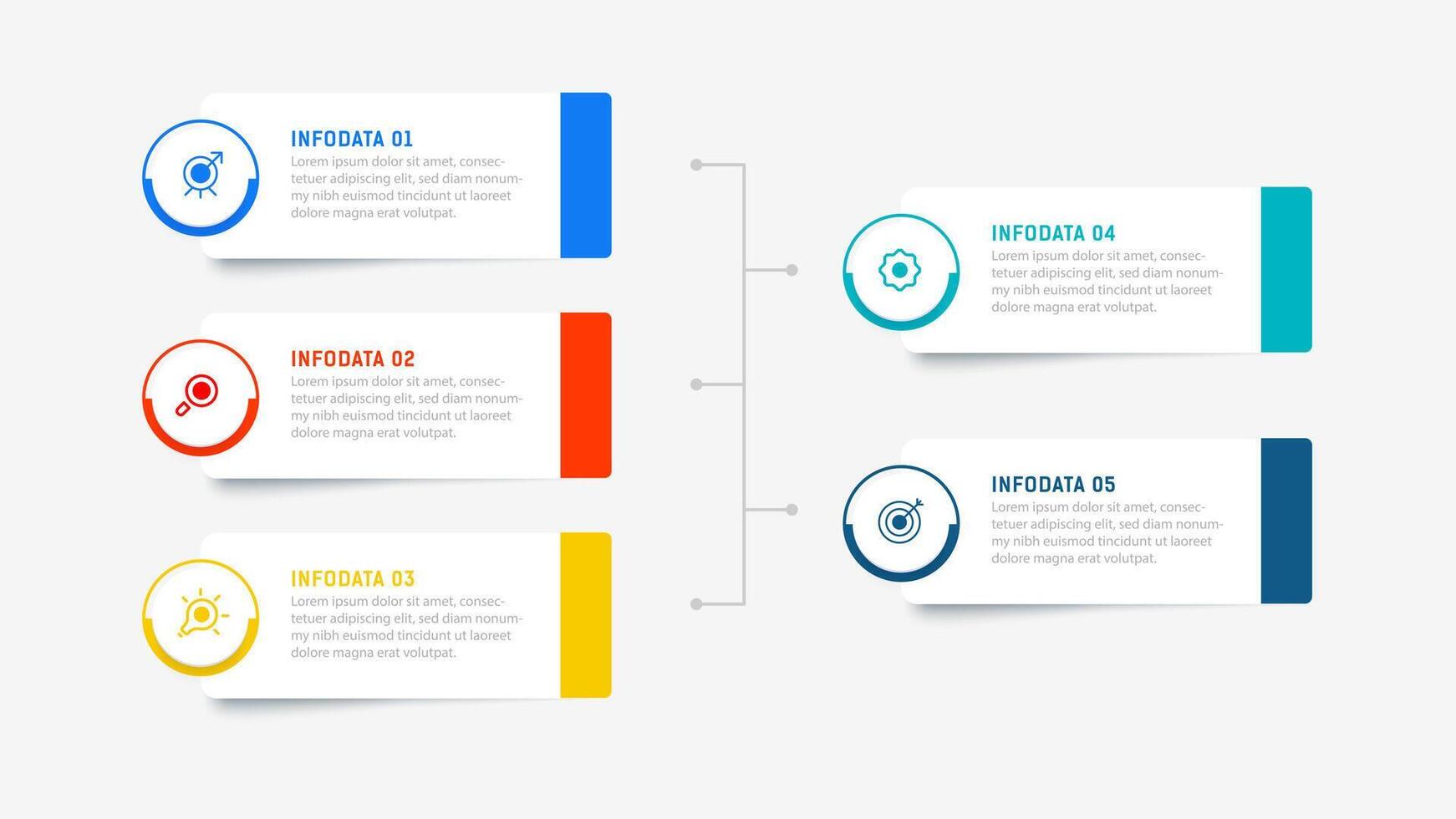 INFODATA 01
Lorem ipsum dolor sit amet, consectetuer adipiscing elit, sed diam nonummy nibh euismod tincidunt ut laoreet dolore magna erat volutpat.

INFODATA 02
Lorem ipsum dolor sit amet, consectetuer adipiscing elit, sed diam nonummy nibh euismod tincidunt ut laoreet dolore magna erat volutpat.

INFODATA 03
Lorem ipsum dolor sit amet, consectetuer adipiscing elit, sed diam nonummy nibh euismod tincidunt ut laoreet dolore magna erat volutpat.

INFODATA 04
Lorem ipsum dolor sit amet, consectetuer adipiscing elit, sed diam nonummy nibh euismod tincidunt ut laoreet dolore magna erat volutpat.

INFODATA 05
Lorem ipsum dolor sit amet, consectetuer adipiscing elit, sed diam nonummy nibh euismod tincidunt ut laoreet dolore magna erat volutpat.