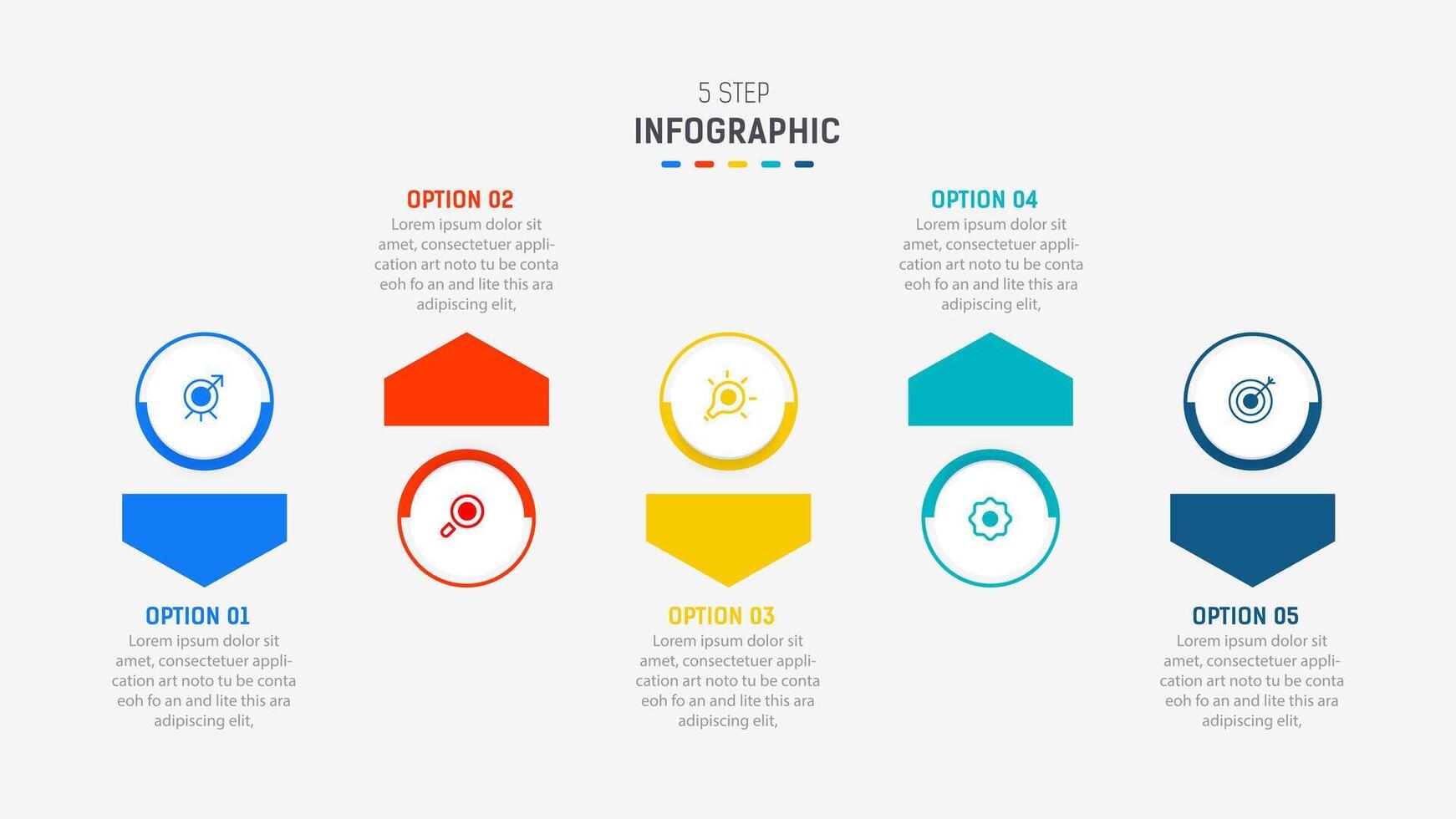 5 STEP
INFOGRAPHIC

OPTION 02
Lorem ipsum dolor sit amet, consectetuer application art noto tu be conta eoh fo an and lite this ara adipiscing elit,

OPTION 04
Lorem ipsum dolor sit amet, consectetuer application art noto tu be conta eoh fo an and lite this ara adipiscing elit,

OPTION 01
Lorem ipsum dolor sit amet, consectetuer application art noto tu be conta eoh fo an and lite this ara adipiscing elit,

OPTION 03
Lorem ipsum dolor sit amet, consectetuer application art noto tu be conta eoh fo an and lite this ara adipiscing elit,

OPTION 05
Lorem ipsum dolor sit amet, consectetuer application art noto tu be conta eoh fo an and lite this ara adipiscing elit,