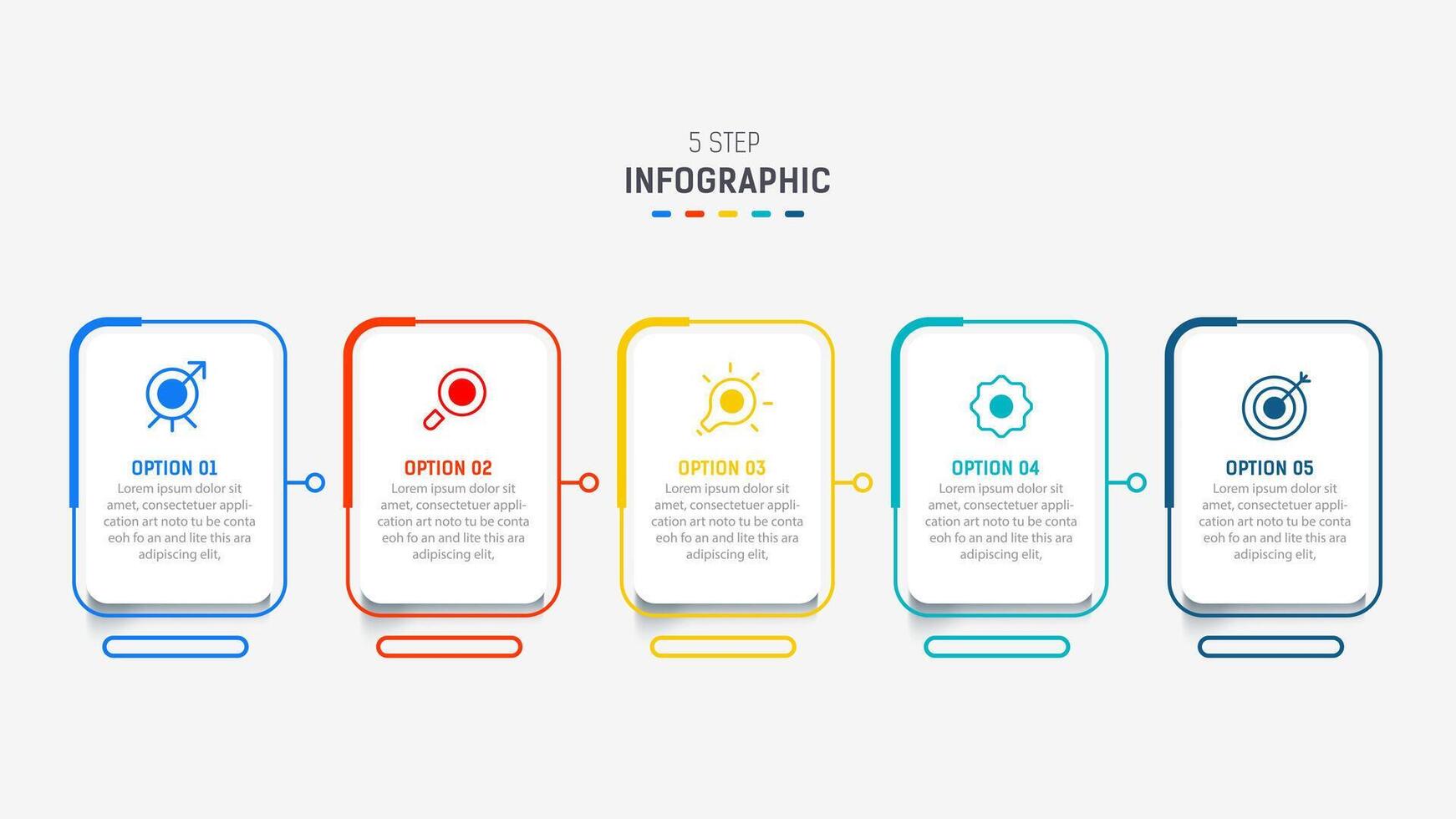 5 STEP
INFOGRAPHIC

OPTION 01
Lorem ipsum dolor sit amet, consectetuer application art noto tu be conta eoh fo an and lite this ara adipiscing elit,

OPTION 02
Lorem ipsum dolor sit amet, consectetuer application art noto tu be conta eoh fo an and lite this ara adipiscing elit,

OPTION 03
Lorem ipsum dolor sit amet, consectetuer application art noto tu be conta eoh fo an and lite this ara adipiscing elit,

OPTION 04
Lorem ipsum dolor sit amet, consectetuer application art noto tu be conta eoh fo an and lite this ara adipiscing elit,

OPTION 05
Lorem ipsum dolor sit amet, consectetuer application art noto tu be conta eoh fo an and lite this ara adipiscing elit,