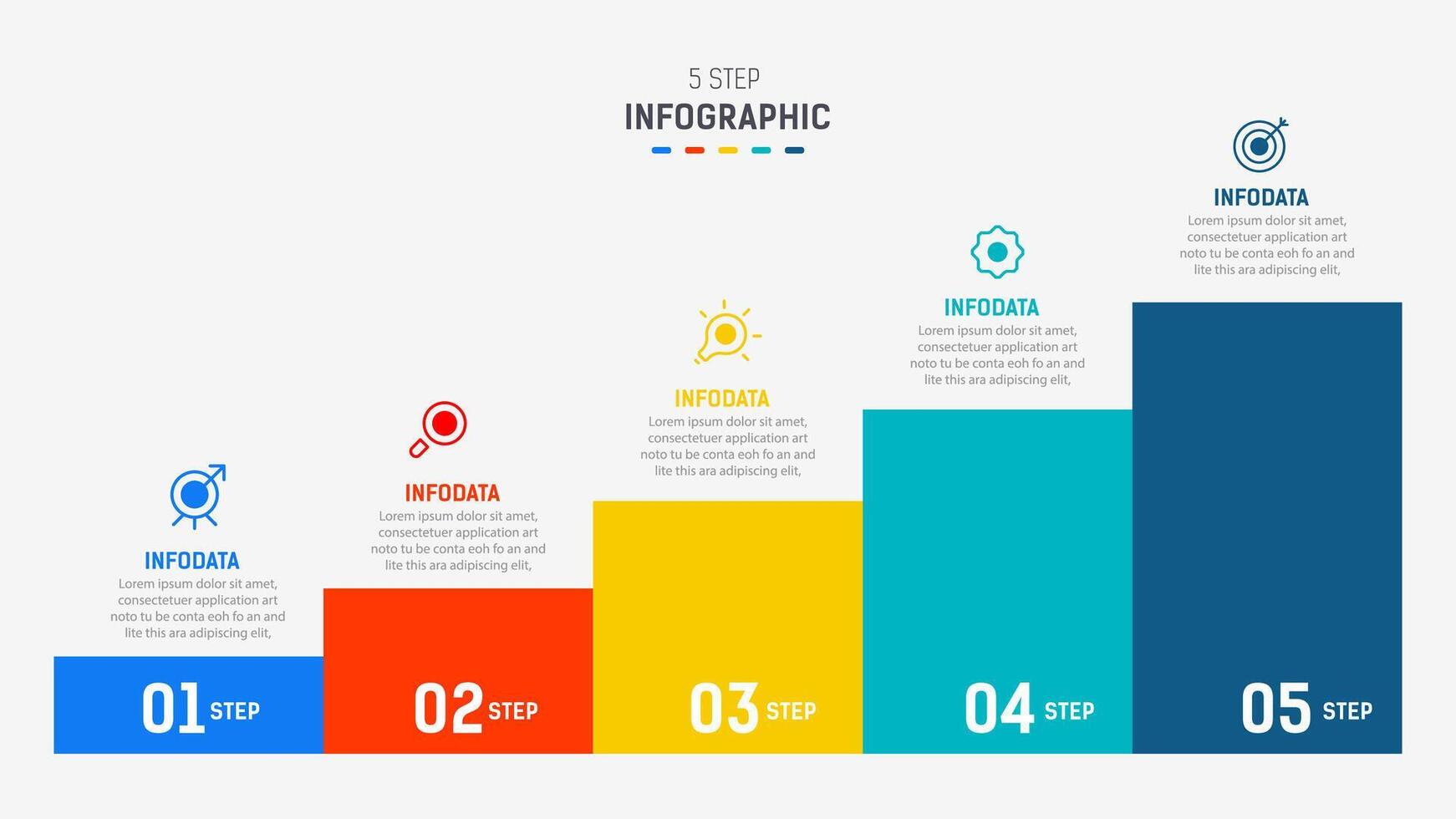 5 STEP
INFOGRAPHIC

INFODATA
Lorem ipsum dolor sit amet, consectetuer application art noto tu be conta eoh fo an and lite this ara adipiscing elit,

01 STEP

INFODATA
Lorem ipsum dolor sit amet, consectetuer application art noto tu be conta eoh fo an and lite this ara adipiscing elit,

02 STEP

INFODATA
Lorem ipsum dolor sit amet, consectetuer application art noto tu be conta eoh fo an and lite this ara adipiscing elit,

03 STEP

INFODATA
Lorem ipsum dolor sit amet, consectetuer application art noto tu be conta eoh fo an and lite this ara adipiscing elit,

04 STEP

INFODATA
Lorem ipsum dolor sit amet, consectetuer application art noto tu be conta eoh fo an and lite this ara adipiscing elit,

05 STEP