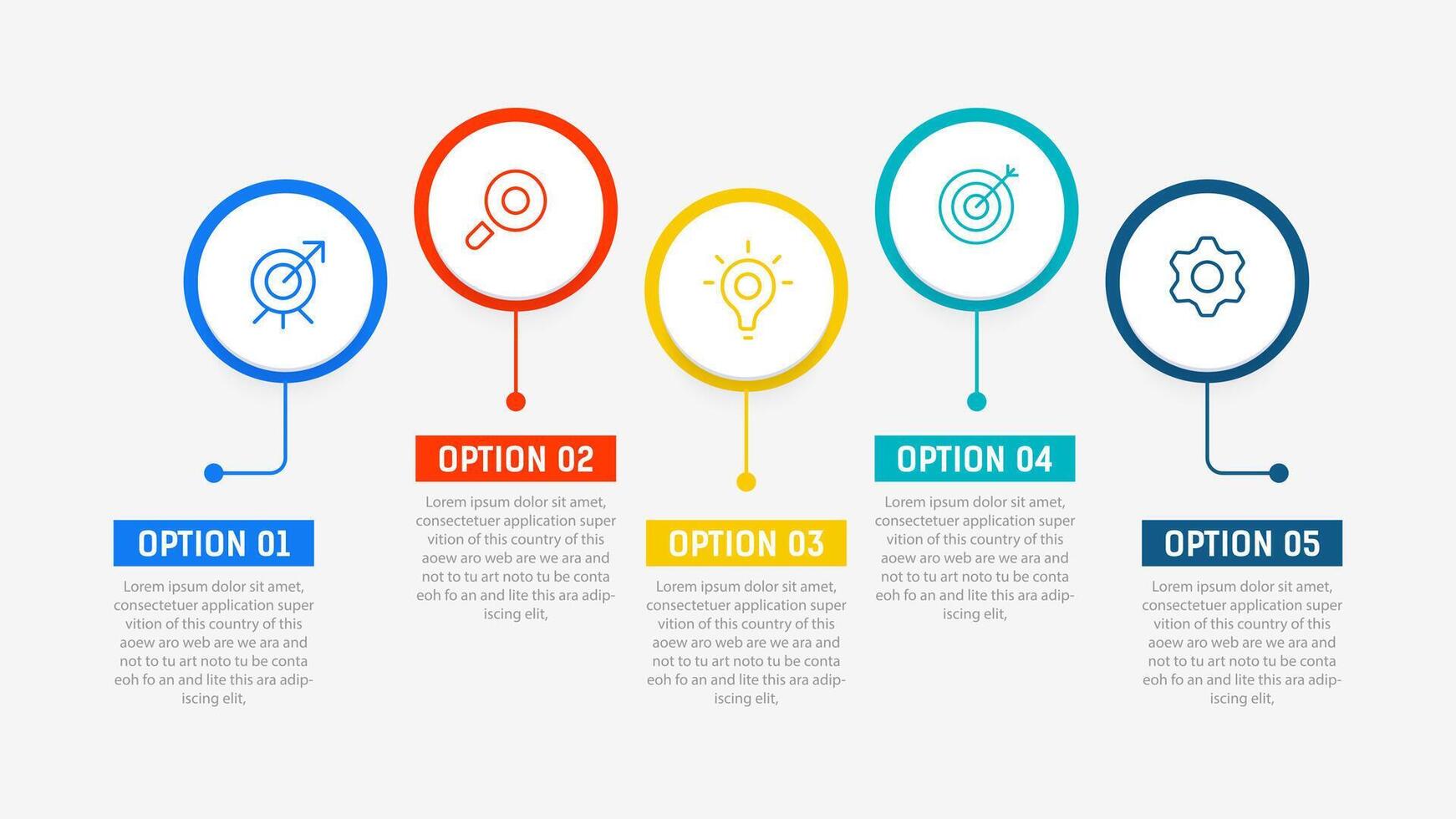 OPTION 01

Lorem ipsum dolor sit amet, consectetuer application super vition of this country of this aoew aro web are we ara and not to tu art noto tu be conta eoh fo an and lite this ara adipiscing elit,

OPTION 02

Lorem ipsum dolor sit amet, consectetuer application super vition of this country of this aoew aro web are we ara and not to tu art noto tu be conta eoh fo an and lite this ara adipiscing elit,

OPTION 03

Lorem ipsum dolor sit amet, consectetuer application super vition of this country of this aoew aro web are we ara and not to tu art noto tu be conta eoh fo an and lite this ara adipiscing elit,

OPTION 04

Lorem ipsum dolor sit amet, consectetuer application super vition of this country of this aoew aro web are we ara and not to tu art noto tu be conta eoh fo an and lite this ara adipiscing elit,

OPTION 05

Lorem ipsum dolor sit amet, consectetuer application super vition of this country of this aoew aro web are we ara and not to tu art noto tu be conta eoh fo an and lite this ara adipiscing elit,