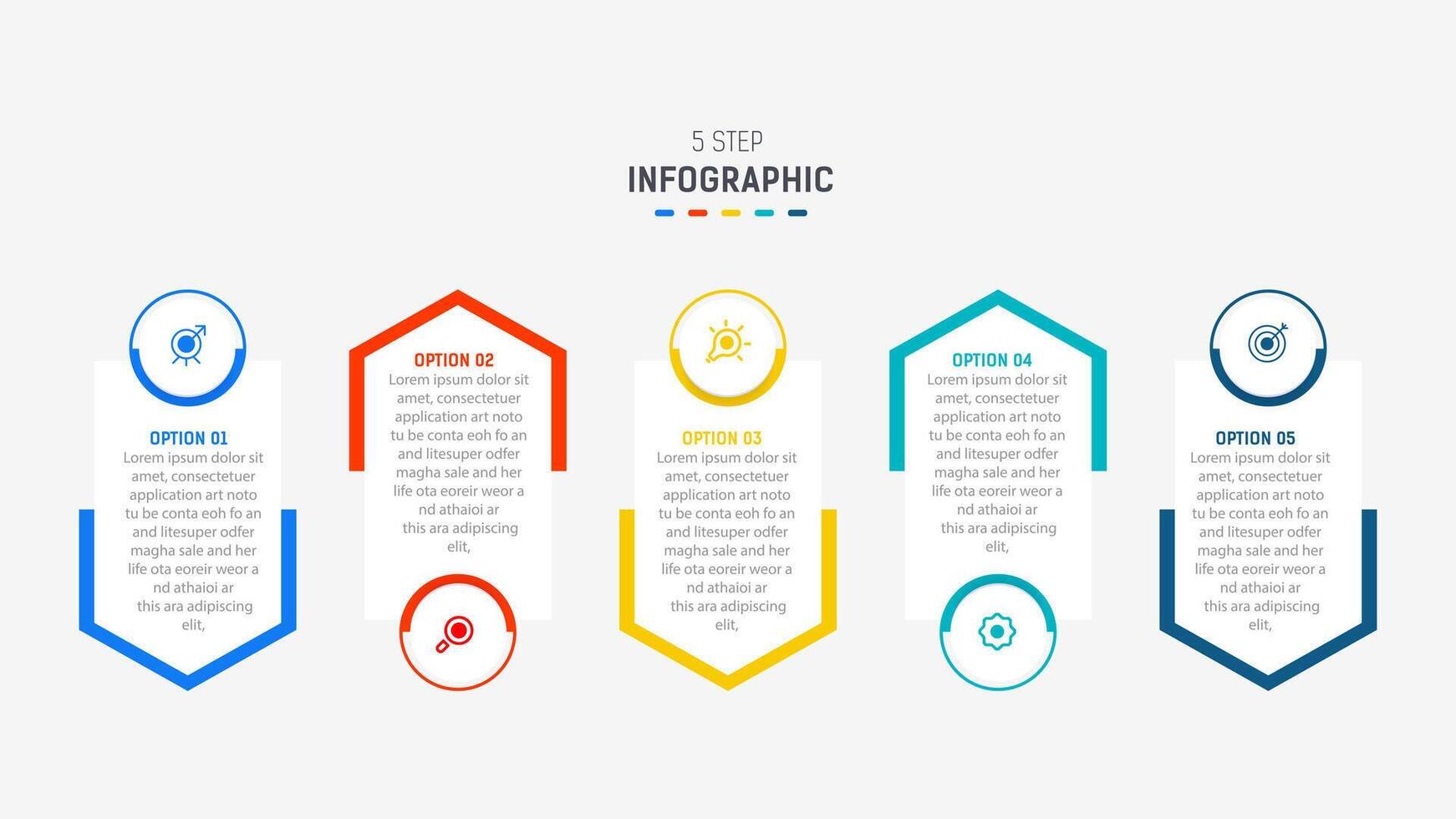 5 STEP
INFOGRAPHIC

OPTION 01
Lorem ipsum dolor sit amet, consectetuer application art noto tu be conta eoh fo an and litesuper odfer magha sale and her life ota eoreir weor a nd athaioi ar this ara adipiscing elit,

OPTION 02
Lorem ipsum dolor sit amet, consectetuer application art noto tu be conta eoh fo an and litesuper odfer magha sale and her life ota eoreir weor a nd athaioi ar this ara adipiscing elit,

OPTION 03
Lorem ipsum dolor sit amet, consectetuer application art noto tu be conta eoh fo an and litesuper odfer magha sale and her life ota eoreir weor a nd athaioi ar this ara adipiscing elit,

OPTION 04
Lorem ipsum dolor sit amet, consectetuer application art noto tu be conta eoh fo an and litesuper odfer magha sale and her life ota eoreir weor a nd athaioi ar this ara adipiscing elit,

OPTION 05
Lorem ipsum dolor sit amet, consectetuer application art noto tu be conta eoh fo an and litesuper odfer magha sale and her life ota eoreir weor a nd athaioi ar this ara adipiscing elit,