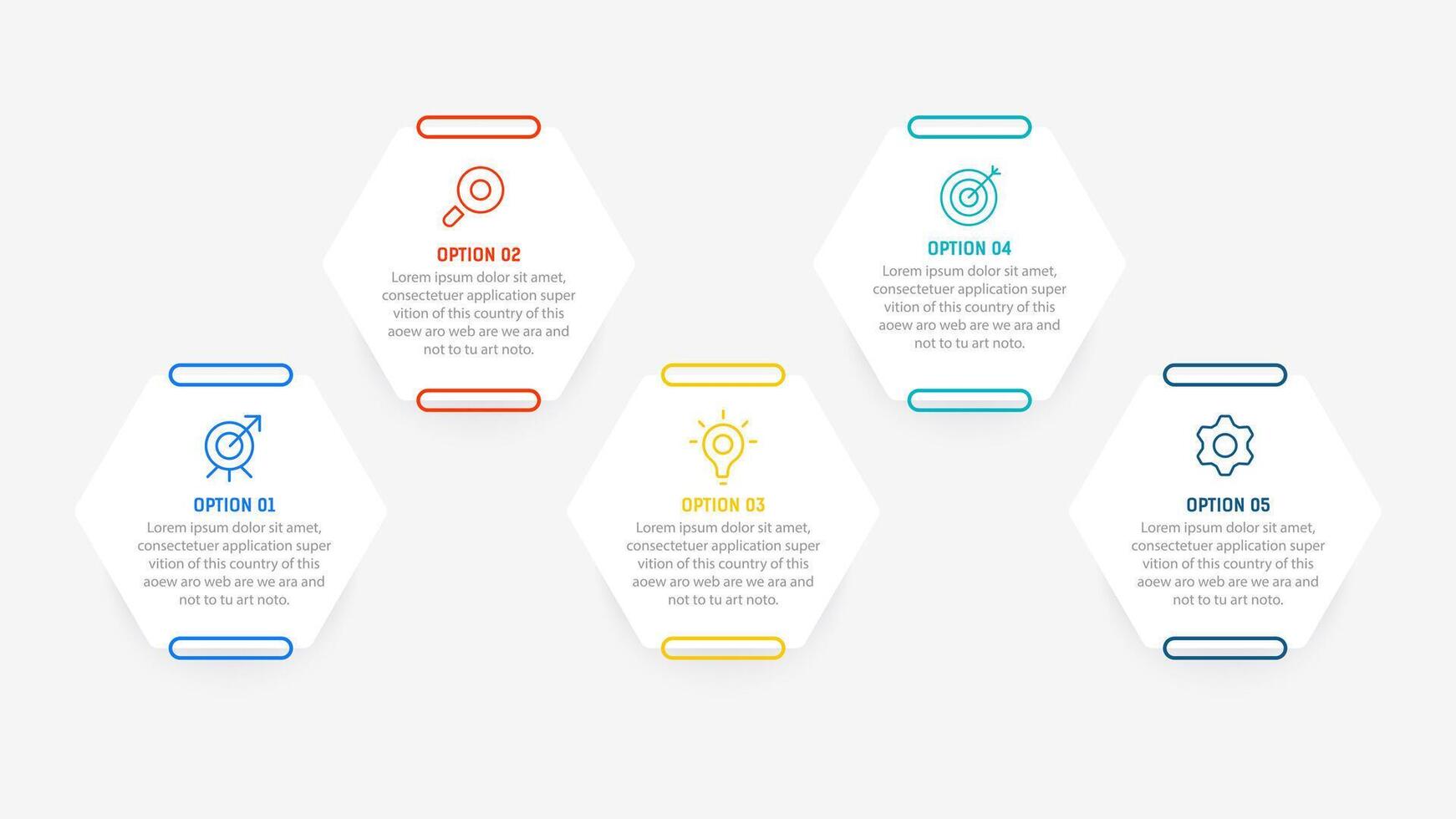 OPTION 01
Lorem ipsum dolor sit amet, consectetuer application super vition of this country of this aoew aro web are we ara and not to tu art noto.

OPTION 02
Lorem ipsum dolor sit amet, consectetuer application super vition of this country of this aoew aro web are we ara and not to tu art noto.

OPTION 03
Lorem ipsum dolor sit amet, consectetuer application super vition of this country of this aoew aro web are we ara and not to tu art noto.

OPTION 04
Lorem ipsum dolor sit amet, consectetuer application super vition of this country of this aoew aro web are we ara and not to tu art noto.

OPTION 05
Lorem ipsum dolor sit amet, consectetuer application super vition of this country of this aoew aro web are we ara and not to tu art noto.