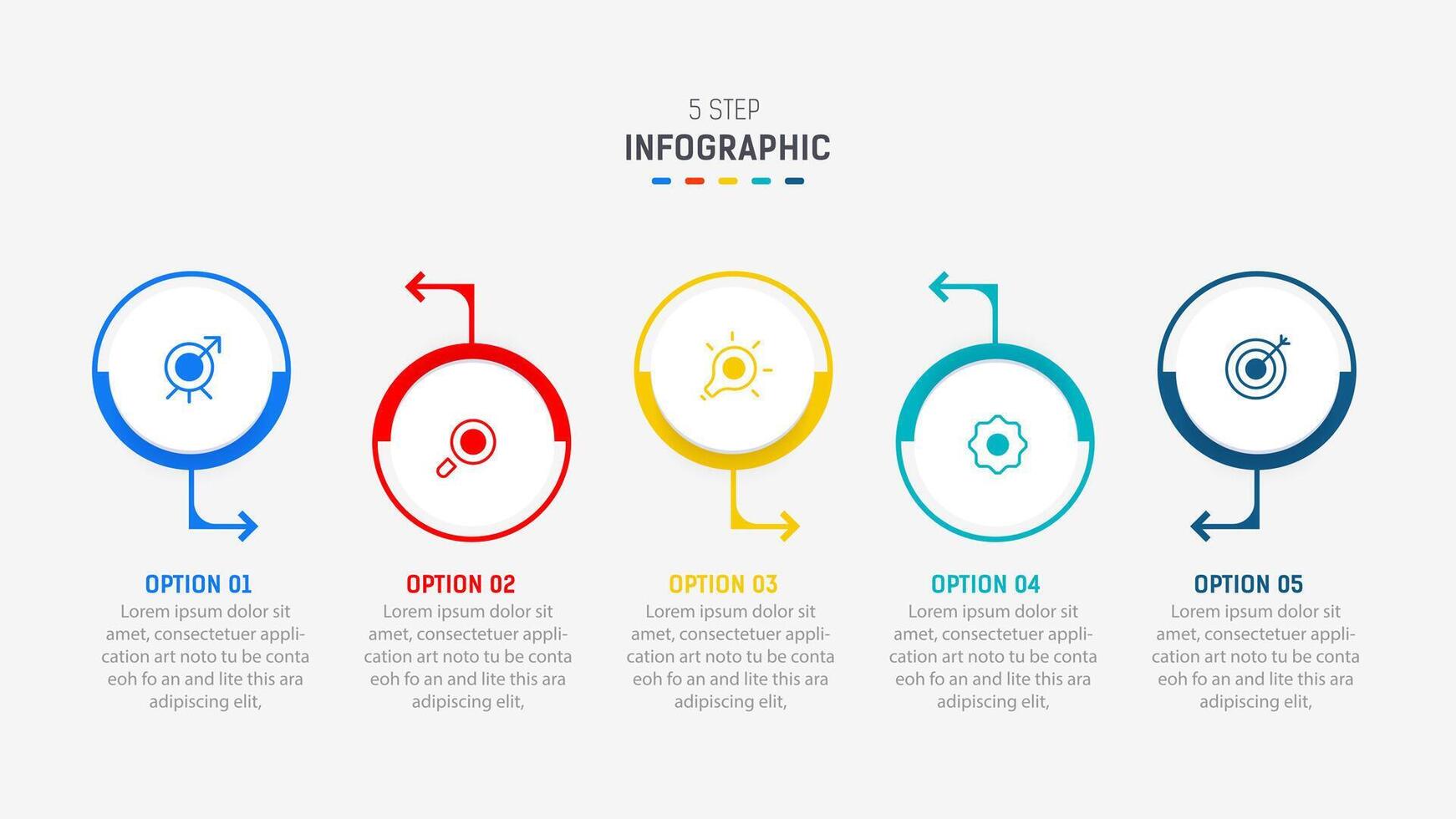 5 STEP
INFOGRAPHIC

OPTION 01
Lorem ipsum dolor sit amet, consectetuer application art noto tu be conta eoh fo an and lite this ara adipiscing elit,

OPTION 02
Lorem ipsum dolor sit amet, consectetuer application art noto tu be conta eoh fo an and lite this ara adipiscing elit,

OPTION 03
Lorem ipsum dolor sit amet, consectetuer application art noto tu be conta eoh fo an and lite this ara adipiscing elit,

OPTION 04
Lorem ipsum dolor sit amet, consectetuer application art noto tu be conta eoh fo an and lite this ara adipiscing elit,

OPTION 05
Lorem ipsum dolor sit amet, consectetuer application art noto tu be conta eoh fo an and lite this ara adipiscing elit,