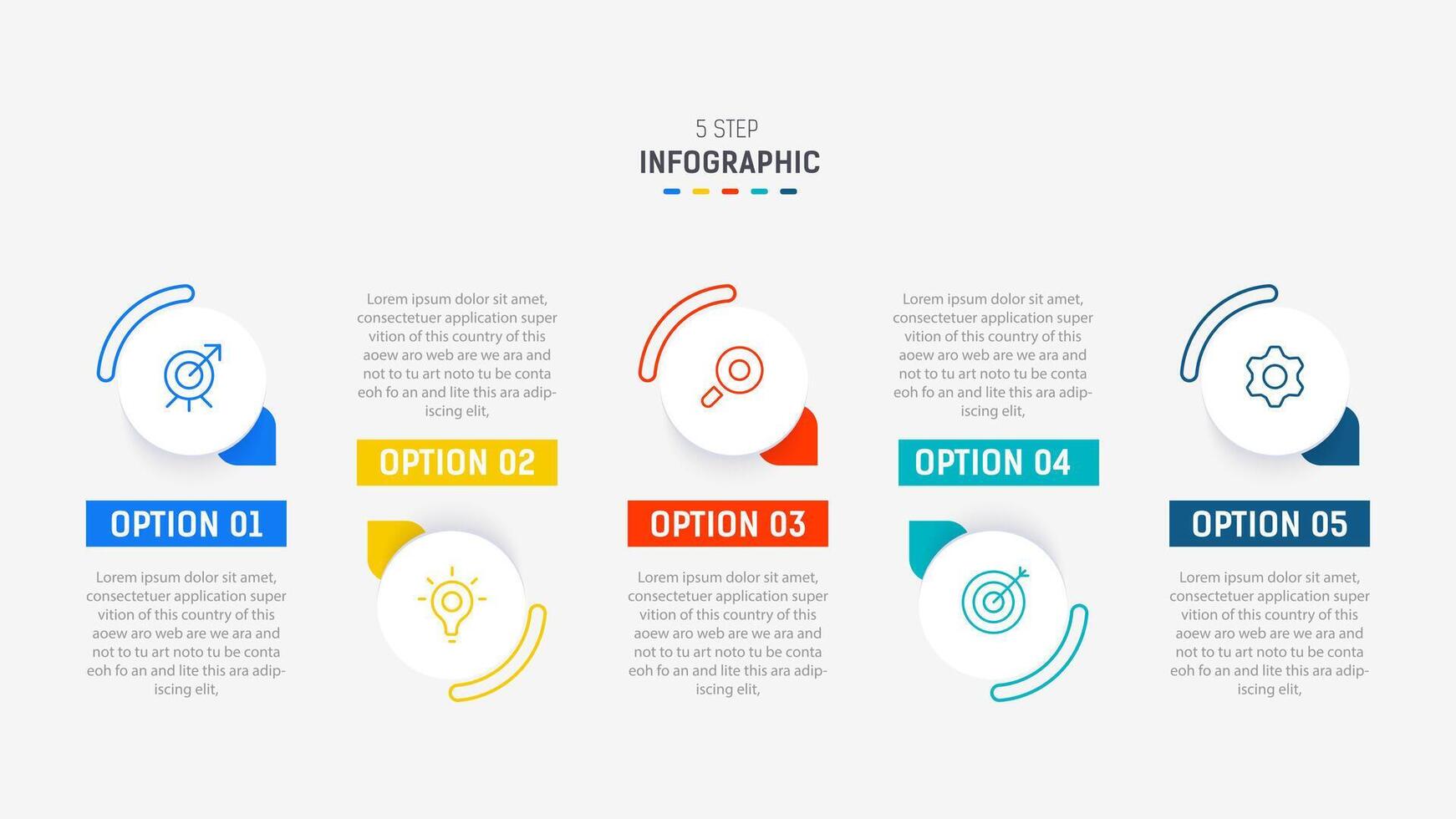 5 STEP
INFOGRAPHIC

OPTION 01

Lorem ipsum dolor sit amet, consectetuer application super vition of this country of this aoew aro web are we ara and not to tu art noto tu be conta eoh fo an and lite this ara adipiscing elit,

Lorem ipsum dolor sit amet, consectetuer application super vition of this country of this aoew aro web are we ara and not to tu art noto tu be conta eoh fo an and lite this ara adipiscing elit,

OPTION 02

OPTION 03

Lorem ipsum dolor sit amet, consectetuer application super vition of this country of this aoew aro web are we ara and not to tu art noto tu be conta eoh fo an and lite this ara adipiscing elit,

Lorem ipsum dolor sit amet, consectetuer application super vition of this country of this aoew aro web are we ara and not to tu art noto tu be conta eoh fo an and lite this ara adipiscing elit,

OPTION 04

OPTION 05

Lorem ipsum dolor sit amet, consectetuer application super vition of this country of this aoew aro web are we ara and not to tu art noto tu be conta eoh fo an and lite this ara adipiscing elit,