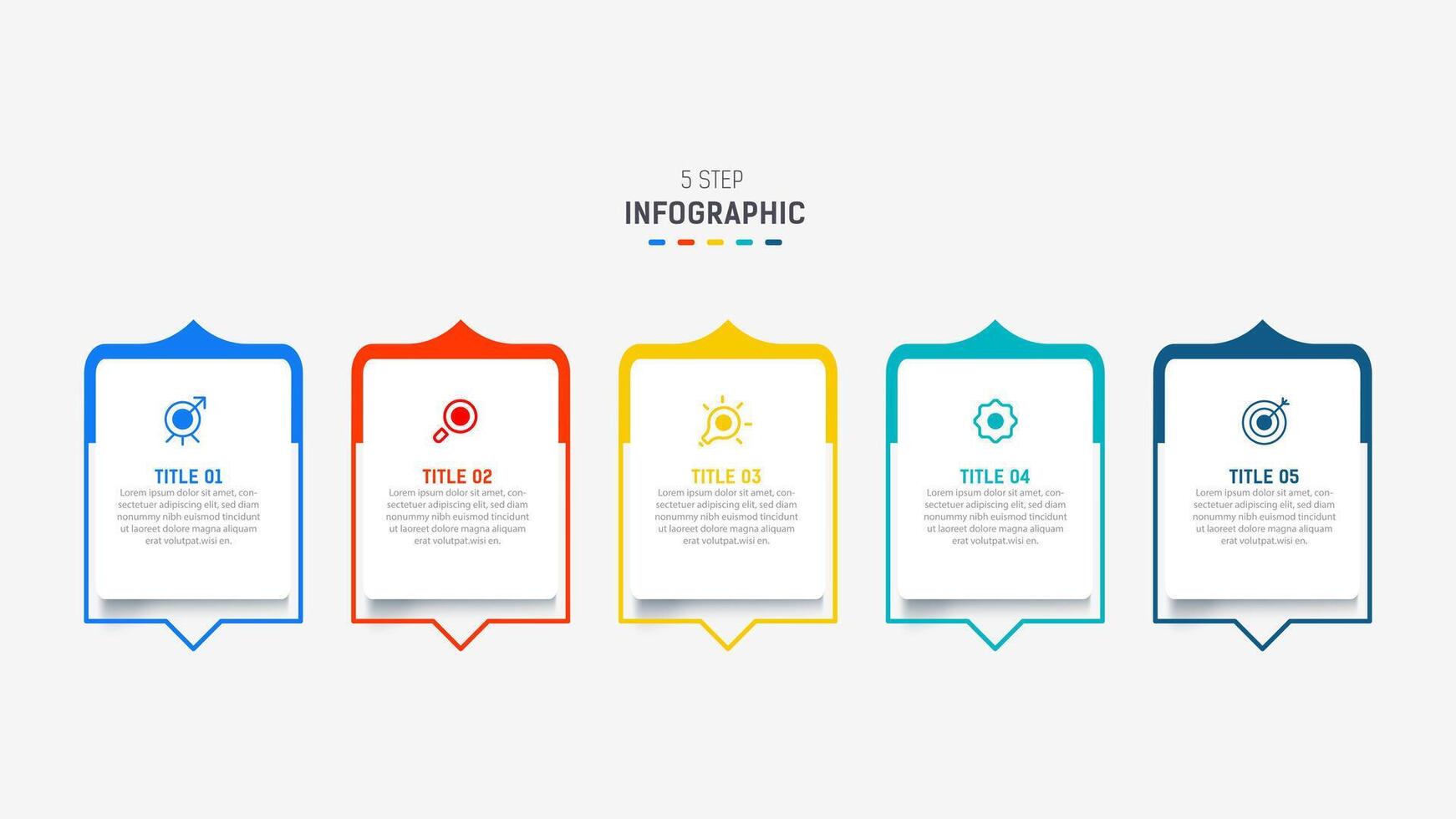 5 STEP
INFOGRAPHIC

TITLE 01
Lorem ipsum dolor sit amet, consectetuer adipiscing elit, sed diam nonummy nibh euismod tincidunt ut laoreet dolore magna aliquam erat volutpat.wisi en.

TITLE 02
Lorem ipsum dolor sit amet, consectetuer adipiscing elit, sed diam nonummy nibh euismod tincidunt ut laoreet dolore magna aliquam erat volutpat.wisi en.

TITLE 03
Lorem ipsum dolor sit amet, consectetuer adipiscing elit, sed diam nonummy nibh euismod tincidunt ut laoreet dolore magna aliquam erat volutpat.wisi en.

TITLE 04
Lorem ipsum dolor sit amet, consectetuer adipiscing elit, sed diam nonummy nibh euismod tincidunt ut laoreet dolore magna aliquam erat volutpat.wisi en.

TITLE 05
Lorem ipsum dolor sit amet, consectetuer adipiscing elit, sed diam nonummy nibh euismod tincidunt ut laoreet dolore magna aliquam erat volutpat.wisi en.