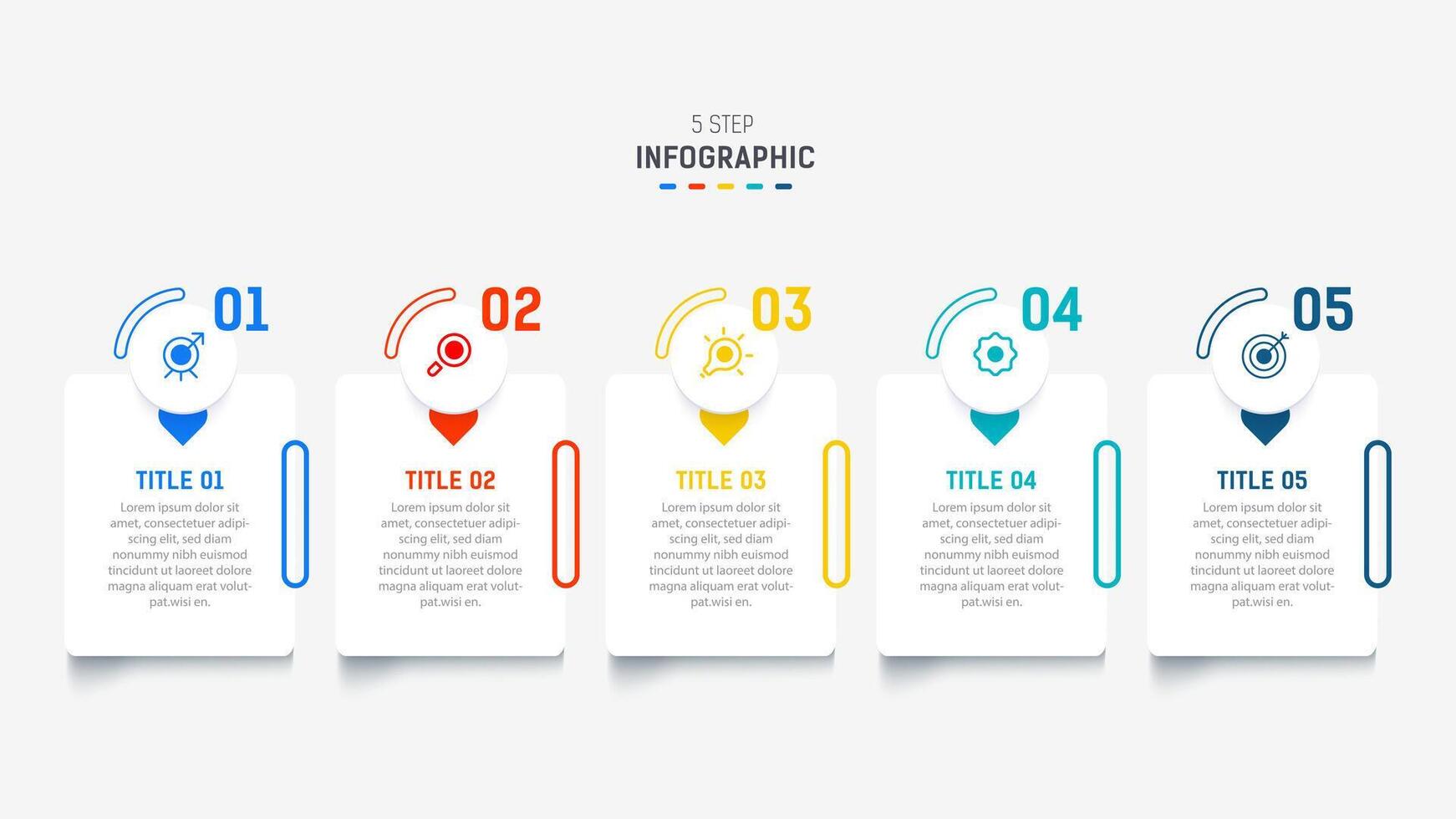 5 STEP
INFOGRAPHIC

01
TITLE 01
Lorem ipsum dolor sit amet, consectetuer adipiscing elit, sed diam nonummy nibh euismod tincidunt ut laoreet dolore magna aliquam erat volutpat.wisi en.

02
TITLE 02
Lorem ipsum dolor sit amet, consectetuer adipiscing elit, sed diam nonummy nibh euismod tincidunt ut laoreet dolore magna aliquam erat volutpat.wisi en.

03
TITLE 03
Lorem ipsum dolor sit amet, consectetuer adipiscing elit, sed diam nonummy nibh euismod tincidunt ut laoreet dolore magna aliquam erat volutpat.wisi en.

04
TITLE 04
Lorem ipsum dolor sit amet, consectetuer adipiscing elit, sed diam nonummy nibh euismod tincidunt ut laoreet dolore magna aliquam erat volutpat.wisi en.

05
TITLE 05
Lorem ipsum dolor sit amet, consectetuer adipiscing elit, sed diam nonummy nibh euismod tincidunt ut laoreet dolore magna aliquam erat volutpat.wisi en.