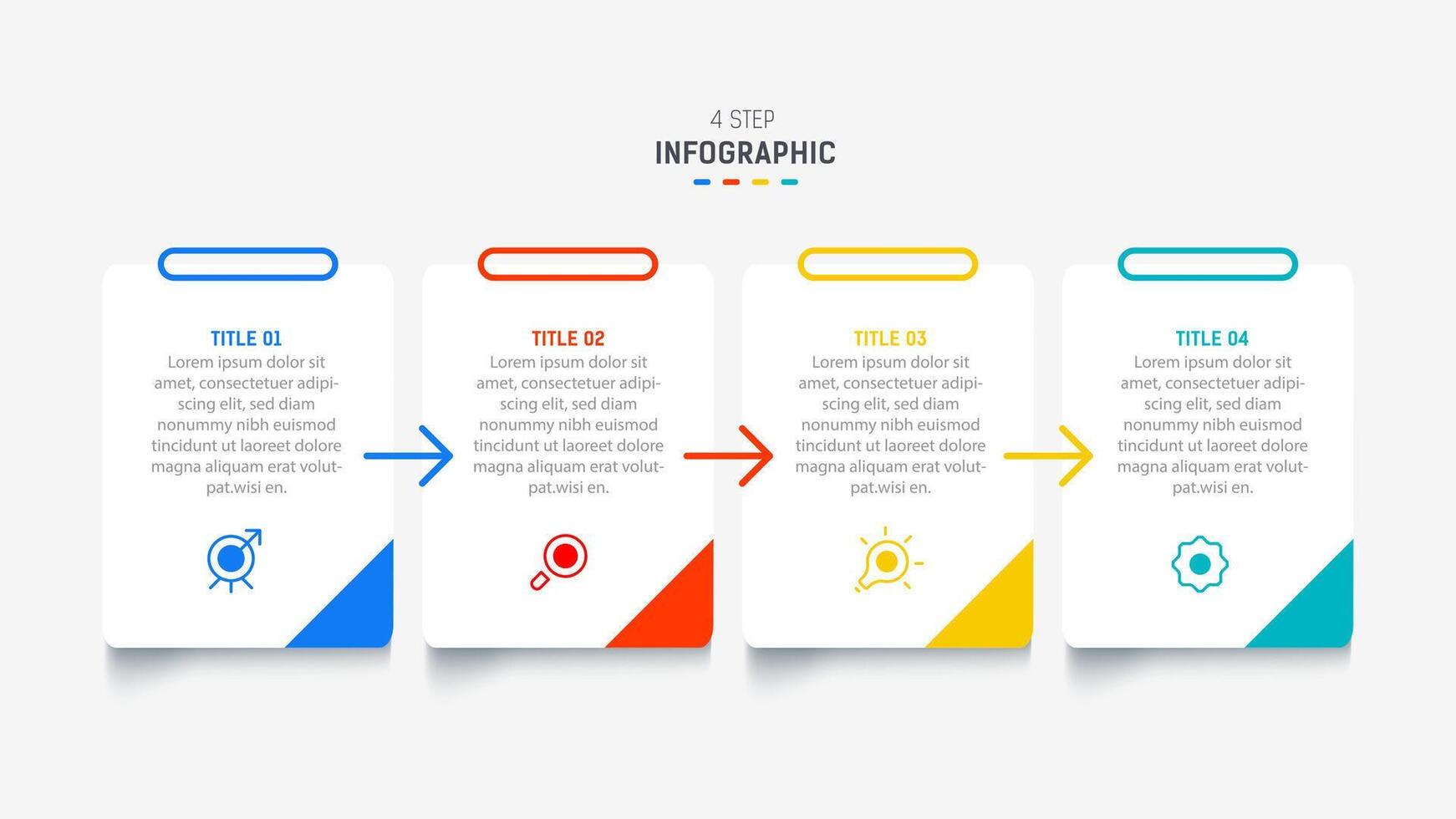 4 STEP
INFOGRAPHIC

TITLE 01
Lorem ipsum dolor sit amet, consectetuer adipiscing elit, sed diam nonummy nibh euismod tincidunt ut laoreet dolore magna aliquam erat volutpat.wisi en.

TITLE 02
Lorem ipsum dolor sit amet, consectetuer adipiscing elit, sed diam nonummy nibh euismod tincidunt ut laoreet dolore magna aliquam erat volutpat.wisi en.

TITLE 03
Lorem ipsum dolor sit amet, consectetuer adipiscing elit, sed diam nonummy nibh euismod tincidunt ut laoreet dolore magna aliquam erat volutpat.wisi en.

TITLE 04
Lorem ipsum dolor sit amet, consectetuer adipiscing elit, sed diam nonummy nibh euismod tincidunt ut laoreet dolore magna aliquam erat volutpat.wisi en.