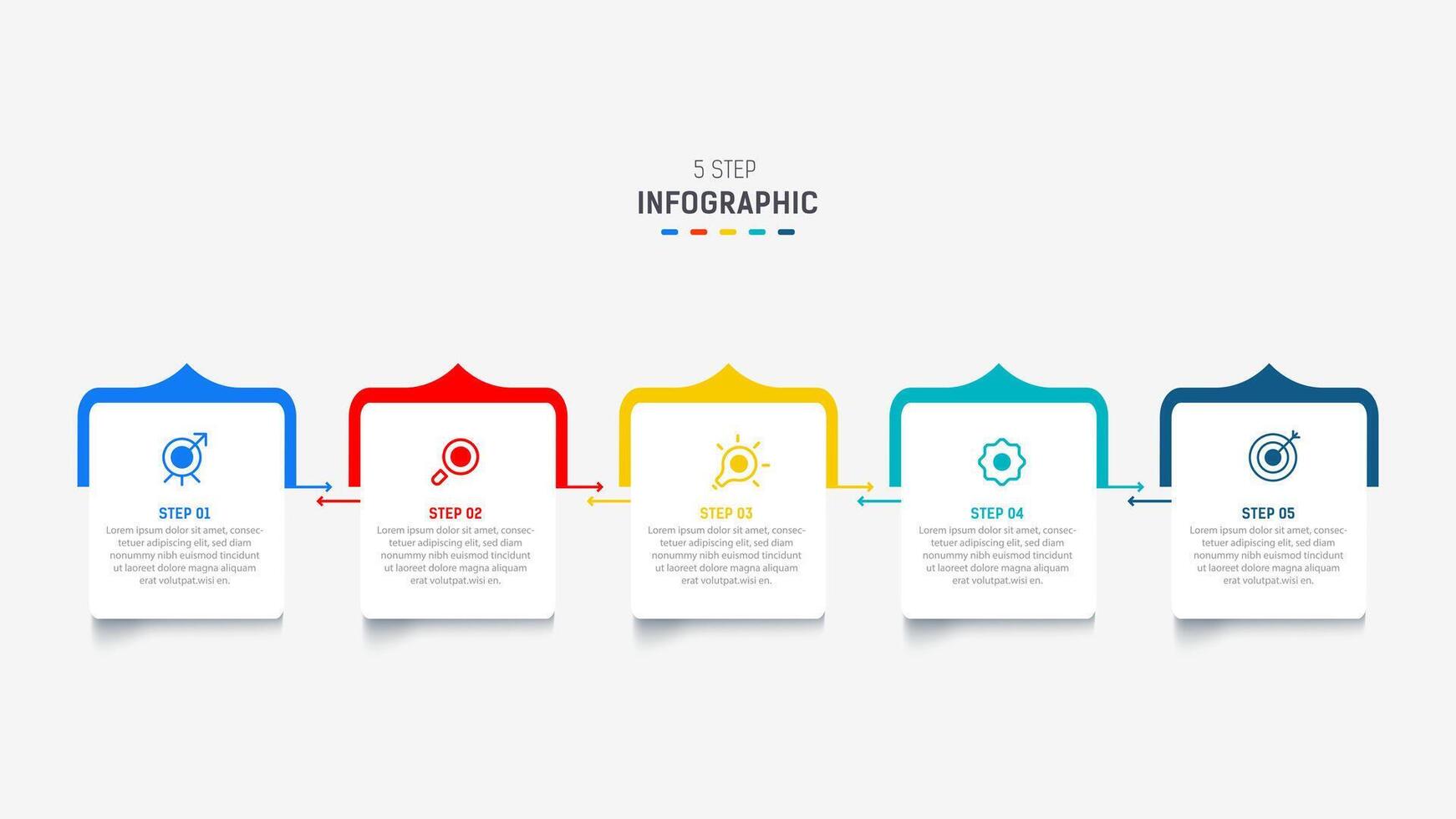 5 STEP
INFOGRAPHIC

STEP 01
Lorem ipsum dolor sit amet, consectetuer adipiscing elit, sed diam nonummy nibh euismod tincidunt ut laoreet dolore magna aliquam erat volutpat.wisi en.

STEP 02
Lorem ipsum dolor sit amet, consectetuer adipiscing elit, sed diam nonummy nibh euismod tincidunt ut laoreet dolore magna aliquam erat volutpat.wisi en.

STEP 03
Lorem ipsum dolor sit amet, consectetuer adipiscing elit, sed diam nonummy nibh euismod tincidunt ut laoreet dolore magna aliquam erat volutpat.wisi en.

STEP 04
Lorem ipsum dolor sit amet, consectetuer adipiscing elit, sed diam nonummy nibh euismod tincidunt ut laoreet dolore magna aliquam erat volutpat.wisi en.

STEP 05
Lorem ipsum dolor sit amet, consectetuer adipiscing elit, sed diam nonummy nibh euismod tincidunt ut laoreet dolore magna aliquam erat volutpat.wisi en.