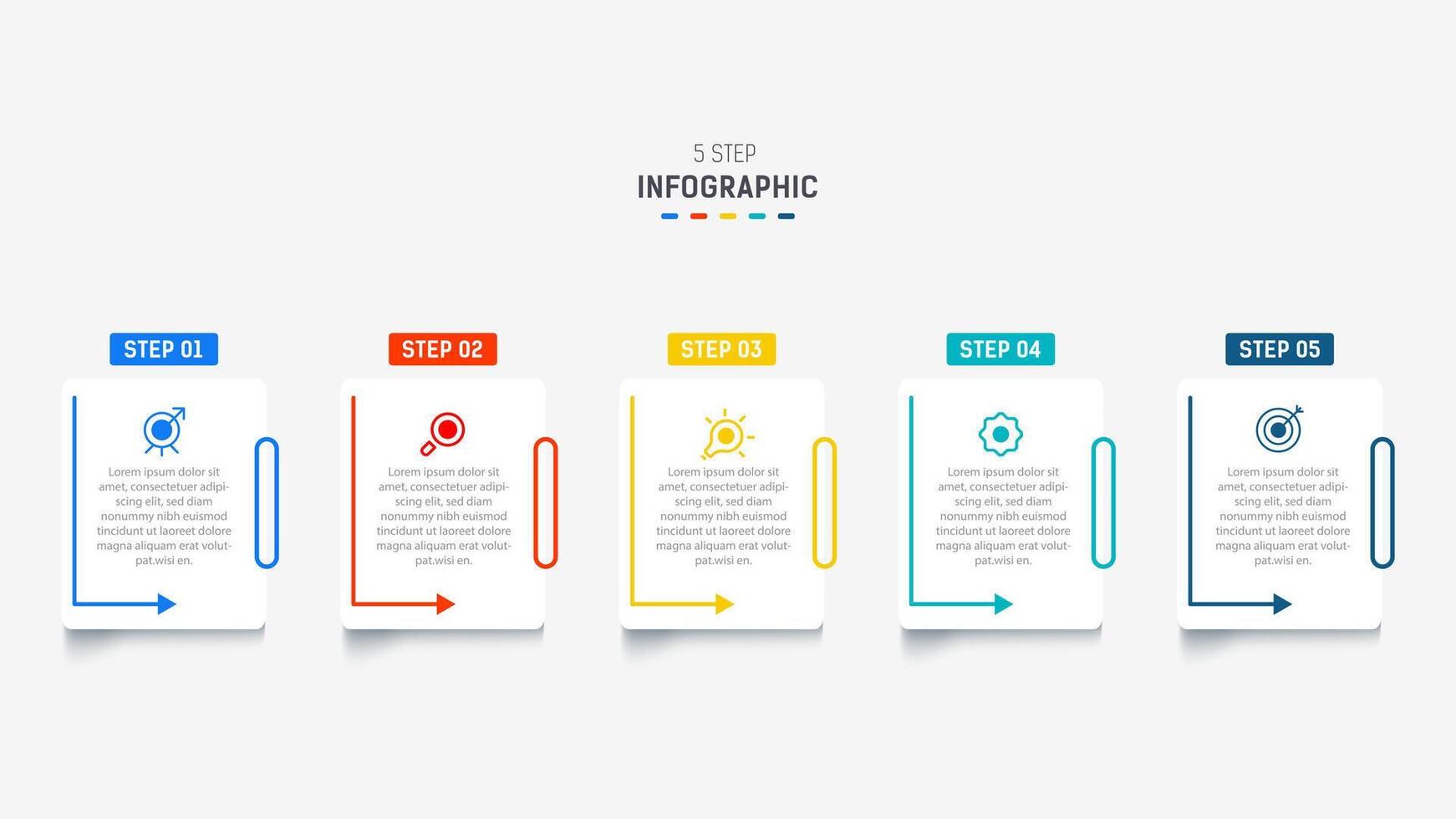 5 STEP
INFOGRAPHIC

STEP 01

Lorem ipsum dolor sit amet, consectetuer adipiscing elit, sed diam nonummy nibh euismod tincidunt ut laoreet dolore magna aliquam erat volutpat.wisi en.

STEP 02

Lorem ipsum dolor sit amet, consectetuer adipiscing elit, sed diam nonummy nibh euismod tincidunt ut laoreet dolore magna aliquam erat volutpat.wisi en.

STEP 03

Lorem ipsum dolor sit amet, consectetuer adipiscing elit, sed diam nonummy nibh euismod tincidunt ut laoreet dolore magna aliquam erat volutpat.wisi en.

STEP 04

Lorem ipsum dolor sit amet, consectetuer adipiscing elit, sed diam nonummy nibh euismod tincidunt ut laoreet dolore magna aliquam erat volutpat.wisi en.

STEP 05

Lorem ipsum dolor sit amet, consectetuer adipiscing elit, sed diam nonummy nibh euismod tincidunt ut laoreet dolore magna aliquam erat volutpat.wisi en.