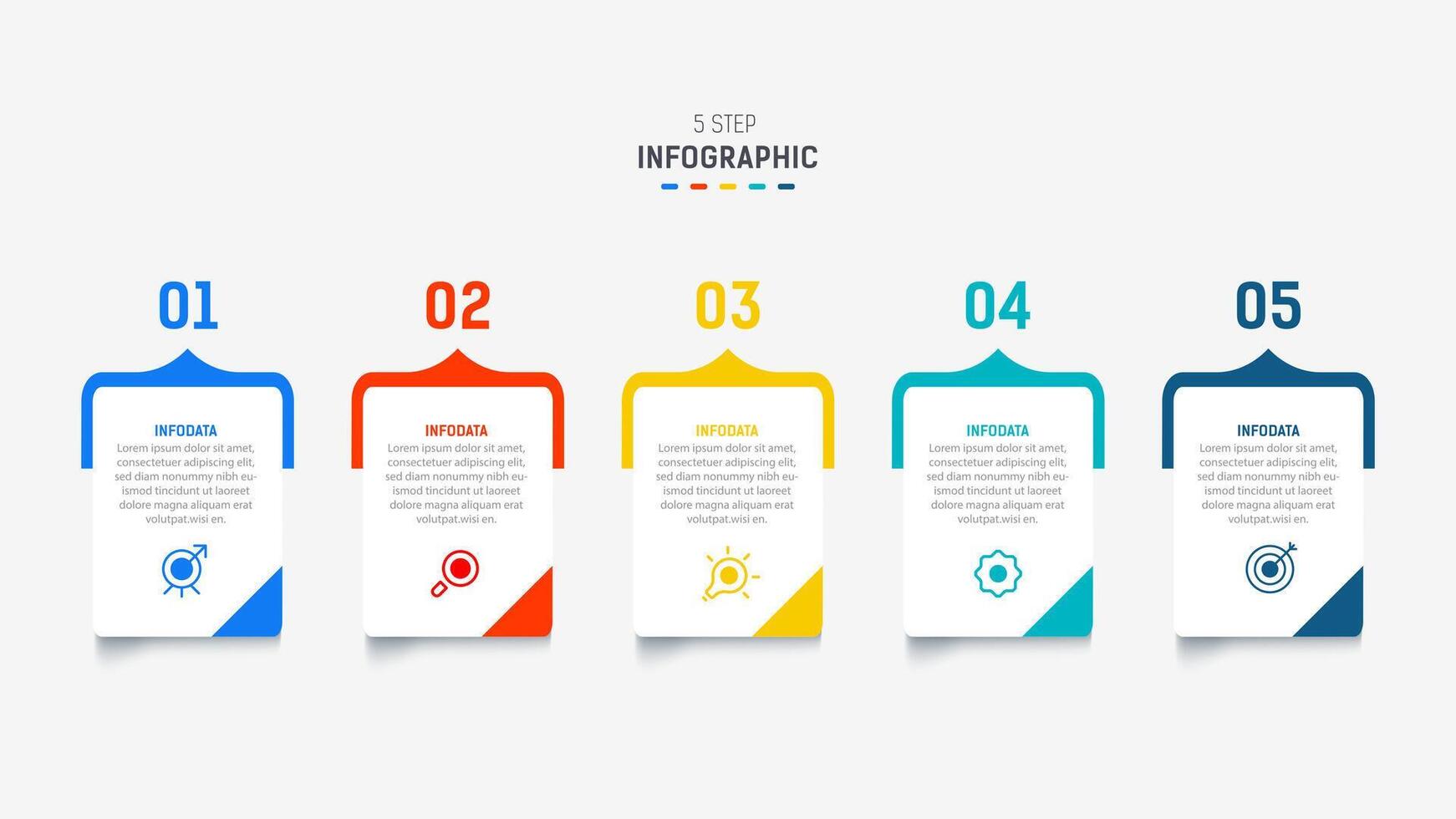 5 STEP
INFOGRAPHIC

01

INFODATA
Lorem ipsum dolor sit amet, consectetuer adipiscing elit, sed diam nonummy nibh euismod tincidunt ut laoreet dolore magna aliquam erat volutpat.wisi en.

02

INFODATA
Lorem ipsum dolor sit amet, consectetuer adipiscing elit, sed diam nonummy nibh euismod tincidunt ut laoreet dolore magna aliquam erat volutpat.wisi en.

03

INFODATA
Lorem ipsum dolor sit amet, consectetuer adipiscing elit, sed diam nonummy nibh euismod tincidunt ut laoreet dolore magna aliquam erat volutpat.wisi en.

04

INFODATA
Lorem ipsum dolor sit amet, consectetuer adipiscing elit, sed diam nonummy nibh euismod tincidunt ut laoreet dolore magna aliquam erat volutpat.wisi en.

05

INFODATA
Lorem ipsum dolor sit amet, consectetuer adipiscing elit, sed diam nonummy nibh euismod tincidunt ut laoreet dolore magna aliquam erat volutpat.wisi en.