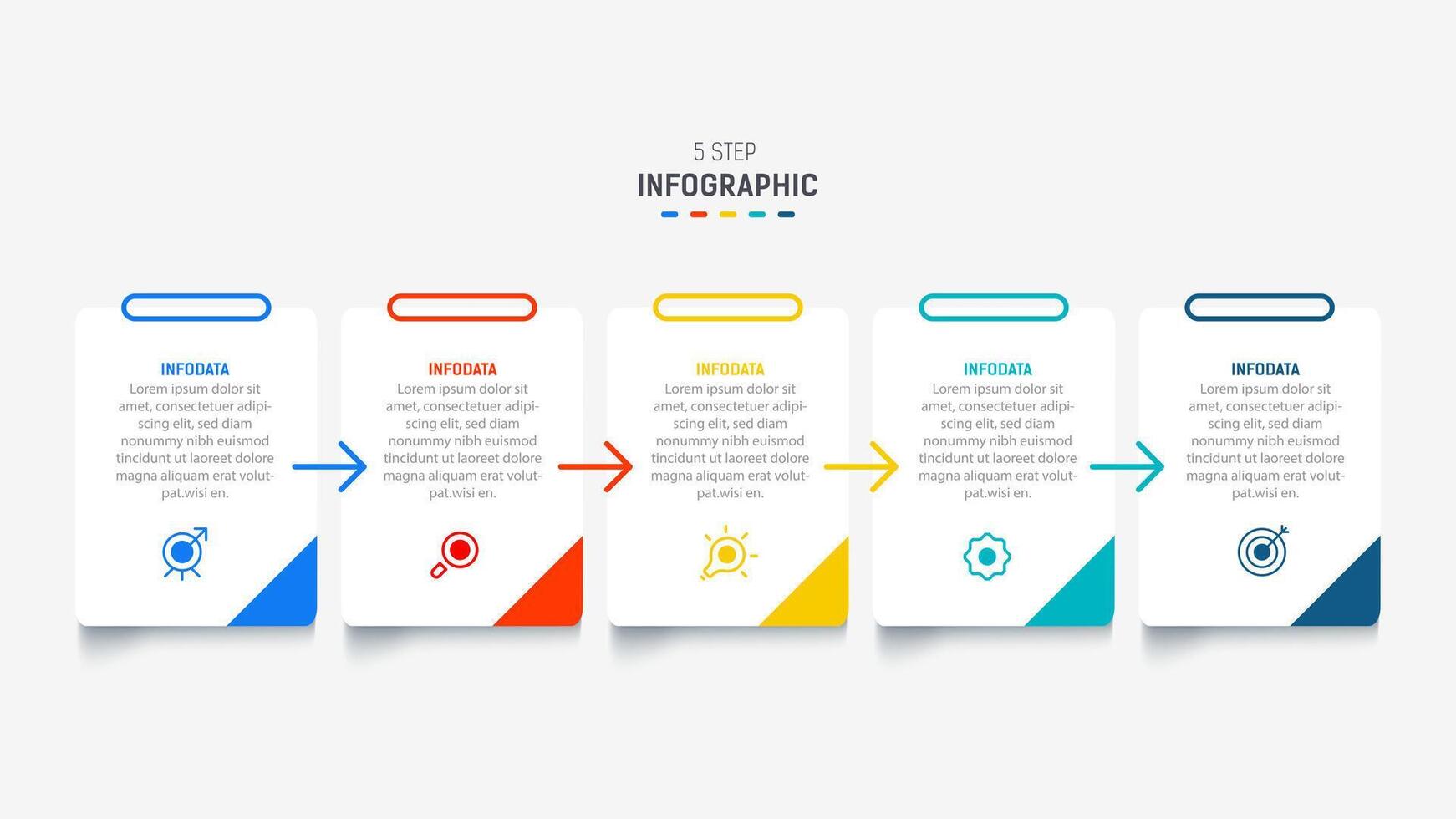 5 STEP
INFOGRAPHIC

INFODATA
Lorem ipsum dolor sit amet, consectetuer adipiscing elit, sed diam nonummy nibh euismod tincidunt ut laoreet dolore magna aliquam erat volutpat.wisi en.

INFODATA
Lorem ipsum dolor sit amet, consectetuer adipiscing elit, sed diam nonummy nibh euismod tincidunt ut laoreet dolore magna aliquam erat volutpat.wisi en.

INFODATA
Lorem ipsum dolor sit amet, consectetuer adipiscing elit, sed diam nonummy nibh euismod tincidunt ut laoreet dolore magna aliquam erat volutpat.wisi en.

INFODATA
Lorem ipsum dolor sit amet, consectetuer adipiscing elit, sed diam nonummy nibh euismod tincidunt ut laoreet dolore magna aliquam erat volutpat.wisi en.

INFODATA
Lorem ipsum dolor sit amet, consectetuer adipiscing elit, sed diam nonummy nibh euismod tincidunt ut laoreet dolore magna aliquam erat volutpat.wisi en.