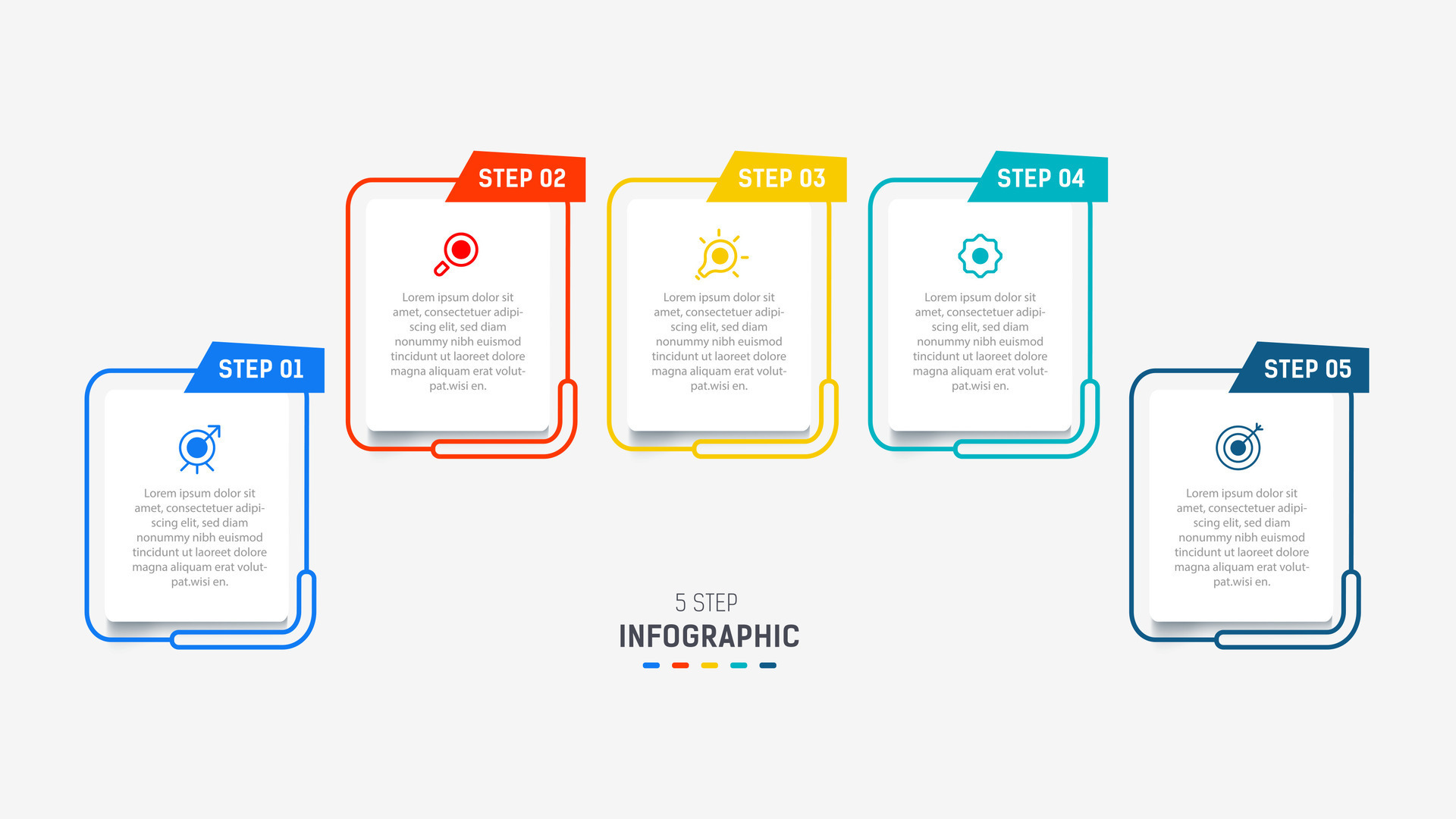 STEP 01

Lorem ipsum dolor sit amet, consectetuer adipiscing elit, sed diam nonummy nibh euismod tincidunt ut laoreet dolore magna aliquam erat volutpat.wisi en.

STEP 02

Lorem ipsum dolor sit amet, consectetuer adipiscing elit, sed diam nonummy nibh euismod tincidunt ut laoreet dolore magna aliquam erat volutpat.wisi en.

STEP 03

Lorem ipsum dolor sit amet, consectetuer adipiscing elit, sed diam nonummy nibh euismod tincidunt ut laoreet dolore magna aliquam erat volutpat.wisi en.

STEP 04

Lorem ipsum dolor sit amet, consectetuer adipiscing elit, sed diam nonummy nibh euismod tincidunt ut laoreet dolore magna aliquam erat volutpat.wisi en.

STEP 05

Lorem ipsum dolor sit amet, consectetuer adipiscing elit, sed diam nonummy nibh euismod tincidunt ut laoreet dolore magna aliquam erat volutpat.wisi en.

5 STEP
INFOGRAPHIC