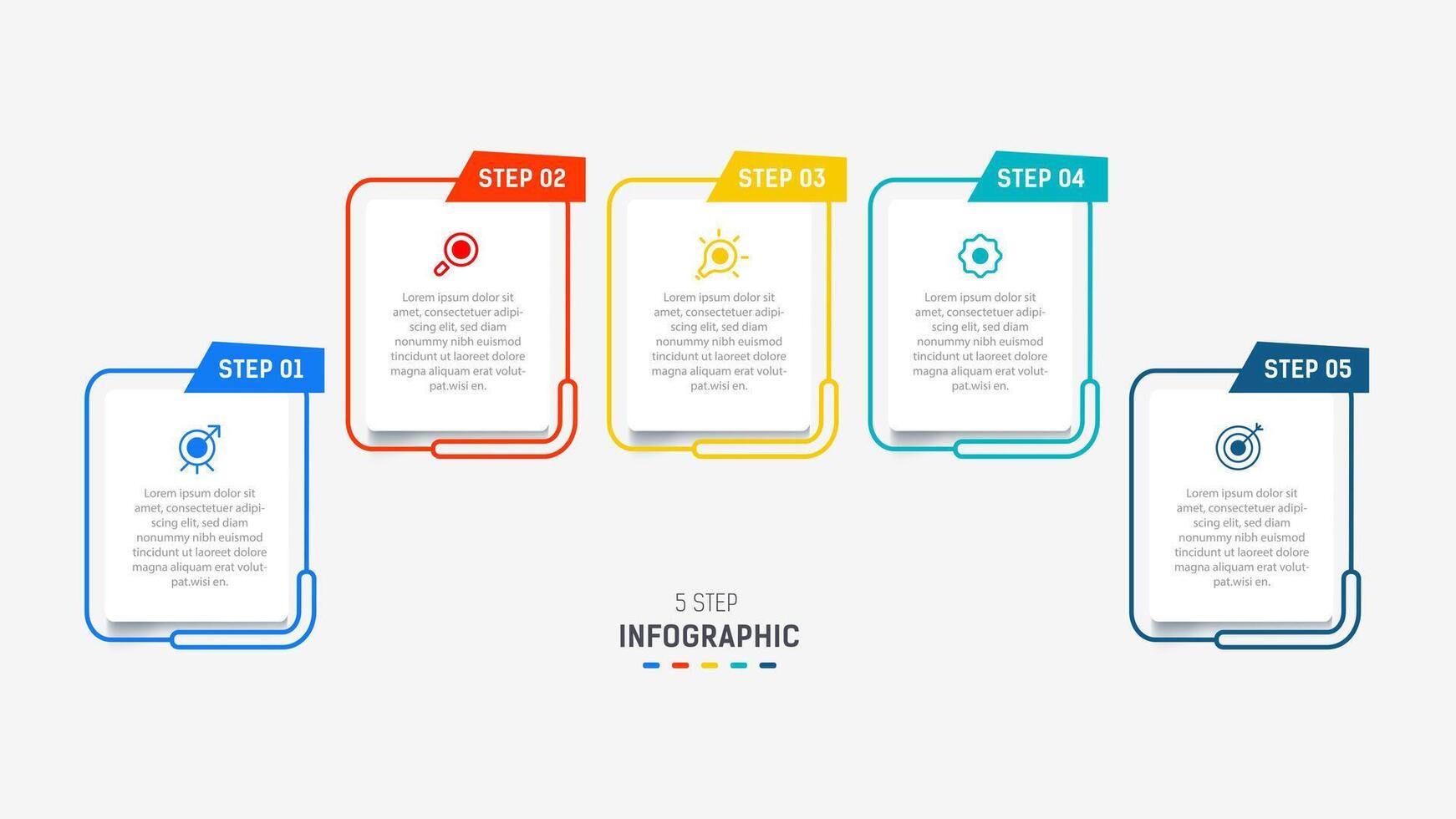 STEP 01

Lorem ipsum dolor sit amet, consectetuer adipiscing elit, sed diam nonummy nibh euismod tincidunt ut laoreet dolore magna aliquam erat volutpat.wisi en.

STEP 02

Lorem ipsum dolor sit amet, consectetuer adipiscing elit, sed diam nonummy nibh euismod tincidunt ut laoreet dolore magna aliquam erat volutpat.wisi en.

STEP 03

Lorem ipsum dolor sit amet, consectetuer adipiscing elit, sed diam nonummy nibh euismod tincidunt ut laoreet dolore magna aliquam erat volutpat.wisi en.

STEP 04

Lorem ipsum dolor sit amet, consectetuer adipiscing elit, sed diam nonummy nibh euismod tincidunt ut laoreet dolore magna aliquam erat volutpat.wisi en.

STEP 05

Lorem ipsum dolor sit amet, consectetuer adipiscing elit, sed diam nonummy nibh euismod tincidunt ut laoreet dolore magna aliquam erat volutpat.wisi en.

5 STEP
INFOGRAPHIC