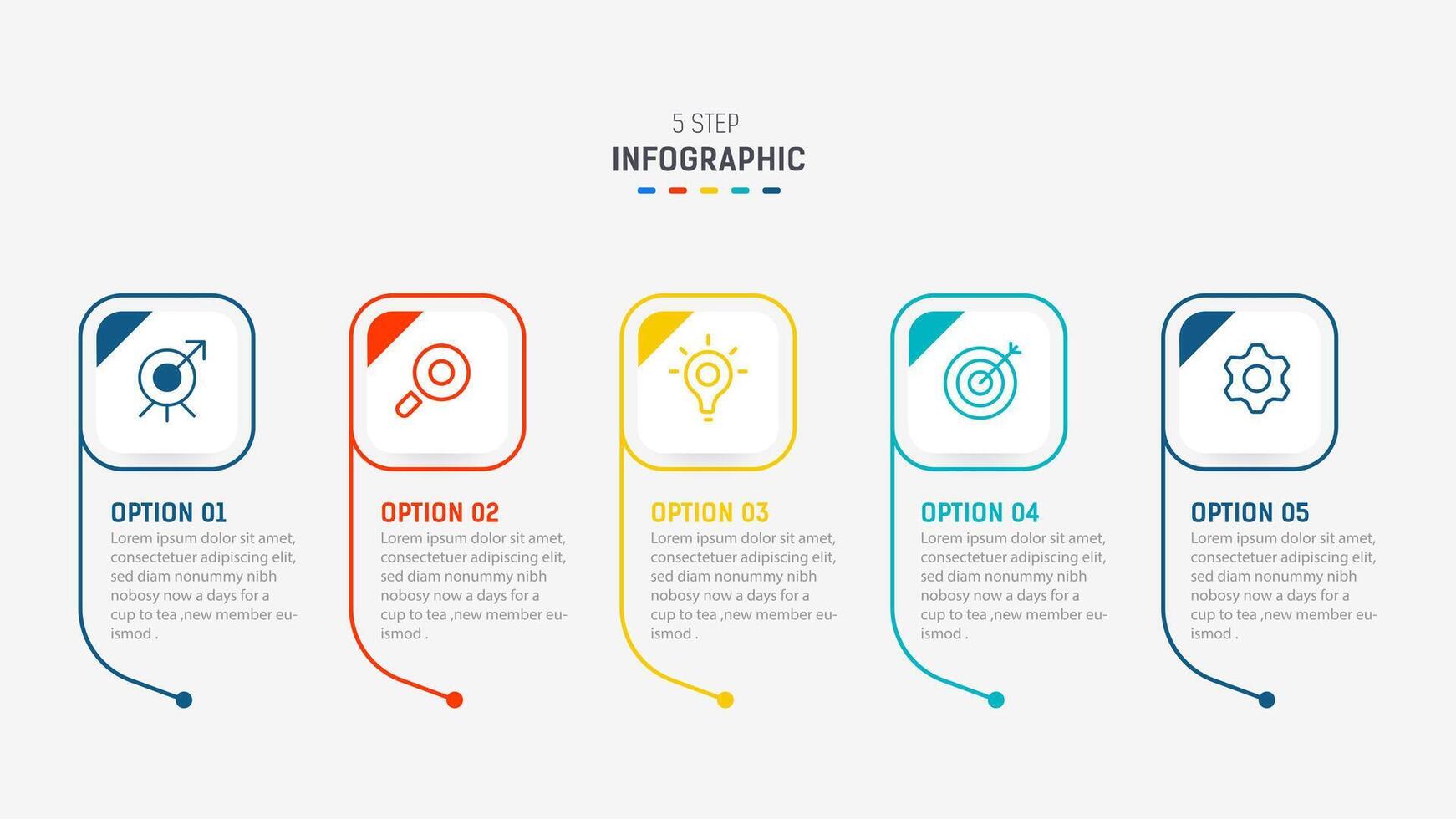 5 STEP
INFOGRAPHIC

OPTION 01
Lorem ipsum dolor sit amet, consectetuer adipiscing elit, sed diam nonummy nibh nobosy now a days for a cup to tea ,new member euismod .

OPTION 02
Lorem ipsum dolor sit amet, consectetuer adipiscing elit, sed diam nonummy nibh nobosy now a days for a cup to tea ,new member euismod .

OPTION 03
Lorem ipsum dolor sit amet, consectetuer adipiscing elit, sed diam nonummy nibh nobosy now a days for a cup to tea ,new member euismod .

OPTION 04
Lorem ipsum dolor sit amet, consectetuer adipiscing elit, sed diam nonummy nibh nobosy now a days for a cup to tea ,new member euismod .

OPTION 05
Lorem ipsum dolor sit amet, consectetuer adipiscing elit, sed diam nonummy nibh nobosy now a days for a cup to tea ,new member euismod .