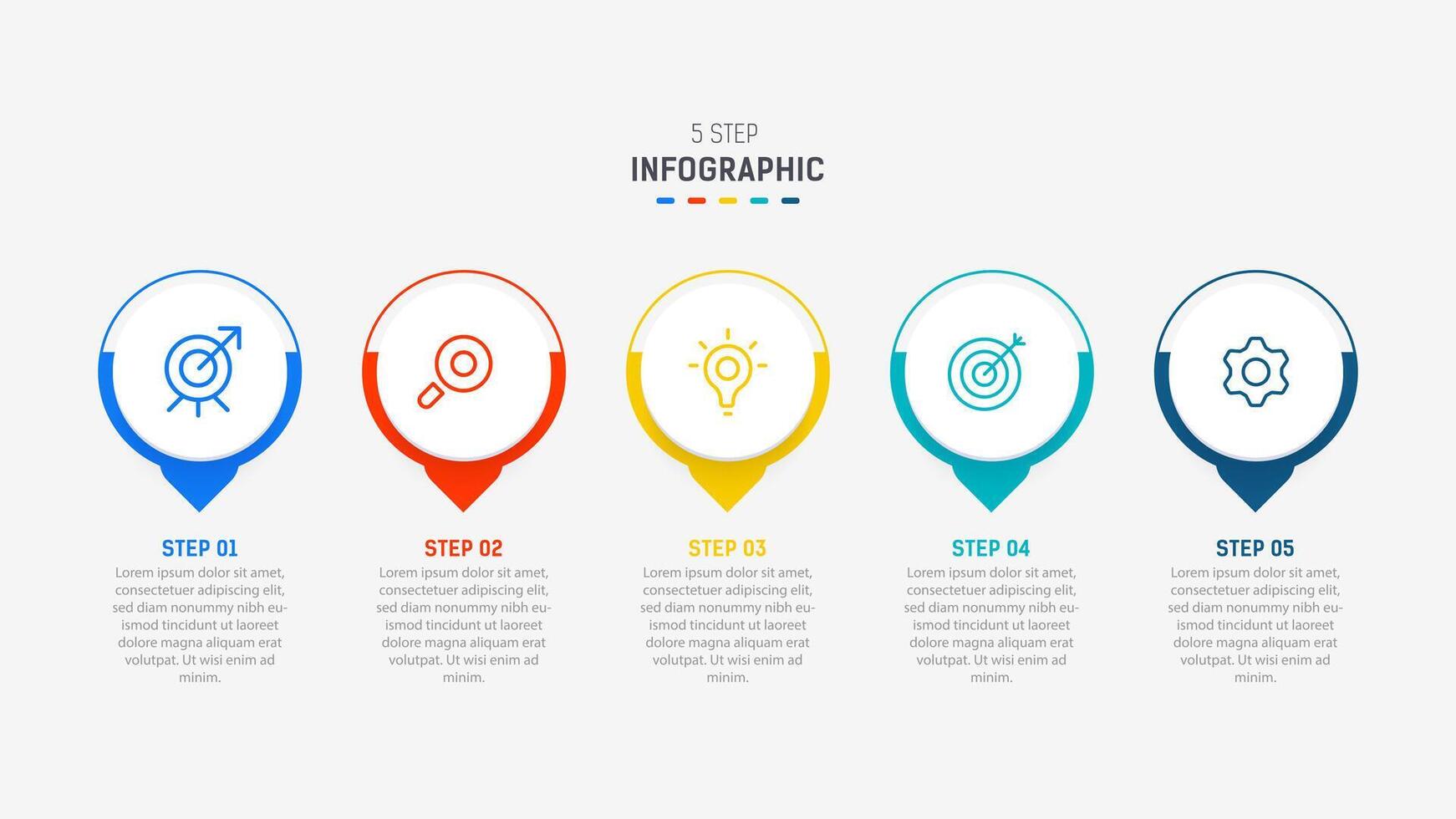 5 STEP
INFOGRAPHIC

STEP 01
Lorem ipsum dolor sit amet, consectetuer adipiscing elit, sed diam nonummy nibh euismod tincidunt ut laoreet dolore magna aliquam erat volutpat. Ut wisi enim ad minim.

STEP 02
Lorem ipsum dolor sit amet, consectetuer adipiscing elit, sed diam nonummy nibh euismod tincidunt ut laoreet dolore magna aliquam erat volutpat. Ut wisi enim ad minim.

STEP 03
Lorem ipsum dolor sit amet, consectetuer adipiscing elit, sed diam nonummy nibh euismod tincidunt ut laoreet dolore magna aliquam erat volutpat. Ut wisi enim ad minim.

STEP 04
Lorem ipsum dolor sit amet, consectetuer adipiscing elit, sed diam nonummy nibh euismod tincidunt ut laoreet dolore magna aliquam erat volutpat. Ut wisi enim ad minim.

STEP 05
Lorem ipsum dolor sit amet, consectetuer adipiscing elit, sed diam nonummy nibh euismod tincidunt ut laoreet dolore magna aliquam erat volutpat. Ut wisi enim ad minim.