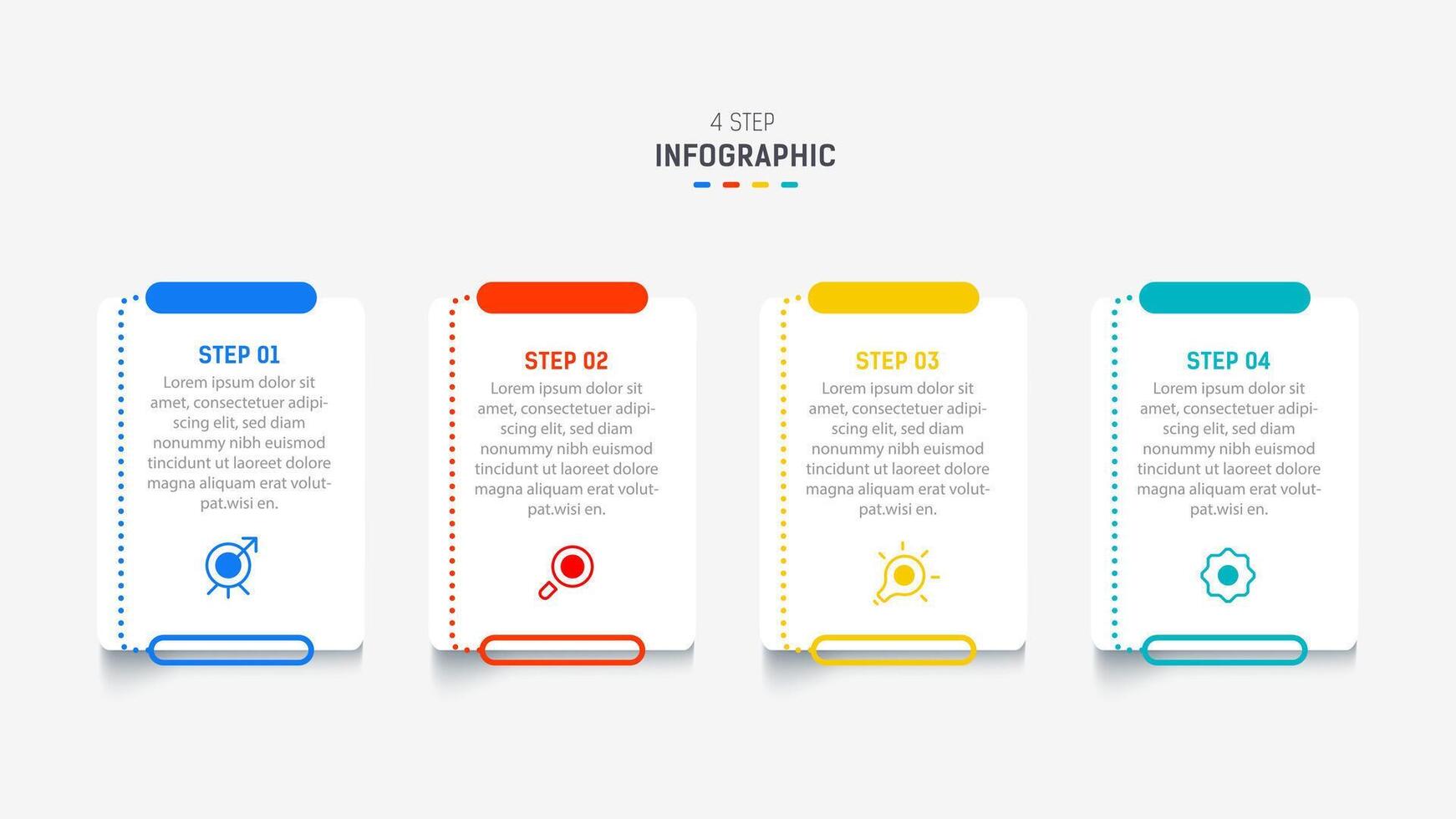 4 STEP
INFOGRAPHIC

STEP 01
Lorem ipsum dolor sit amet, consectetuer adipiscing elit, sed diam nonummy nibh euismod tincidunt ut laoreet dolore magna aliquam erat volutpat.wisi en.

STEP 02
Lorem ipsum dolor sit amet, consectetuer adipiscing elit, sed diam nonummy nibh euismod tincidunt ut laoreet dolore magna aliquam erat volutpat.wisi en.

STEP 03
Lorem ipsum dolor sit amet, consectetuer adipiscing elit, sed diam nonummy nibh euismod tincidunt ut laoreet dolore magna aliquam erat volutpat.wisi en.

STEP 04
Lorem ipsum dolor sit amet, consectetuer adipiscing elit, sed diam nonummy nibh euismod tincidunt ut laoreet dolore magna aliquam erat volutpat.wisi en.