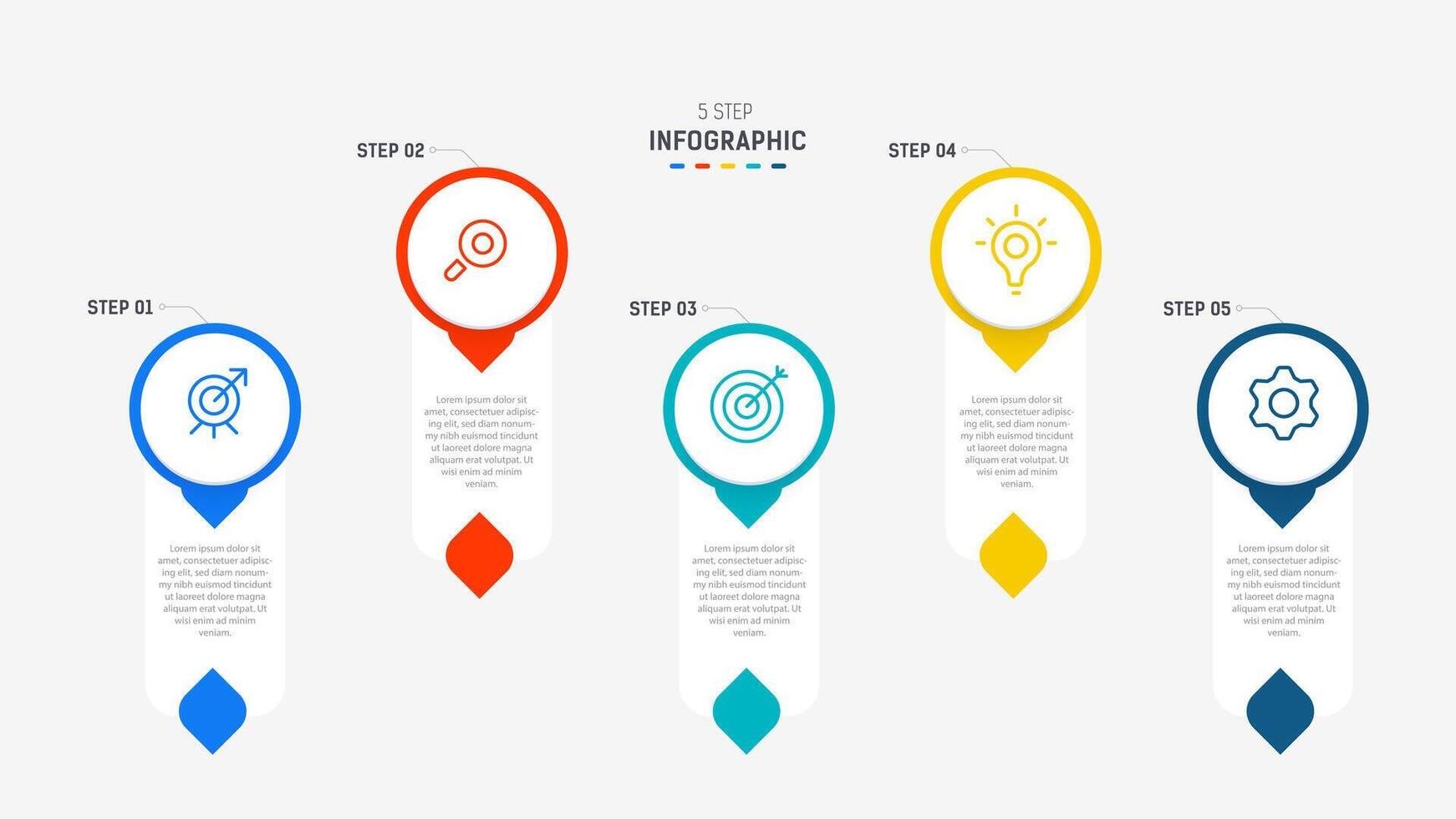 5 STEP
INFOGRAPHIC

STEP 01

Lorem ipsum dolor sit amet, consectetuer adipiscing elit, sed diam nonummy nibh euismod tincidunt ut laoreet dolore magna aliquam erat volutpat. Ut wisi enim ad minim veniam.

STEP 02

Lorem ipsum dolor sit amet, consectetuer adipiscing elit, sed diam nonummy nibh euismod tincidunt ut laoreet dolore magna aliquam erat volutpat. Ut wisi enim ad minim veniam.

STEP 03

Lorem ipsum dolor sit amet, consectetuer adipiscing elit, sed diam nonummy nibh euismod tincidunt ut laoreet dolore magna aliquam erat volutpat. Ut wisi enim ad minim veniam.

STEP 04

Lorem ipsum dolor sit amet, consectetuer adipiscing elit, sed diam nonummy nibh euismod tincidunt ut laoreet dolore magna aliquam erat volutpat. Ut wisi enim ad minim veniam.

STEP 05

Lorem ipsum dolor sit amet, consectetuer adipiscing elit, sed diam nonummy nibh euismod tincidunt ut laoreet dolore magna aliquam erat volutpat. Ut wisi enim ad minim veniam.