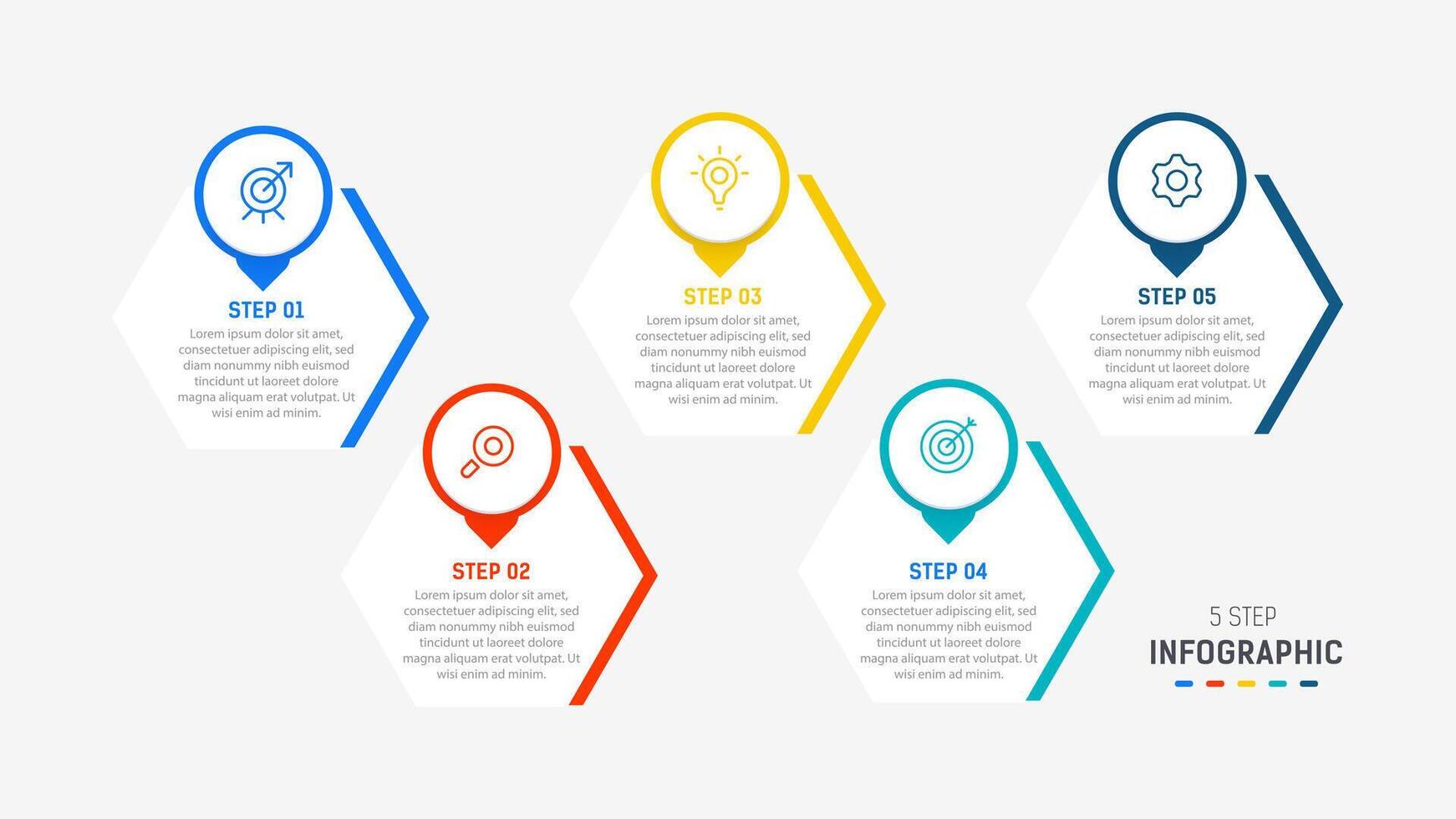 STEP 01
Lorem ipsum dolor sit amet, consectetuer adipiscing elit, sed diam nonummy nibh euismod tincidunt ut laoreet dolore magna aliquam erat volutpat. Ut wisi enim ad minim.

STEP 02
Lorem ipsum dolor sit amet, consectetuer adipiscing elit, sed diam nonummy nibh euismod tincidunt ut laoreet dolore magna aliquam erat volutpat. Ut wisi enim ad minim.

STEP 03
Lorem ipsum dolor sit amet, consectetuer adipiscing elit, sed diam nonummy nibh euismod tincidunt ut laoreet dolore magna aliquam erat volutpat. Ut wisi enim ad minim.

STEP 04
Lorem ipsum dolor sit amet, consectetuer adipiscing elit, sed diam nonummy nibh euismod tincidunt ut laoreet dolore magna aliquam erat volutpat. Ut wisi enim ad minim.

STEP 05
Lorem ipsum dolor sit amet, consectetuer adipiscing elit, sed diam nonummy nibh euismod tincidunt ut laoreet dolore magna aliquam erat volutpat. Ut wisi enim ad minim.

5 STEP
INFOGRAPHIC