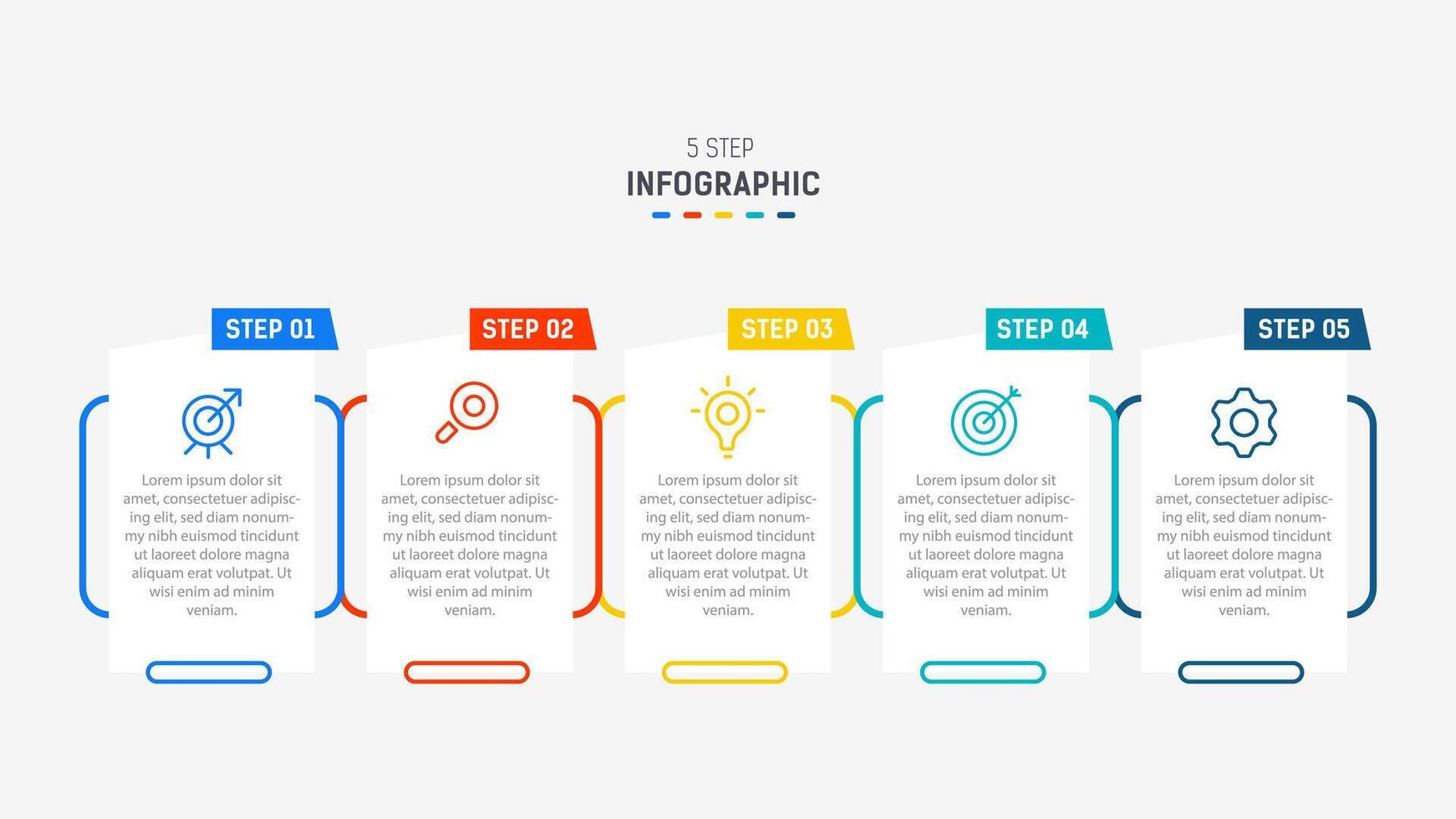 5 STEP
INFOGRAPHIC

STEP 01

Lorem ipsum dolor sit amet, consectetuer adipiscing elit, sed diam nonummy nibh euismod tincidunt ut laoreet dolore magna aliquam erat volutpat. Ut wisi enim ad minim veniam.

STEP 02

Lorem ipsum dolor sit amet, consectetuer adipiscing elit, sed diam nonummy nibh euismod tincidunt ut laoreet dolore magna aliquam erat volutpat. Ut wisi enim ad minim veniam.

STEP 03

Lorem ipsum dolor sit amet, consectetuer adipiscing elit, sed diam nonummy nibh euismod tincidunt ut laoreet dolore magna aliquam erat volutpat. Ut wisi enim ad minim veniam.

STEP 04

Lorem ipsum dolor sit amet, consectetuer adipiscing elit, sed diam nonummy nibh euismod tincidunt ut laoreet dolore magna aliquam erat volutpat. Ut wisi enim ad minim veniam.

STEP 05

Lorem ipsum dolor sit amet, consectetuer adipiscing elit, sed diam nonummy nibh euismod tincidunt ut laoreet dolore magna aliquam erat volutpat. Ut wisi enim ad minim veniam.