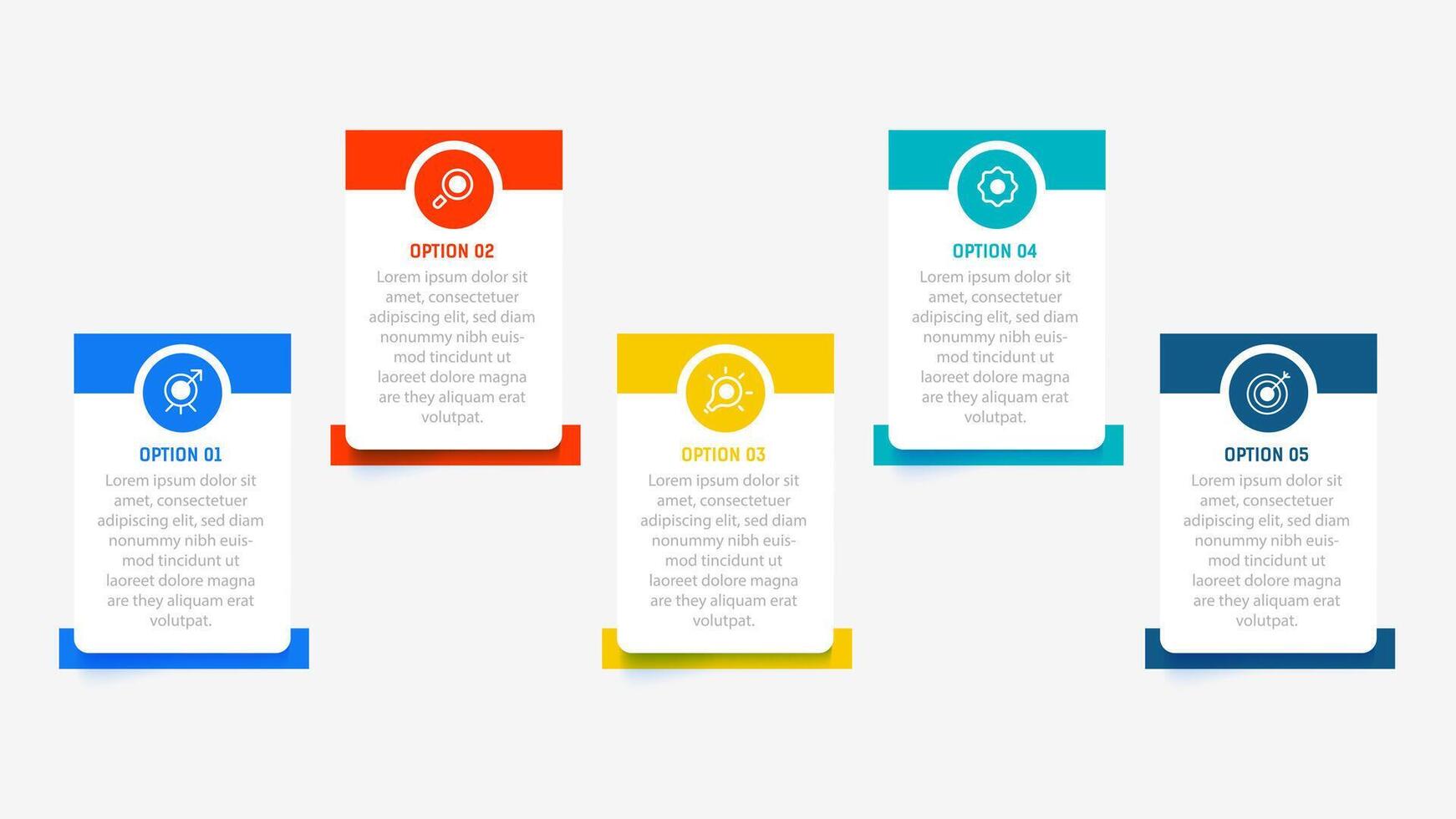 OPTION 01
Lorem ipsum dolor sit amet, consectetuer adipiscing elit, sed diam nonummy nibh euismod tincidunt ut laoreet dolore magna are they aliquam erat volutpat.

OPTION 02
Lorem ipsum dolor sit amet, consectetuer adipiscing elit, sed diam nonummy nibh euismod tincidunt ut laoreet dolore magna are they aliquam erat volutpat.

OPTION 03
Lorem ipsum dolor sit amet, consectetuer adipiscing elit, sed diam nonummy nibh euismod tincidunt ut laoreet dolore magna are they aliquam erat volutpat.

OPTION 04
Lorem ipsum dolor sit amet, consectetuer adipiscing elit, sed diam nonummy nibh euismod tincidunt ut laoreet dolore magna are they aliquam erat volutpat.

OPTION 05
Lorem ipsum dolor sit amet, consectetuer adipiscing elit, sed diam nonummy nibh euismod tincidunt ut laoreet dolore magna are they aliquam erat volutpat.