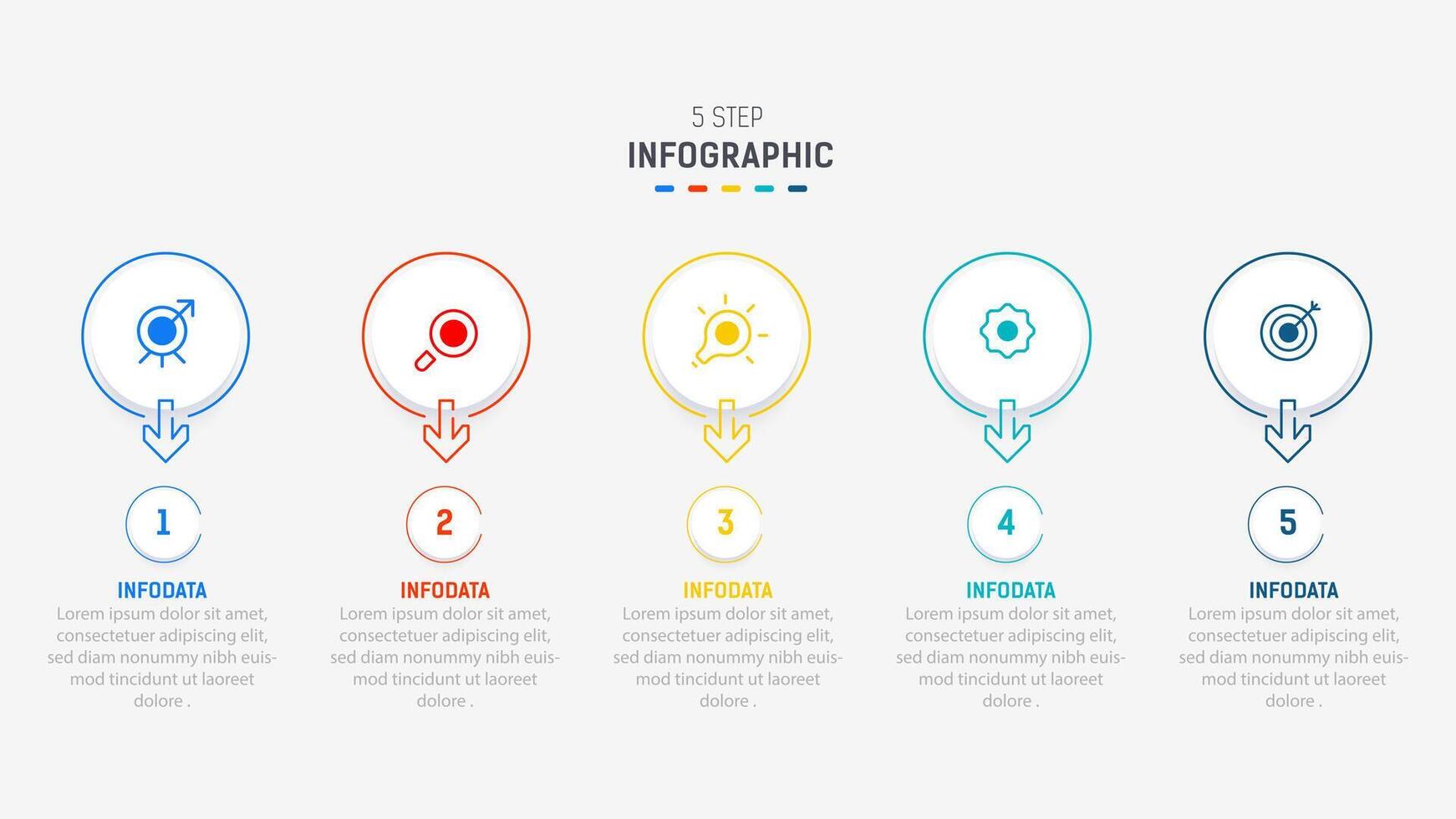 5 STEP
INFOGRAPHIC

1
INFODATA
Lorem ipsum dolor sit amet, consectetuer adipiscing elit, sed diam nonummy nibh euismod tincidunt ut laoreet dolore .

2
INFODATA
Lorem ipsum dolor sit amet, consectetuer adipiscing elit, sed diam nonummy nibh euismod tincidunt ut laoreet dolore .

3
INFODATA
Lorem ipsum dolor sit amet, consectetuer adipiscing elit, sed diam nonummy nibh euismod tincidunt ut laoreet dolore .

4
INFODATA
Lorem ipsum dolor sit amet, consectetuer adipiscing elit, sed diam nonummy nibh euismod tincidunt ut laoreet dolore .

5
INFODATA
Lorem ipsum dolor sit amet, consectetuer adipiscing elit, sed diam nonummy nibh euismod tincidunt ut laoreet dolore .