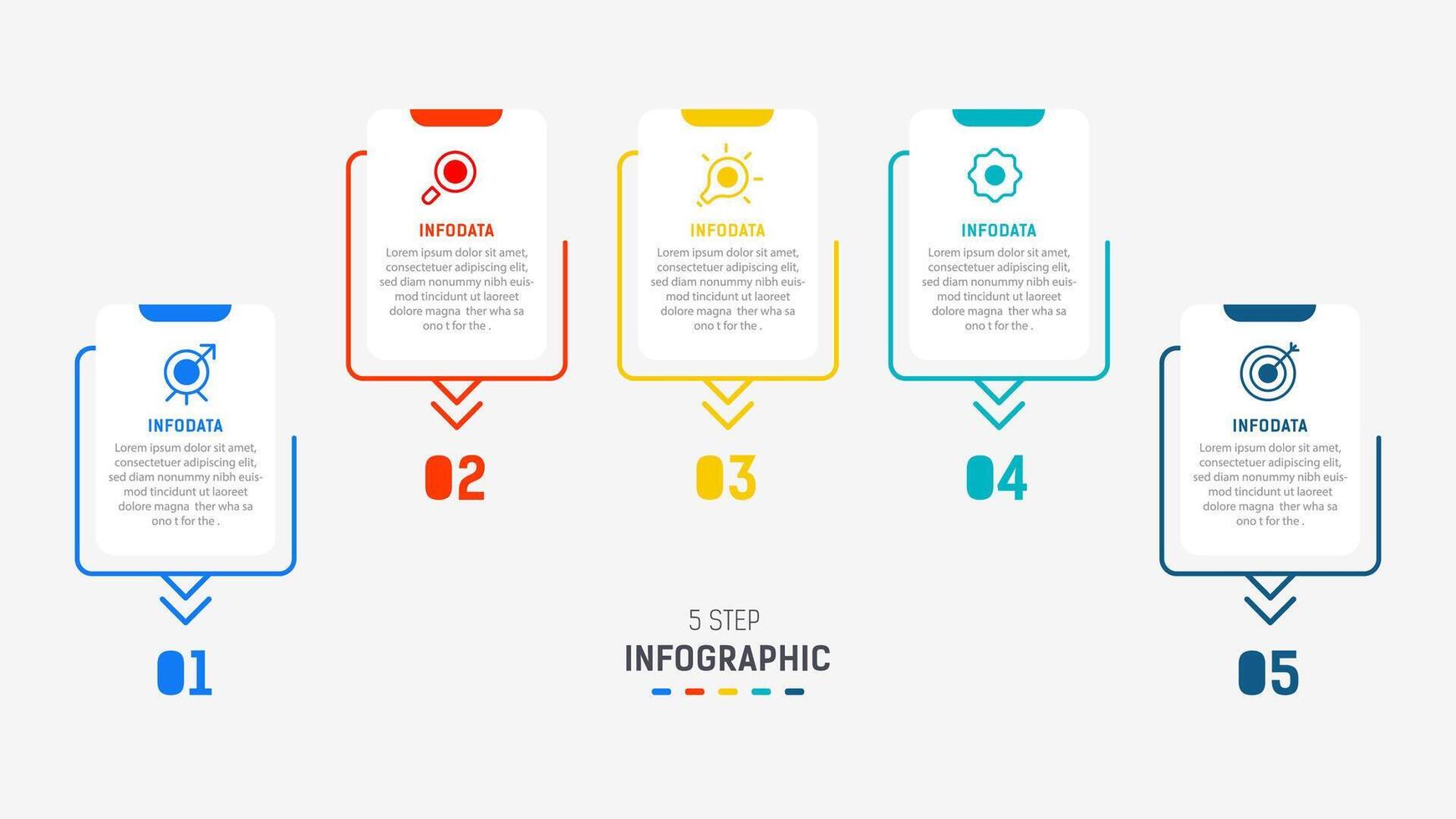 INFODATA

Lorem ipsum dolor sit amet, consectetuer adipiscing elit, sed diam nonummy nibh euismod tincidunt ut laoreet dolore magna ther wha sa ono t for the .

01

INFODATA

Lorem ipsum dolor sit amet, consectetuer adipiscing elit, sed diam nonummy nibh euismod tincidunt ut laoreet dolore magna ther wha sa ono t for the .

02

INFODATA

Lorem ipsum dolor sit amet, consectetuer adipiscing elit, sed diam nonummy nibh euismod tincidunt ut laoreet dolore magna ther wha sa ono t for the .

03

INFODATA

Lorem ipsum dolor sit amet, consectetuer adipiscing elit, sed diam nonummy nibh euismod tincidunt ut laoreet dolore magna ther wha sa ono t for the .

04

INFODATA

Lorem ipsum dolor sit amet, consectetuer adipiscing elit, sed diam nonummy nibh euismod tincidunt ut laoreet dolore magna ther wha sa ono t for the .

05

5 STEP
INFOGRAPHIC